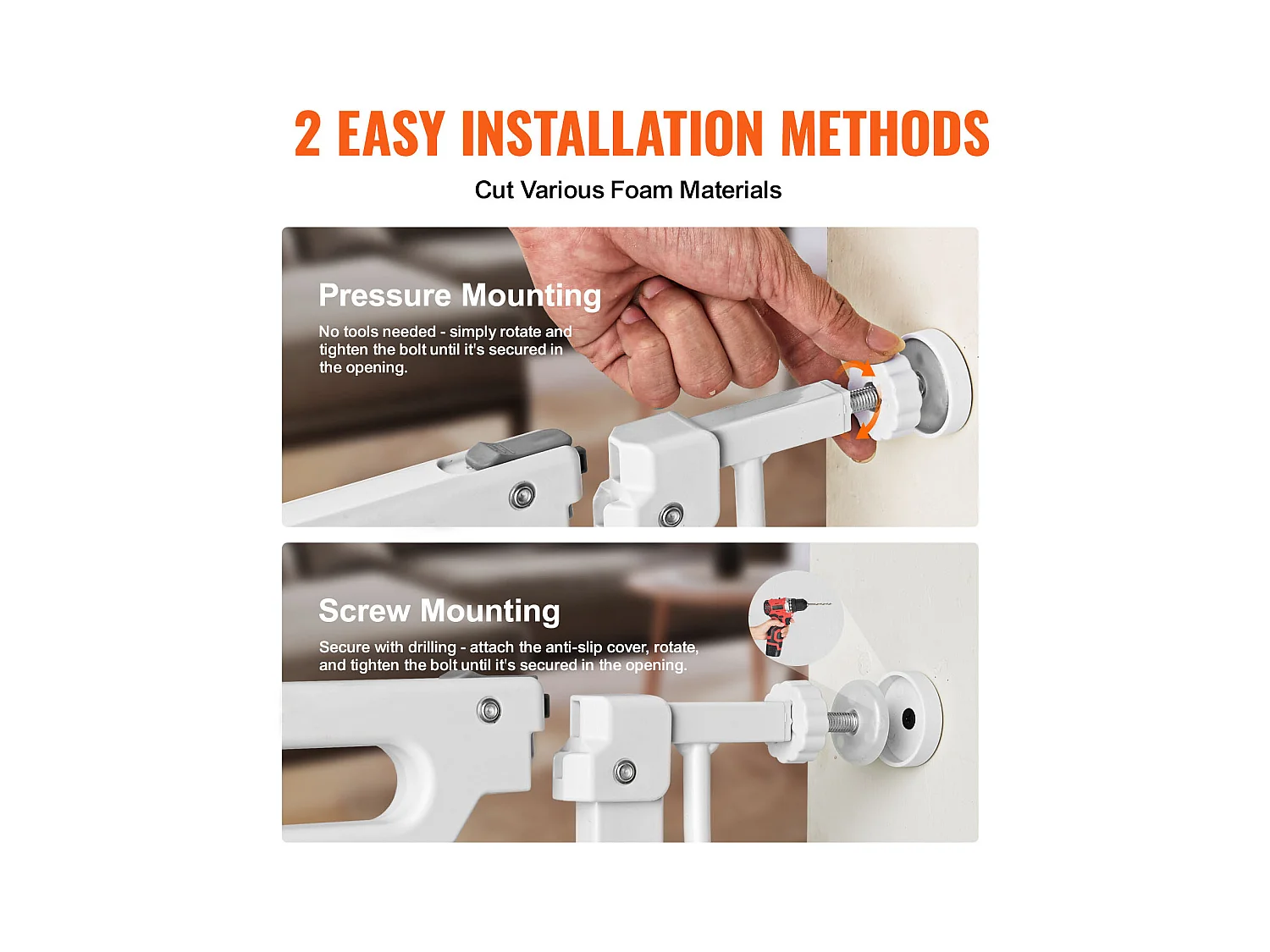 2 EASY INSTALLATION METHODS

Cut Various Foam Materials

Pressure Mounting

No tools needed - simply rotate and tighten the bolt until it's secured in the opening.

Screw Mounting

Secure with drilling - attach the anti-slip cover, rotate, and tighten the bolt until it's secured in the opening.