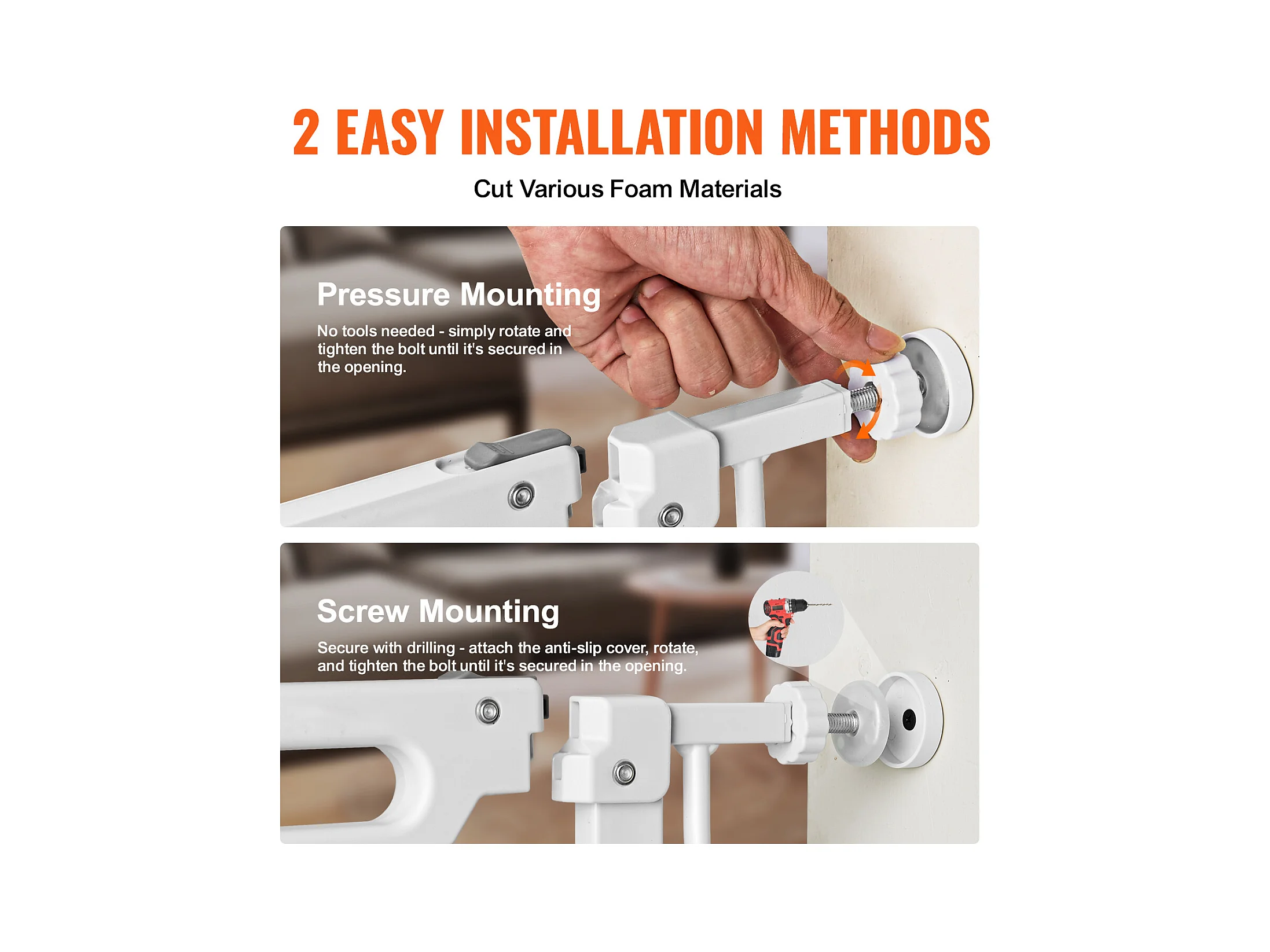 2 EASY INSTALLATION METHODS

Cut Various Foam Materials

Pressure Mounting

No tools needed - simply rotate and tighten the bolt until it's secured in the opening.

Screw Mounting

Secure with drilling - attach the anti-slip cover, rotate, and tighten the bolt until it's secured in the opening.