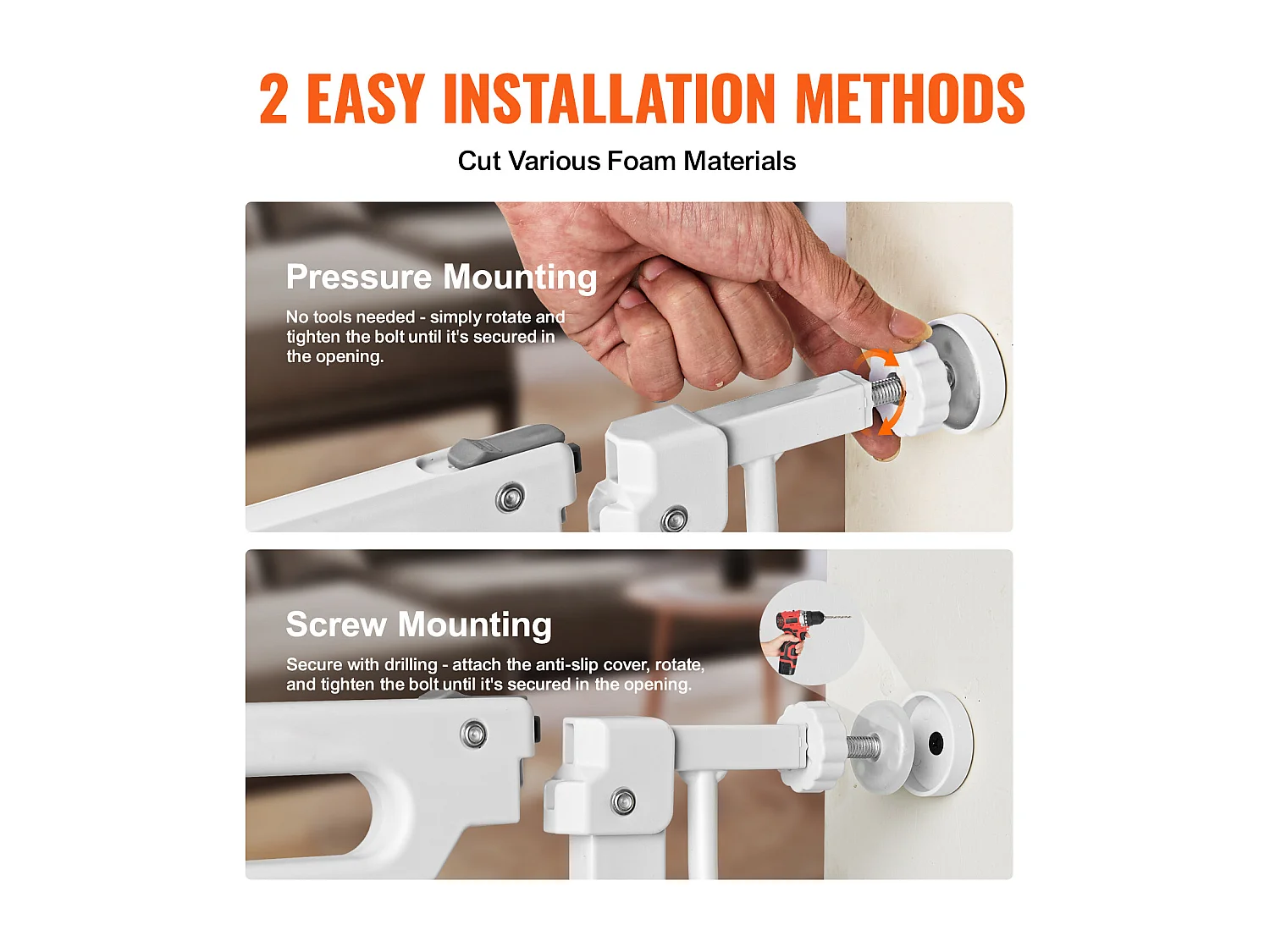 2 EASY INSTALLATION METHODS

Cut Various Foam Materials

Pressure Mounting

No tools needed - simply rotate and tighten the bolt until it's secured in the opening.

Screw Mounting

Secure with drilling - attach the anti-slip cover, rotate, and tighten the bolt until it's secured in the opening.