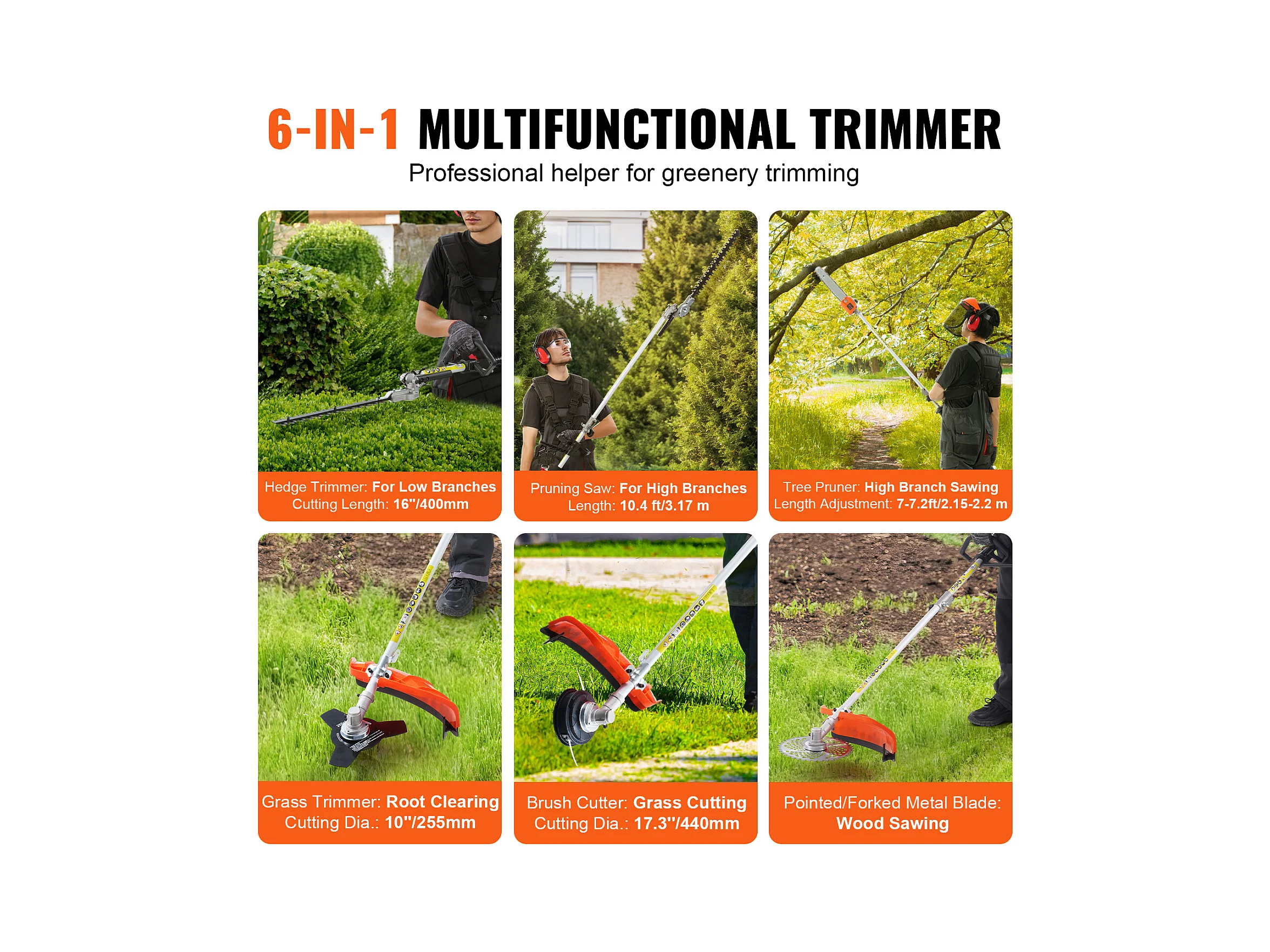 6-IN-1 MULTIFUNCTIONAL TRIMMER
Professional helper for greenery trimming

Hedge Trimmer: For Low Branches
Cutting Length: 16"/400mm

Pruning Saw: For High Branches
Length: 10.4 ft/3.17 m

Tree Pruner: High Branch Sawing
Length Adjustment: 7-7.2ft/2.15-2.2 m

Grass Trimmer: Root Clearing
Cutting Dia.: 10"/255mm

Brush Cutter: Grass Cutting
Cutting Dia.: 17.3"/440mm

Pointed/Forked Metal Blade:
Wood Sawing