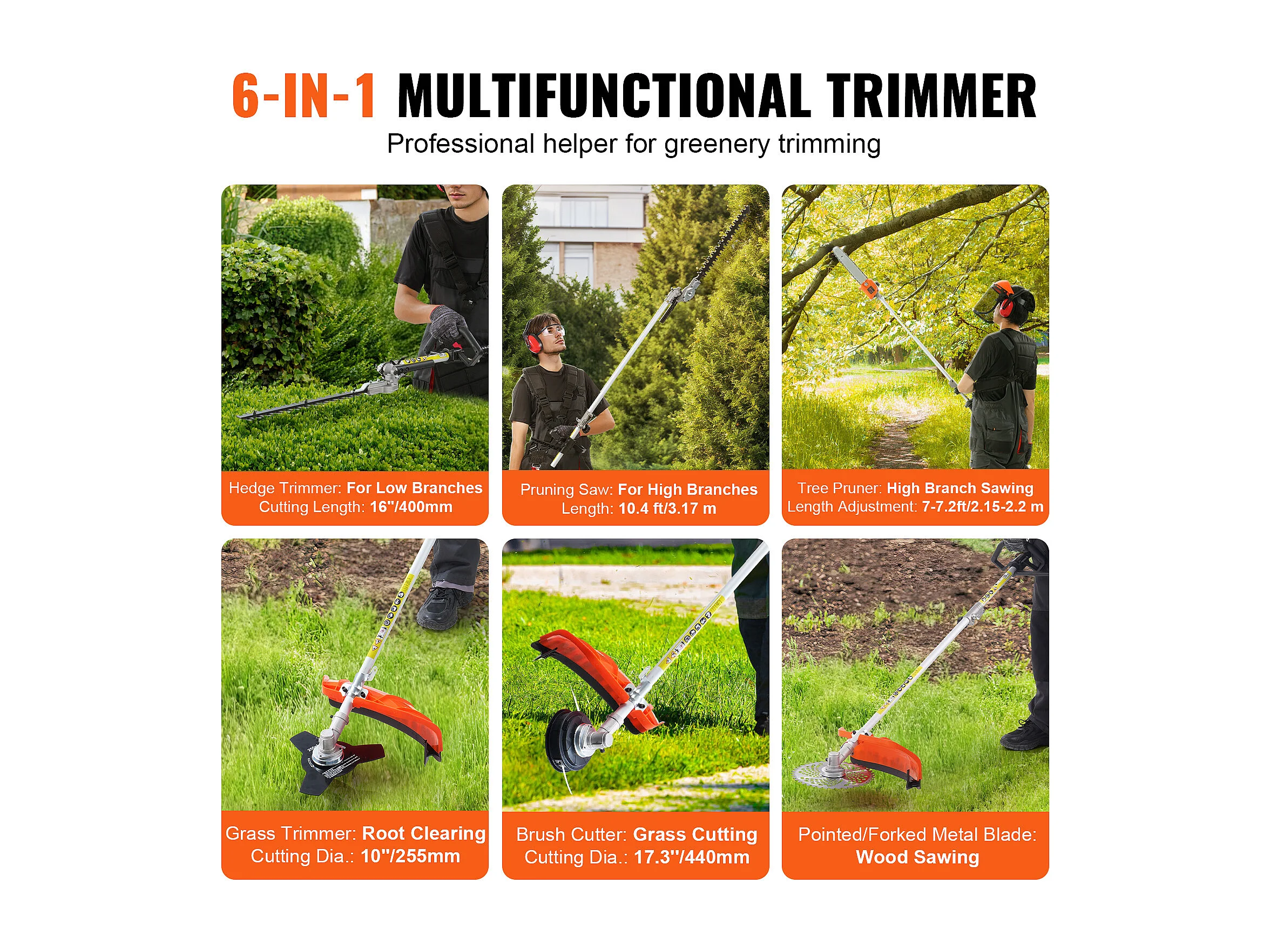 6-IN-1 MULTIFUNCTIONAL TRIMMER
Professional helper for greenery trimming

Hedge Trimmer: For Low Branches
Cutting Length: 16"/400mm

Pruning Saw: For High Branches
Length: 10.4 ft/3.17 m

Tree Pruner: High Branch Sawing
Length Adjustment: 7-7.2ft/2.15-2.2 m

Grass Trimmer: Root Clearing
Cutting Dia.: 10"/255mm

Brush Cutter: Grass Cutting
Cutting Dia.: 17.3"/440mm

Pointed/Forked Metal Blade:
Wood Sawing