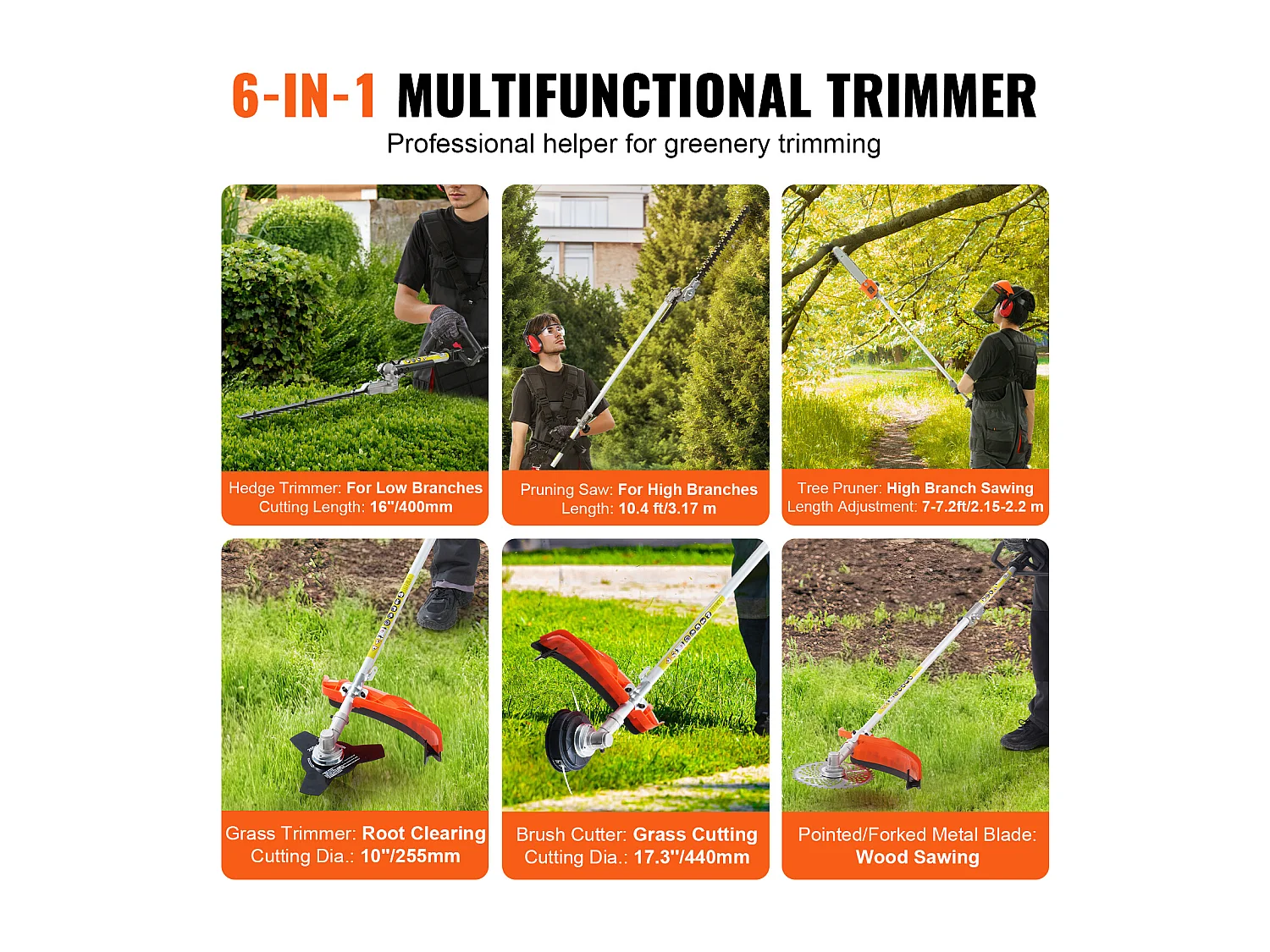 6-IN-1 MULTIFUNCTIONAL TRIMMER
Professional helper for greenery trimming

Hedge Trimmer: For Low Branches
Cutting Length: 16"/400mm

Pruning Saw: For High Branches
Length: 10.4 ft/3.17 m

Tree Pruner: High Branch Sawing
Length Adjustment: 7-7.2ft/2.15-2.2 m

Grass Trimmer: Root Clearing
Cutting Dia.: 10"/255mm

Brush Cutter: Grass Cutting
Cutting Dia.: 17.3"/440mm

Pointed/Forked Metal Blade:
Wood Sawing