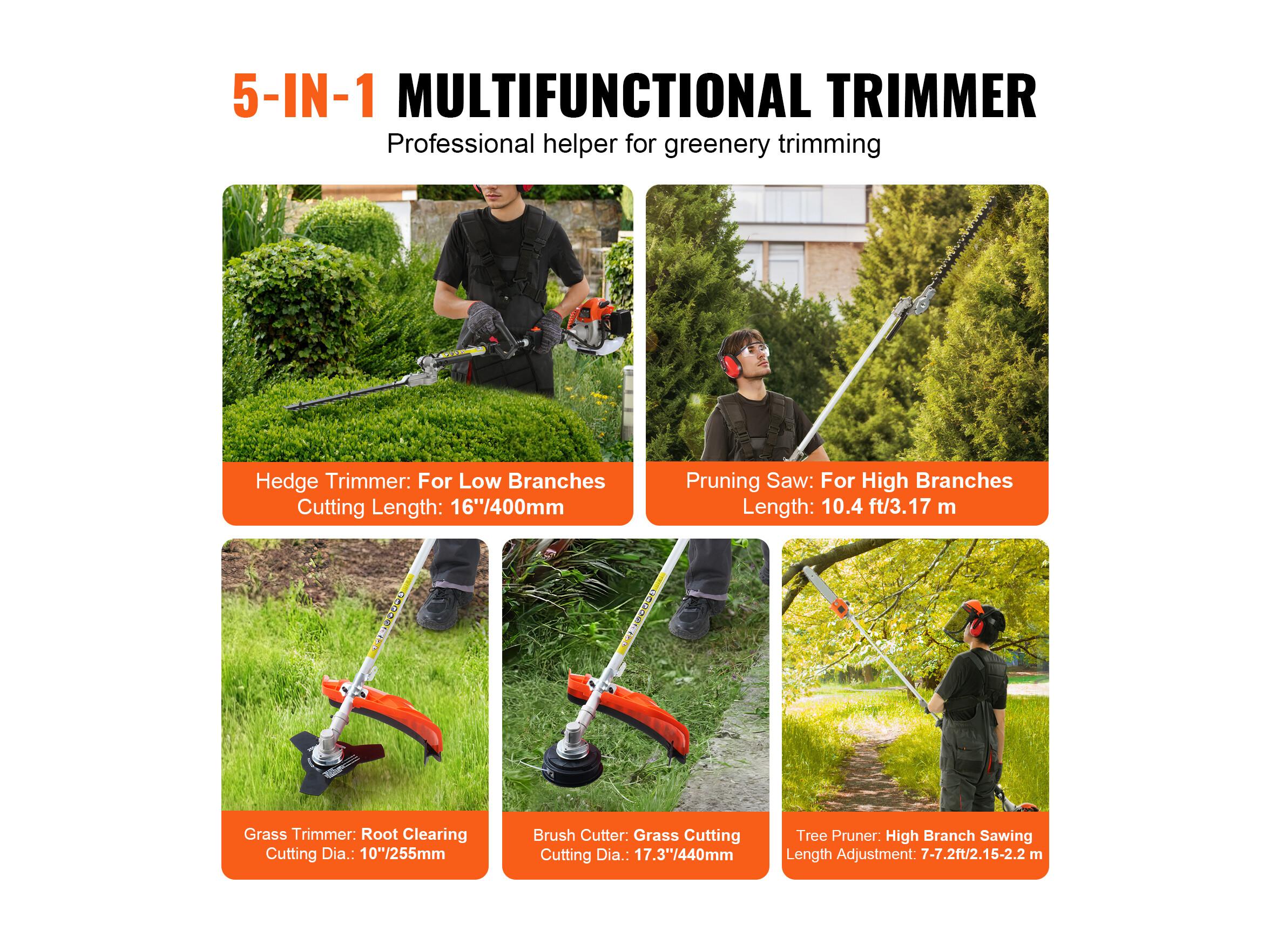 5-IN-1 MULTIFUNCTIONAL TRIMMER

Professional helper for greenery trimming

Hedge Trimmer: For Low Branches
Cutting Length: 16''/400mm

Pruning Saw: For High Branches
Length: 10.4 ft/3.17 m

Grass Trimmer: Root Clearing
Cutting Dia.: 10''/255mm

Brush Cutter: Grass Cutting
Cutting Dia.: 17.3''/440mm

Tree Pruner: High Branch Sawing
Length Adjustment: 7-7.2ft/2.15-2.2 m