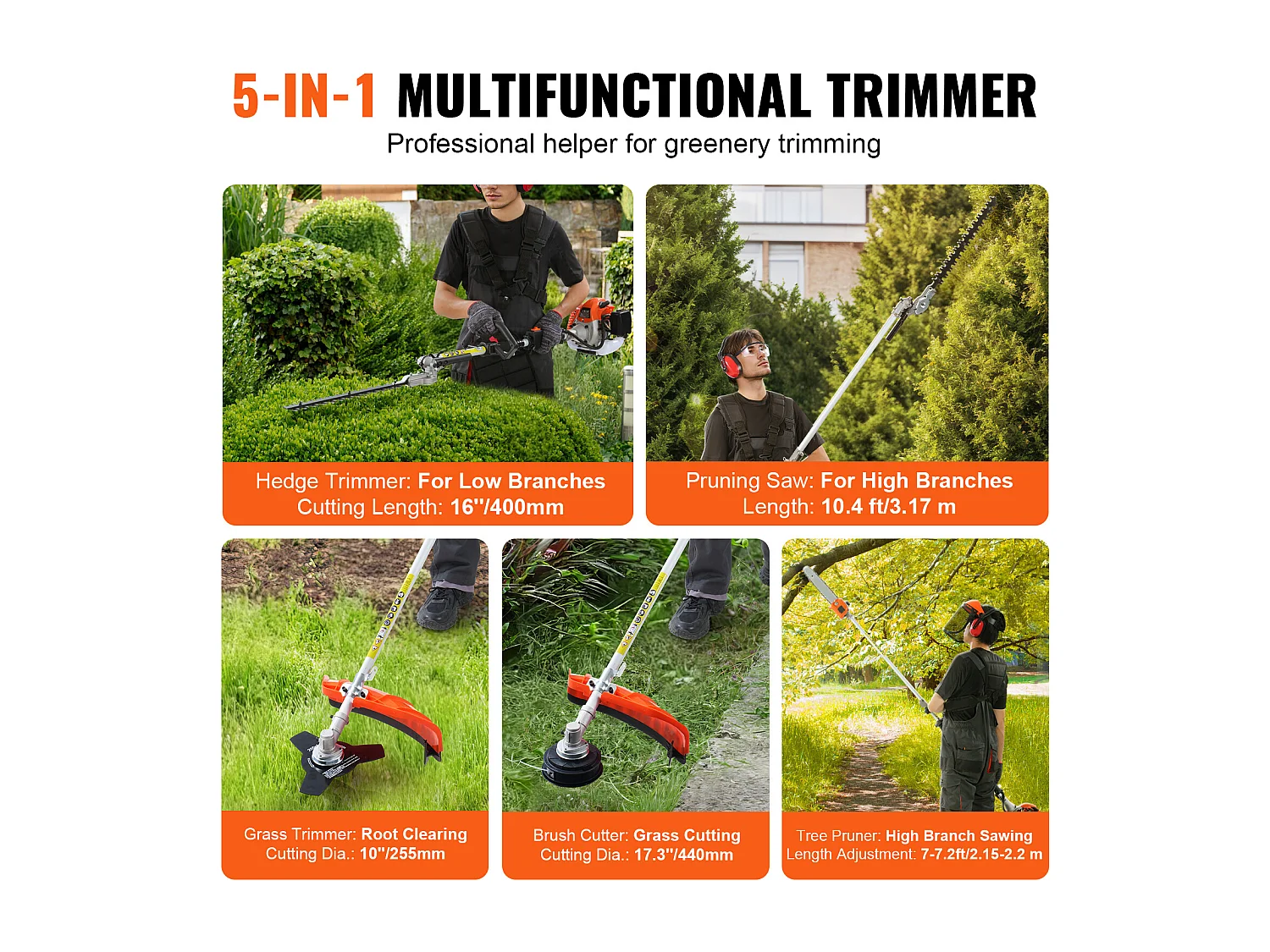 5-IN-1 MULTIFUNCTIONAL TRIMMER
Professional helper for greenery trimming

Hedge Trimmer: For Low Branches
Cutting Length: 16"/400mm

Pruning Saw: For High Branches
Length: 10.4 ft/3.17 m

Grass Trimmer: Root Clearing
Cutting Dia.: 10"/255mm

Brush Cutter: Grass Cutting
Cutting Dia.: 17.3"/440mm

Tree Pruner: High Branch Sawing
Length Adjustment: 7-7.2ft/2.15-2.2 m