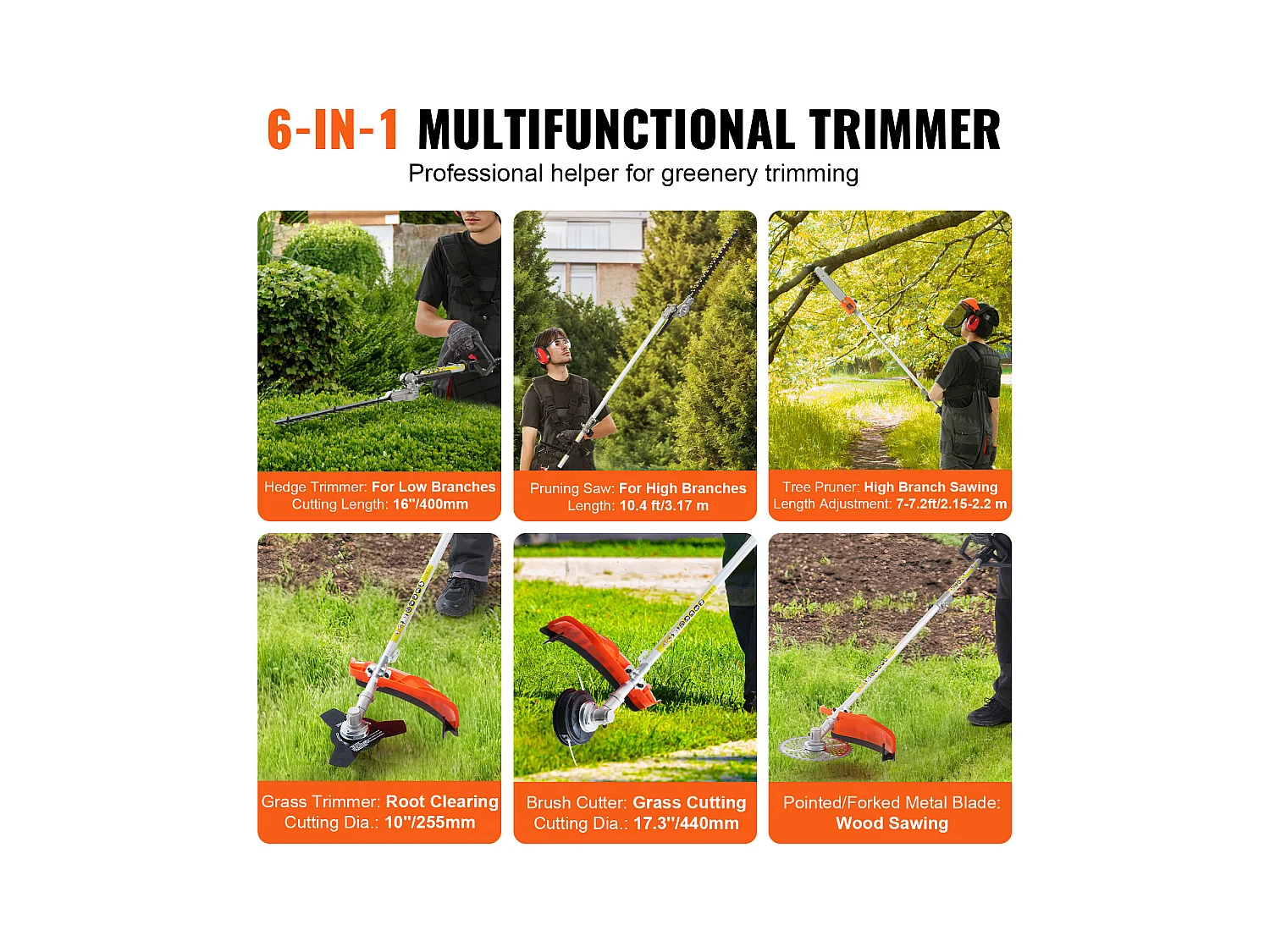 6-IN-1 MULTIFUNCTIONAL TRIMMER

Professional helper for greenery trimming

Hedge Trimmer: For Low Branches
Cutting Length: 16"/400mm

Pruning Saw: For High Branches
Length: 10.4 ft/3.17 m

Tree Pruner: High Branch Sawing
Length Adjustment: 7-7.2ft/2.15-2.2 m

Grass Trimmer: Root Clearing
Cutting Dia.: 10"/255mm

Brush Cutter: Grass Cutting
Cutting Dia.: 17.3"/440mm

Pointed/Forked Metal Blade:
Wood Sawing