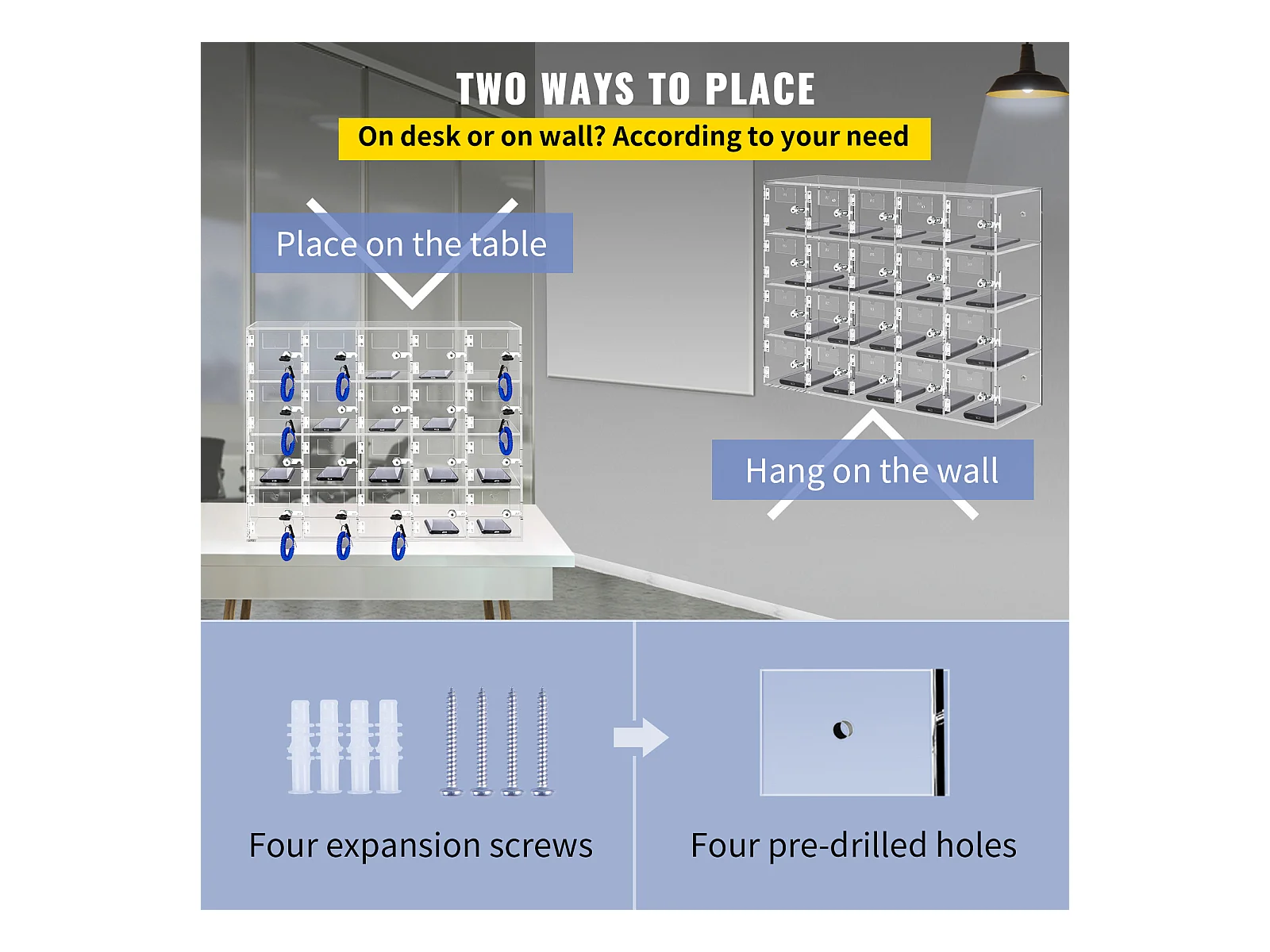 TWO WAYS TO PLACE

On desk or on wall? According to your need

Place on the table

Hang on the wall

Four expansion screws

Four pre-drilled holes