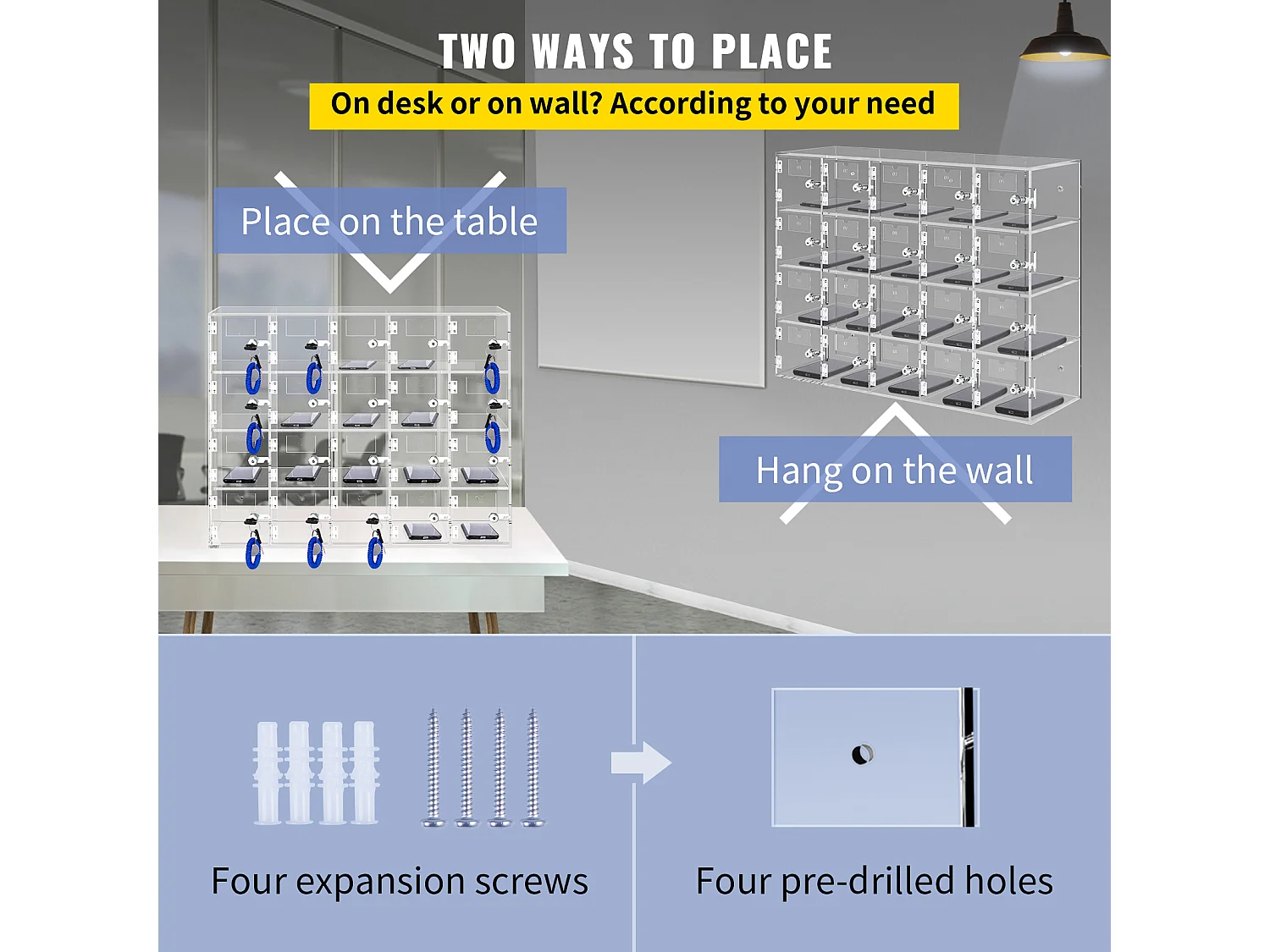 TWO WAYS TO PLACE

On desk or on wall? According to your need

Place on the table

Hang on the wall

Four expansion screws

Four pre-drilled holes