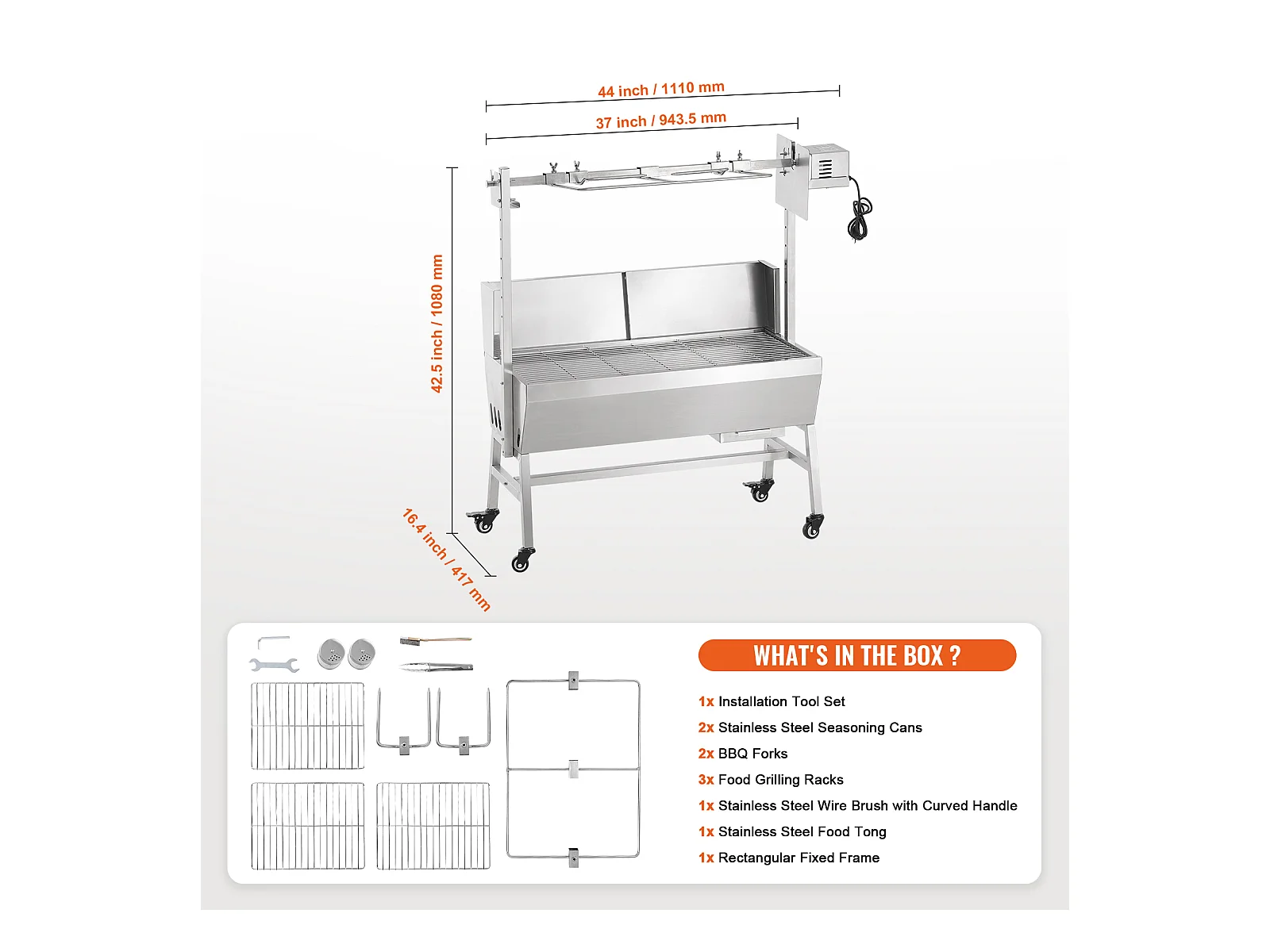 44 inch / 1110 mm

37 inch / 943.5 mm

42.5 inch / 1080 mm

16.4 inch / 417 mm

WHAT'S IN THE BOX ?

1x Installation Tool Set
2x Stainless Steel Seasoning Cans
2x BBQ Forks
3x Food Grilling Racks
1x Stainless Steel Wire Brush with Curved Handle
1x Stainless Steel Food Tong
1x Rectangular Fixed Frame