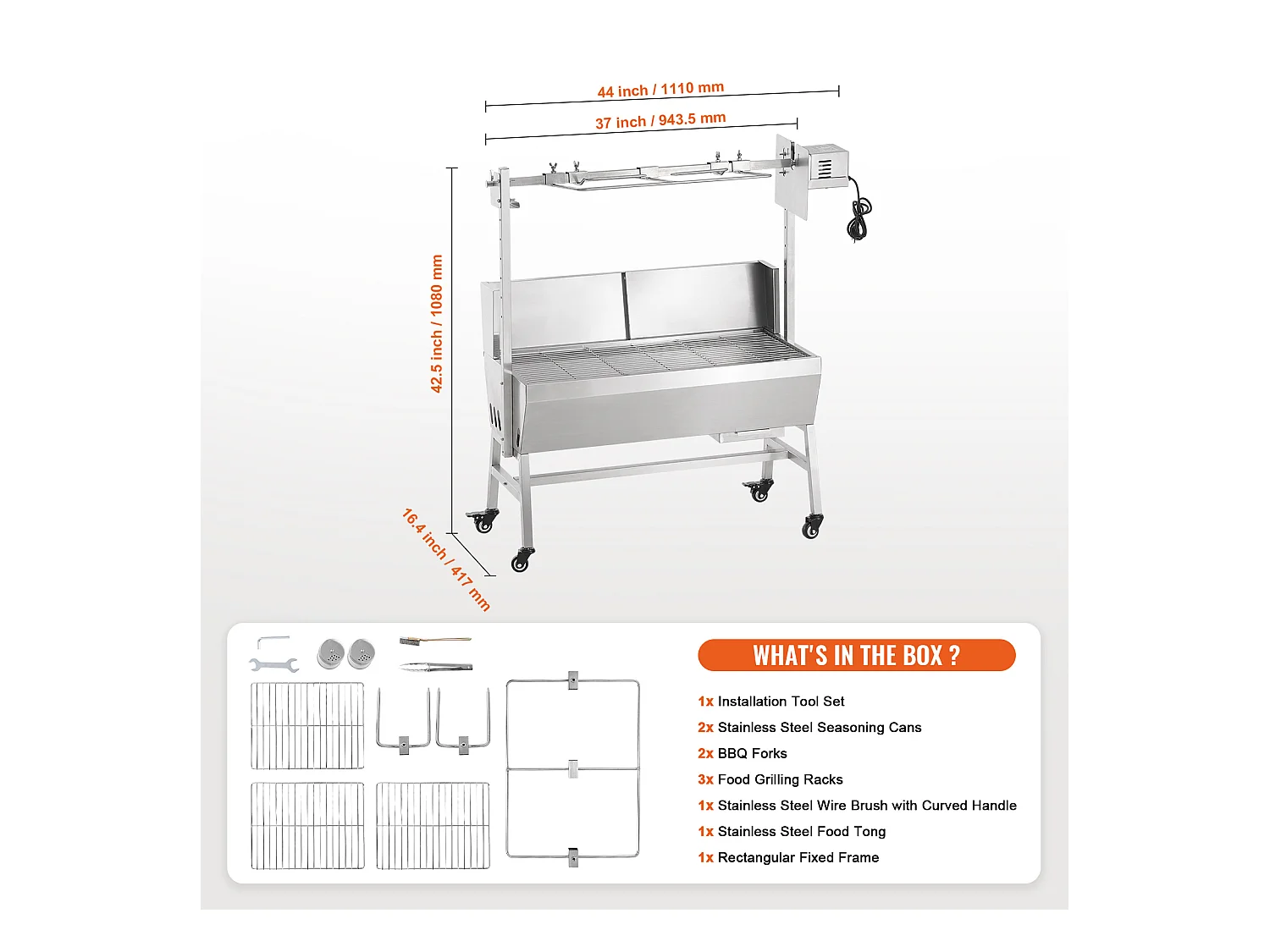 44 inch / 1110 mm

37 inch / 943.5 mm

42.5 inch / 1080 mm

16.4 inch / 417 mm

WHAT'S IN THE BOX ?

1x Installation Tool Set

2x Stainless Steel Seasoning Cans

2x BBQ Forks

3x Food Grilling Racks

1x Stainless Steel Wire Brush with Curved Handle

1x Stainless Steel Food Tong

1x Rectangular Fixed Frame