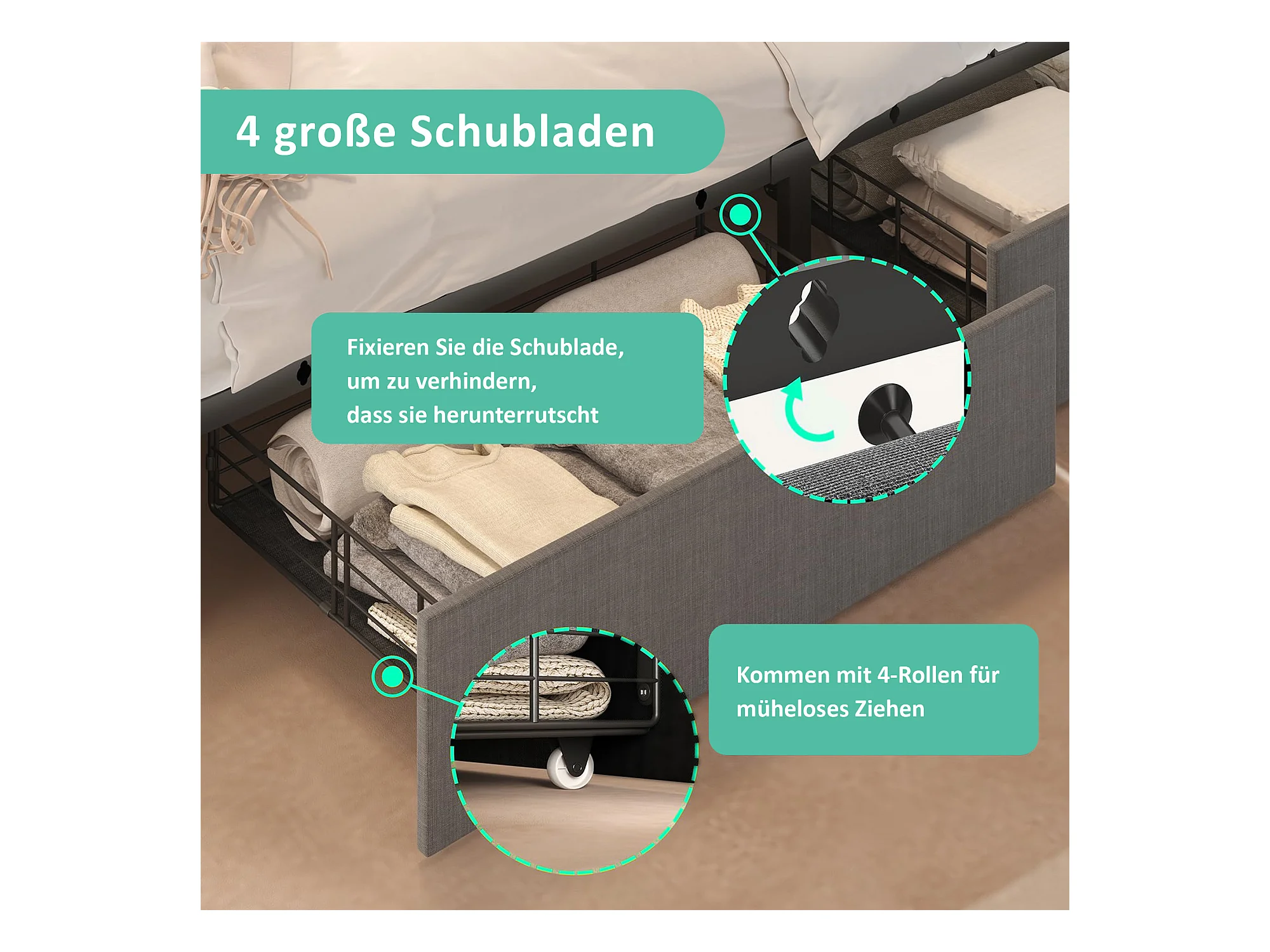 4 große Schubladen

Fixieren Sie die Schublade,
um zu verhindern,
dass sie herunterrutscht

Kommen mit 4-Rollen für
müheloses Ziehen