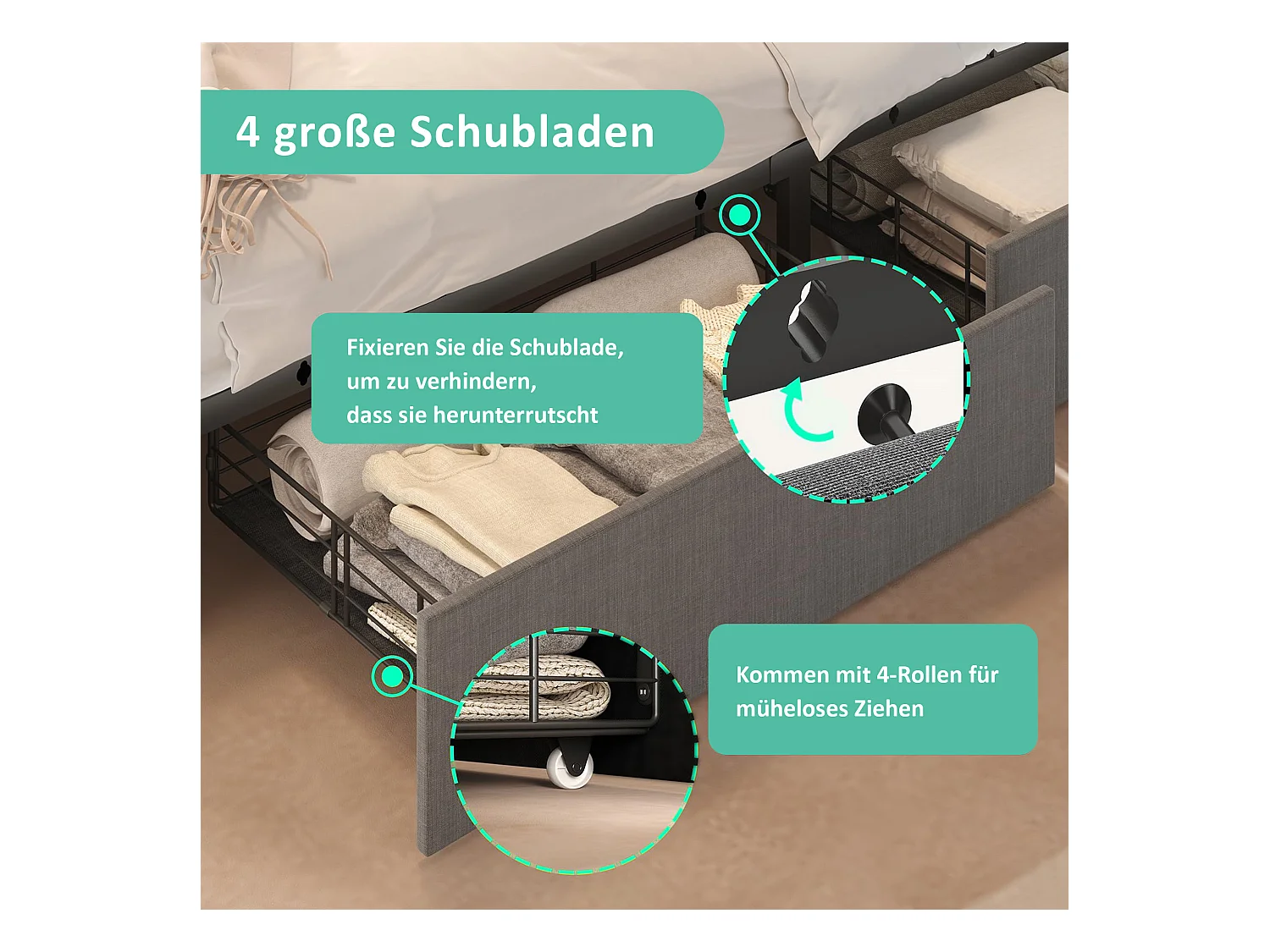 4 große Schubladen

Fixieren Sie die Schublade, um zu verhindern, dass sie herunterrutscht

Kommen mit 4-Rollen für müheloses Ziehen