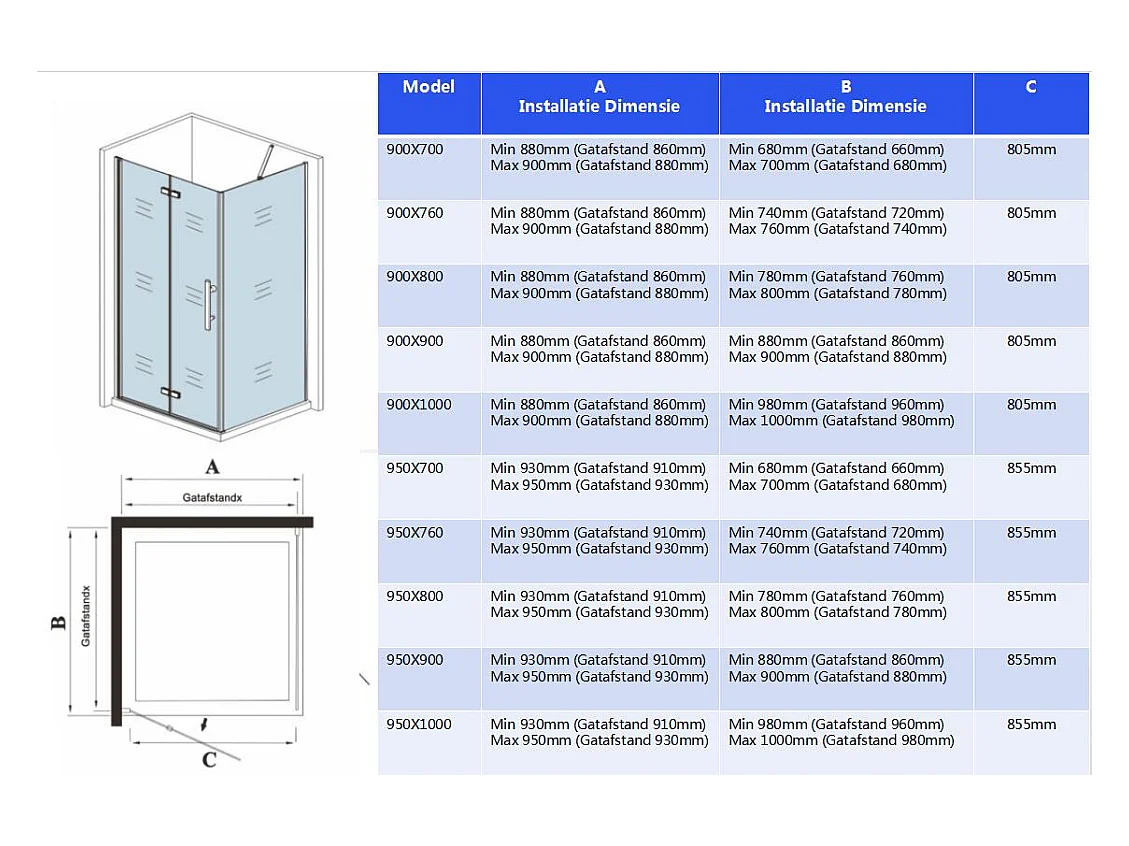 A

Gatafstandx

B

Gatafstandx

C

| Model | A Installatie Dimensie | B Installatie Dimensie | C |
|---|---|---|---|
| 900X700 | Min 880mm (Gatafstand 860mm) Max 900mm (Gatafstand 880mm) | Min 680mm (Gatafstand 660mm) Max 700mm (Gatafstand 680mm) | 805mm |
| 900X760 | Min 880mm (Gatafstand 860mm) Max 900mm (Gatafstand 880mm) | Min 740mm (Gatafstand 720mm) Max 760mm (Gatafstand 740mm) | 805mm |
| 900X800 | Min 880mm (Gatafstand 860mm) Max 900mm (Gatafstand 880mm) | Min 780mm (Gatafstand 760mm) Max 800mm (Gatafstand 780mm) | 805mm |
| 900X900 | Min 880mm (Gatafstand 860mm) Max 900mm (Gatafstand 880mm) | Min 880mm (Gatafstand 860mm) Max 900mm (Gatafstand 880mm) | 805mm |
| 900X1000 | Min 880mm (Gatafstand 860mm) Max 900mm (Gatafstand 880mm) | Min 980mm (Gatafstand 960mm) Max 1000mm (Gatafstand 980mm) | 805mm |
| 950X700 | Min 930mm (Gatafstand 910mm) Max 950mm (Gatafstand 930mm) | Min 680mm (Gatafstand 660mm) Max 700mm (Gatafstand 680mm) | 855mm |
| 950X760 | Min 930mm (Gatafstand 910mm) Max 950mm (Gatafstand 930mm) | Min 740mm (Gatafstand 720mm) Max 760mm (Gatafstand 740mm) | 855mm |
| 950X800 | Min 930mm (Gatafstand 910mm) Max 950mm (Gatafstand 930mm) | Min 780mm (Gatafstand 760mm) Max 800mm (Gatafstand 780mm) | 855mm |
| 950X900 | Min 930mm (Gatafstand 910mm) Max 950mm (Gatafstand 930mm) | Min 880mm (Gatafstand 860mm) Max 900mm (Gatafstand 880mm) | 855mm |
| 950X1000 | Min 930mm (Gatafstand 910mm) Max 950mm (Gatafstand 930mm) | Min 980mm (Gatafstand 960mm) Max 1000mm (Gatafstand 980mm) | 855mm |