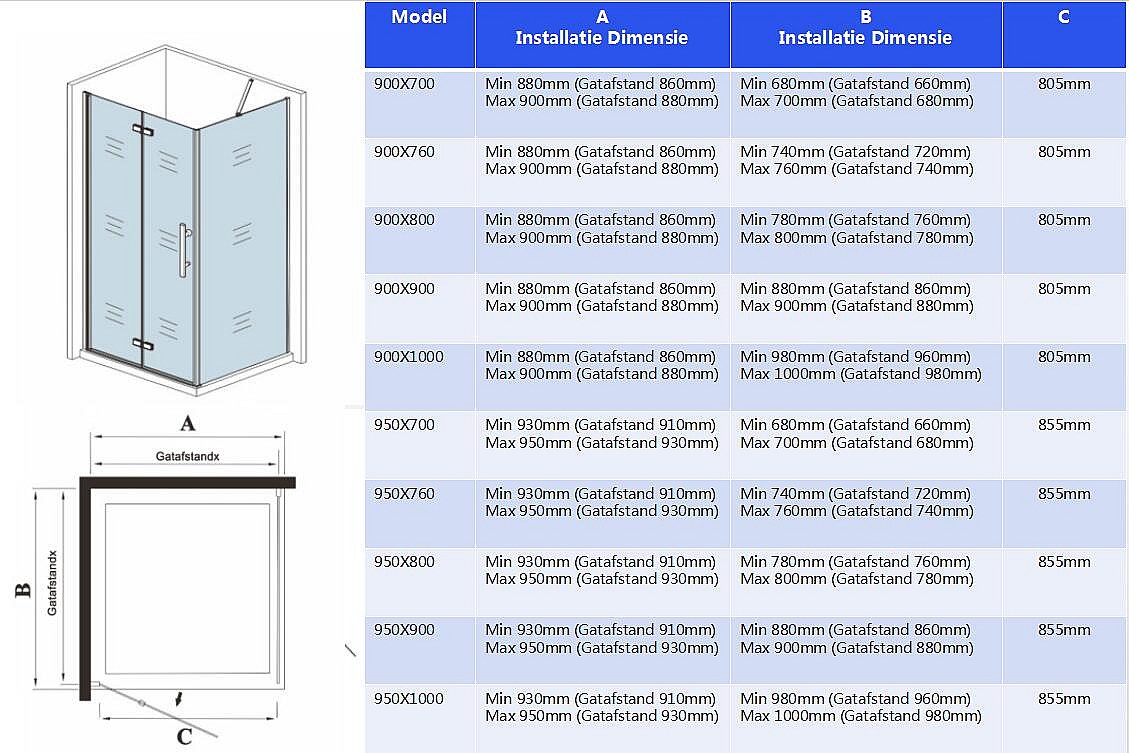 A

Gatafstandx

B

Gatafstandx

C

| Model | A Installatie Dimensie | B Installatie Dimensie | C |
|---|---|---|---|
| 900X700 | Min 880mm (Gatafstand 860mm) Max 900mm (Gatafstand 880mm) | Min 680mm (Gatafstand 660mm) Max 700mm (Gatafstand 680mm) | 805mm |
| 900X760 | Min 880mm (Gatafstand 860mm) Max 900mm (Gatafstand 880mm) | Min 740mm (Gatafstand 720mm) Max 760mm (Gatafstand 740mm) | 805mm |
| 900X800 | Min 880mm (Gatafstand 860mm) Max 900mm (Gatafstand 880mm) | Min 780mm (Gatafstand 760mm) Max 800mm (Gatafstand 780mm) | 805mm |
| 900X900 | Min 880mm (Gatafstand 860mm) Max 900mm (Gatafstand 880mm) | Min 880mm (Gatafstand 860mm) Max 900mm (Gatafstand 880mm) | 805mm |
| 900X1000 | Min 880mm (Gatafstand 860mm) Max 900mm (Gatafstand 880mm) | Min 980mm (Gatafstand 960mm) Max 1000mm (Gatafstand 980mm) | 805mm |
| 950X700 | Min 930mm (Gatafstand 910mm) Max 950mm (Gatafstand 930mm) | Min 680mm (Gatafstand 660mm) Max 700mm (Gatafstand 680mm) | 855mm |
| 950X760 | Min 930mm (Gatafstand 910mm) Max 950mm (Gatafstand 930mm) | Min 740mm (Gatafstand 720mm) Max 760mm (Gatafstand 740mm) | 855mm |
| 950X800 | Min 930mm (Gatafstand 910mm) Max 950mm (Gatafstand 930mm) | Min 780mm (Gatafstand 760mm) Max 800mm (Gatafstand 780mm) | 855mm |
| 950X900 | Min 930mm (Gatafstand 910mm) Max 950mm (Gatafstand 930mm) | Min 880mm (Gatafstand 860mm) Max 900mm (Gatafstand 880mm) | 855mm |
| 950X1000 | Min 930mm (Gatafstand 910mm) Max 950mm (Gatafstand 930mm) | Min 980mm (Gatafstand 960mm) Max 1000mm (Gatafstand 980mm) | 855mm |