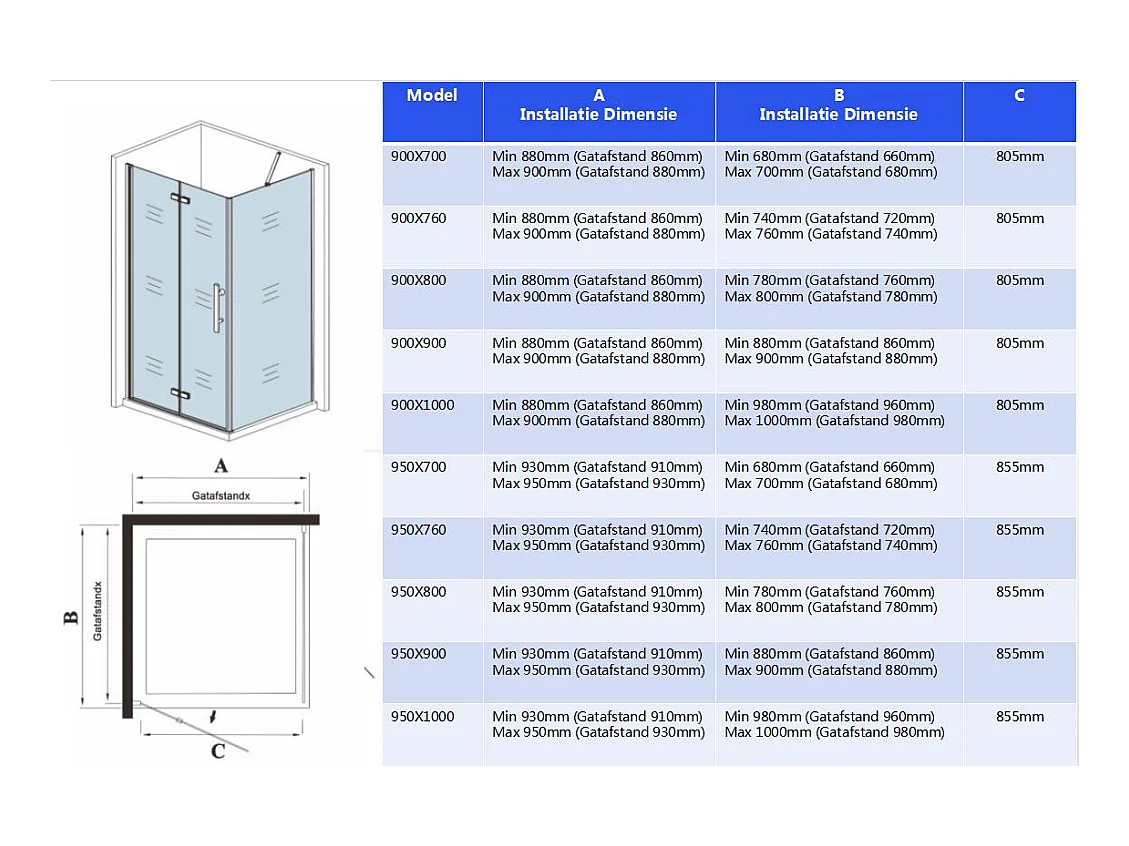 A

Gatafstandx

B

Gatafstandx

C

| Model | A Installatie Dimensie | B Installatie Dimensie | C |
|---|---|---|---|
| 900X700 | Min 880mm (Gatafstand 860mm) Max 900mm (Gatafstand 880mm) | Min 680mm (Gatafstand 660mm) Max 700mm (Gatafstand 680mm) | 805mm |
| 900X760 | Min 880mm (Gatafstand 860mm) Max 900mm (Gatafstand 880mm) | Min 740mm (Gatafstand 720mm) Max 760mm (Gatafstand 740mm) | 805mm |
| 900X800 | Min 880mm (Gatafstand 860mm) Max 900mm (Gatafstand 880mm) | Min 780mm (Gatafstand 760mm) Max 800mm (Gatafstand 780mm) | 805mm |
| 900X900 | Min 880mm (Gatafstand 860mm) Max 900mm (Gatafstand 880mm) | Min 880mm (Gatafstand 860mm) Max 900mm (Gatafstand 880mm) | 805mm |
| 900X1000 | Min 880mm (Gatafstand 860mm) Max 900mm (Gatafstand 880mm) | Min 980mm (Gatafstand 960mm) Max 1000mm (Gatafstand 980mm) | 805mm |
| 950X700 | Min 930mm (Gatafstand 910mm) Max 950mm (Gatafstand 930mm) | Min 680mm (Gatafstand 660mm) Max 700mm (Gatafstand 680mm) | 855mm |
| 950X760 | Min 930mm (Gatafstand 910mm) Max 950mm (Gatafstand 930mm) | Min 740mm (Gatafstand 720mm) Max 760mm (Gatafstand 740mm) | 855mm |
| 950X800 | Min 930mm (Gatafstand 910mm) Max 950mm (Gatafstand 930mm) | Min 780mm (Gatafstand 760mm) Max 800mm (Gatafstand 780mm) | 855mm |
| 950X900 | Min 930mm (Gatafstand 910mm) Max 950mm (Gatafstand 930mm) | Min 880mm (Gatafstand 860mm) Max 900mm (Gatafstand 880mm) | 855mm |
| 950X1000 | Min 930mm (Gatafstand 910mm) Max 950mm (Gatafstand 930mm) | Min 980mm (Gatafstand 960mm) Max 1000mm (Gatafstand 980mm) | 855mm |