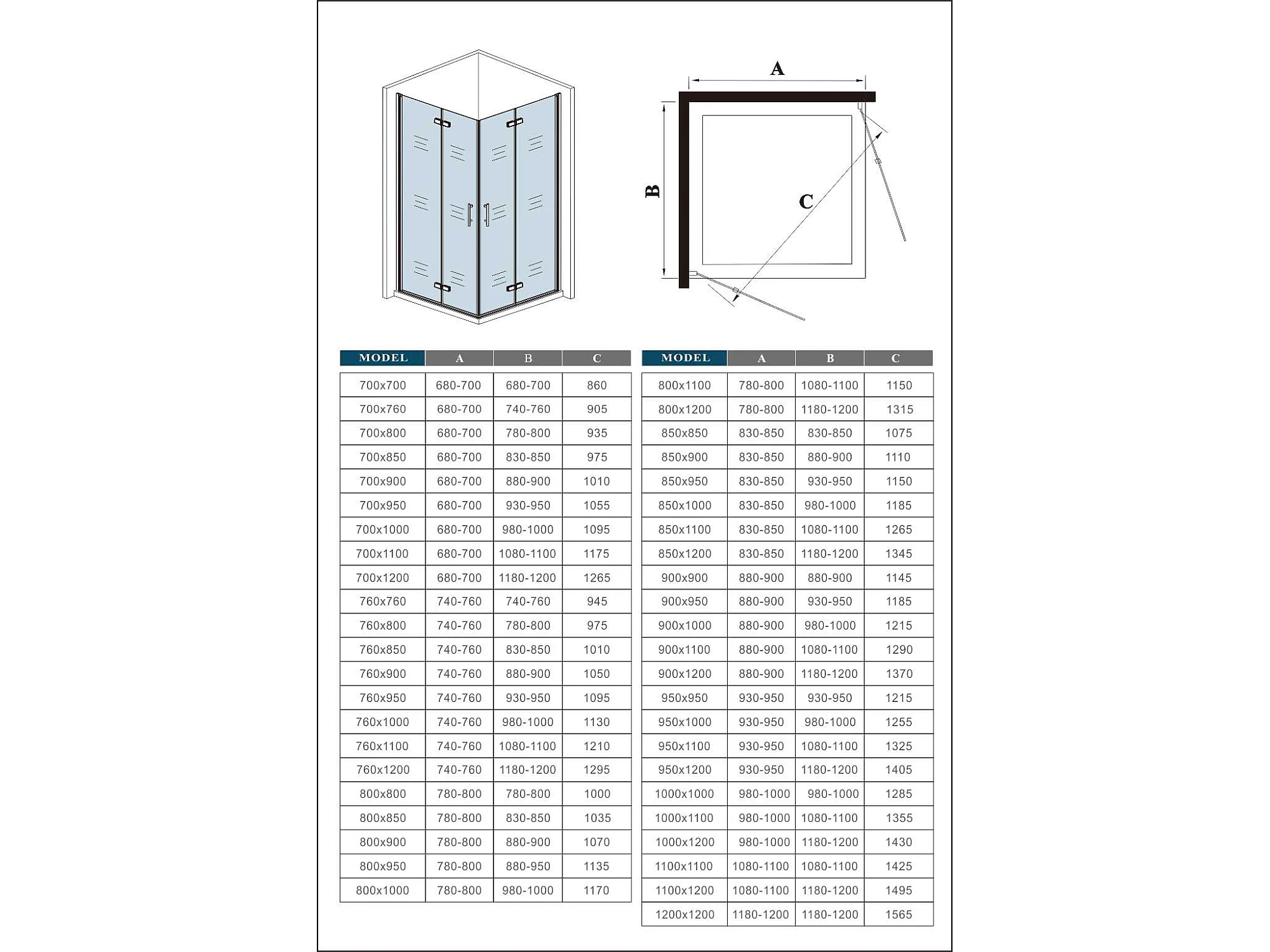 A

B

C

| MODEL | A | B | C |
|---|---|---|---|
| 700x700 | 680-700 | 680-700 | 860 |
| 700x760 | 680-700 | 740-760 | 905 |
| 700x800 | 680-700 | 780-800 | 935 |
| 700x850 | 680-700 | 830-850 | 975 |
| 700x900 | 680-700 | 880-900 | 1010 |
| 700x950 | 680-700 | 930-950 | 1055 |
| 700x1000 | 680-700 | 980-1000 | 1095 |
| 700x1100 | 680-700 | 1080-1100 | 1175 |
| 700x1200 | 680-700 | 1180-1200 | 1265 |
| 760x760 | 740-760 | 740-760 | 945 |
| 760x800 | 740-760 | 780-800 | 975 |
| 760x850 | 740-760 | 830-850 | 1010 |
| 760x900 | 740-760 | 880-900 | 1050 |
| 760x950 | 740-760 | 930-950 | 1095 |
| 760x1000 | 740-760 | 980-1000 | 1130 |
| 760x1100 | 740-760 | 1080-1100 | 1210 |
| 760x1200 | 740-760 | 1180-1200 | 1295 |
| 800x800 | 780-800 | 780-800 | 1000 |
| 800x850 | 780-800 | 830-850 | 1035 |
| 800x900 | 780-800 | 880-900 | 1070 |
| 800x950 | 780-800 | 880-950 | 1135 |
| 800x1000 | 780-800 | 980-1000 | 1170 |

| MODEL | A | B | C |
|---|---|---|---|
| 800x1100 | 780-800 | 1080-1100 | 1150 |
| 800x1200 | 780-800 | 1180-1200 | 1315 |
| 850x850 | 830-850 | 830-850 | 1075 |
| 850x900 | 830-850 | 880-900 | 1110 |
| 850x950 | 830-850 | 930-950 | 1150 |
| 850x1000 | 830-850 | 980-1000 | 1185 |
| 850x1100 | 830-850 | 1080-1100 | 1265 |
| 850x1200 | 830-850 | 1180-1200 | 1345 |
| 900x900 | 880-900 | 880-900 | 1145 |
| 900x950 | 880-900 | 930-950 | 1185 |
| 900x1000 | 880-900 | 980-1000 | 1215 |
| 900x1100 | 880-900 | 1080-1100 | 1290 |
| 900x1200 | 880-900 | 1180-1200 | 1370 |
| 950x950 | 930-950 | 930-950 | 1215 |
| 950x1000 | 930-950 | 980-1000 | 1255 |
| 950x1100 | 930-950 | 1080-1100 | 1325 |
| 950x1200 | 930-950 | 1180-1200 | 1405 |
| 1000x1000 | 980-1000 | 980-1000 | 1285 |
| 1000x1100 | 980-1000 | 1080-1100 | 1355 |
| 1000x1200 | 980-1000 | 1180-1200 | 1430 |
| 1100x1100 | 1080-1100 | 1080-1100 | 1425 |
| 1100x1200 | 1080-1100 | 1180-1200 | 1495 |
| 1200x1200 | 1180-1200 | 1180-1200 | 1565 |