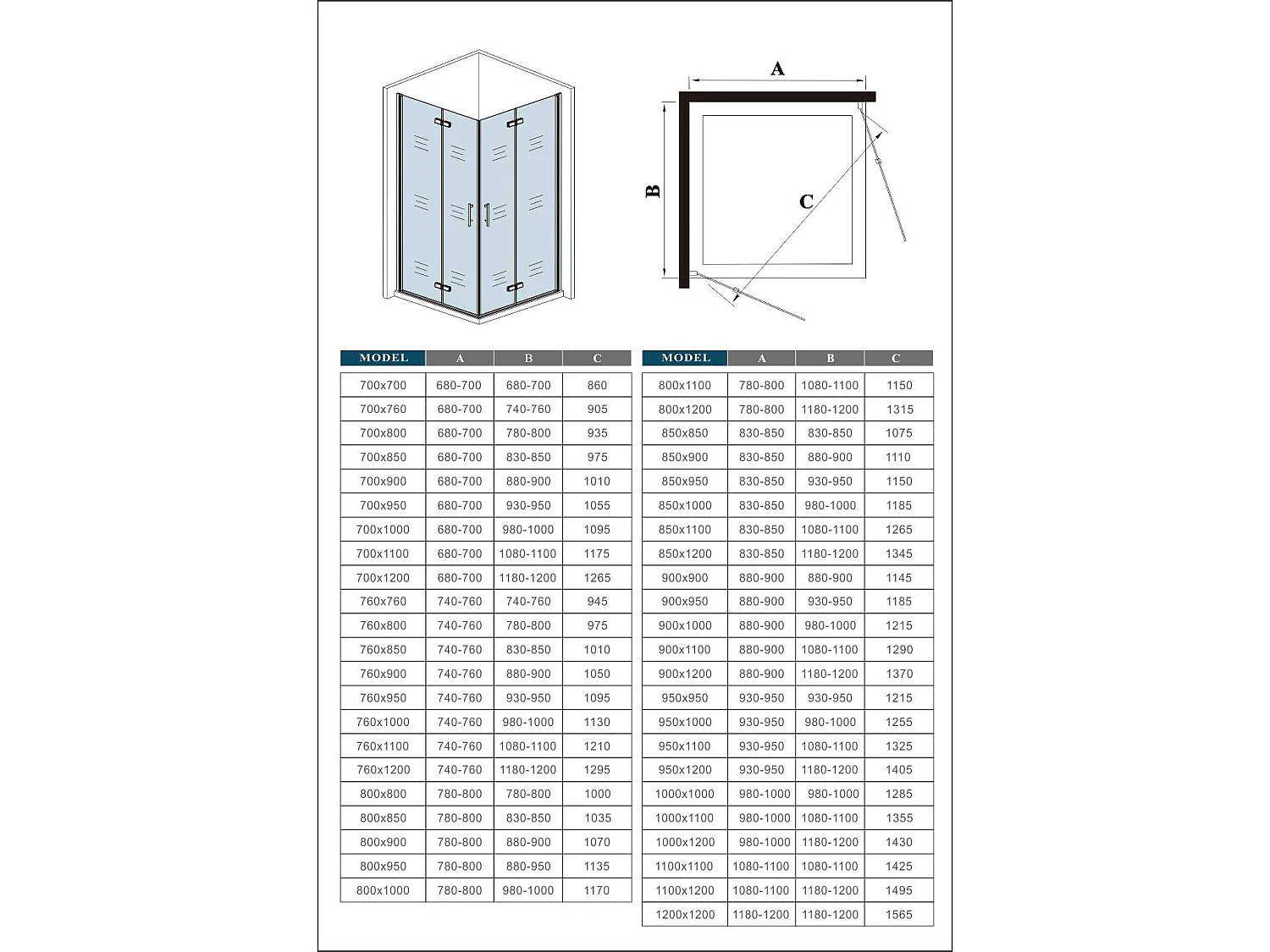 A

B

C

| MODEL | A | B | C |
|---|---|---|---|
| 700x700 | 680-700 | 680-700 | 860 |
| 700x760 | 680-700 | 740-760 | 905 |
| 700x800 | 680-700 | 780-800 | 935 |
| 700x850 | 680-700 | 830-850 | 975 |
| 700x900 | 680-700 | 880-900 | 1010 |
| 700x950 | 680-700 | 930-950 | 1055 |
| 700x1000 | 680-700 | 980-1000 | 1095 |
| 700x1100 | 680-700 | 1080-1100 | 1175 |
| 700x1200 | 680-700 | 1180-1200 | 1265 |
| 760x760 | 740-760 | 740-760 | 945 |
| 760x800 | 740-760 | 780-800 | 975 |
| 760x850 | 740-760 | 830-850 | 1010 |
| 760x900 | 740-760 | 880-900 | 1050 |
| 760x950 | 740-760 | 930-950 | 1095 |
| 760x1000 | 740-760 | 980-1000 | 1130 |
| 760x1100 | 740-760 | 1080-1100 | 1210 |
| 760x1200 | 740-760 | 1180-1200 | 1295 |
| 800x800 | 780-800 | 780-800 | 1000 |
| 800x850 | 780-800 | 830-850 | 1035 |
| 800x900 | 780-800 | 880-900 | 1070 |
| 800x950 | 780-800 | 880-950 | 1135 |
| 800x1000 | 780-800 | 980-1000 | 1170 |

| MODEL | A | B | C |
|---|---|---|---|
| 800x1100 | 780-800 | 1080-1100 | 1150 |
| 800x1200 | 780-800 | 1180-1200 | 1315 |
| 850x850 | 830-850 | 830-850 | 1075 |
| 850x900 | 830-850 | 880-900 | 1110 |
| 850x950 | 830-850 | 930-950 | 1150 |
| 850x1000 | 830-850 | 980-1000 | 1185 |
| 850x1100 | 830-850 | 1080-1100 | 1265 |
| 850x1200 | 830-850 | 1180-1200 | 1345 |
| 900x900 | 880-900 | 880-900 | 1145 |
| 900x950 | 880-900 | 930-950 | 1185 |
| 900x1000 | 880-900 | 980-1000 | 1215 |
| 900x1100 | 880-900 | 1080-1100 | 1290 |
| 900x1200 | 880-900 | 1180-1200 | 1370 |
| 950x950 | 930-950 | 930-950 | 1215 |
| 950x1000 | 930-950 | 980-1000 | 1255 |
| 950x1100 | 930-950 | 1080-1100 | 1325 |
| 950x1200 | 930-950 | 1180-1200 | 1405 |
| 1000x1000 | 980-1000 | 980-1000 | 1285 |
| 1000x1100 | 980-1000 | 1080-1100 | 1355 |
| 1000x1200 | 980-1000 | 1180-1200 | 1430 |
| 1100x1100 | 1080-1100 | 1080-1100 | 1425 |
| 1100x1200 | 1080-1100 | 1180-1200 | 1495 |
| 1200x1200 | 1180-1200 | 1180-1200 | 1565 |