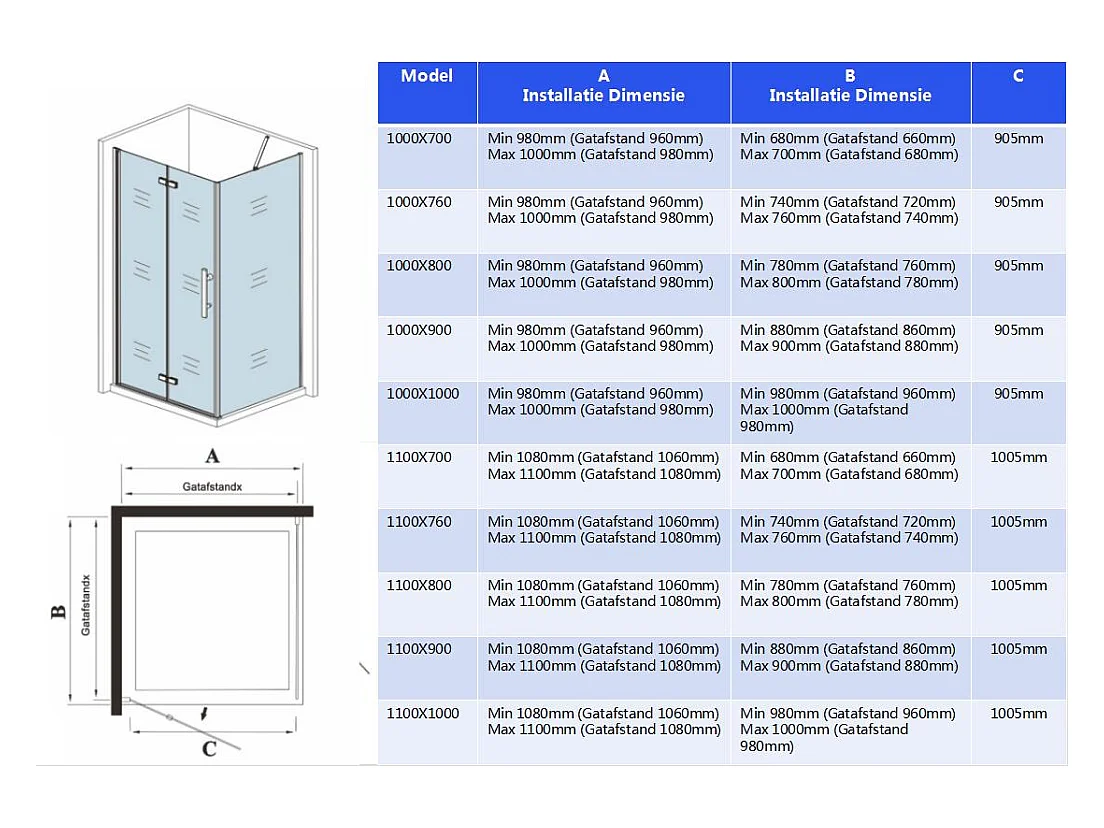 A

Gatafstandx

B

Gatafstandx

C

| Model | A Installatie Dimensie | B Installatie Dimensie | C |
|---|---|---|---|
| 1000X700 | Min 980mm (Gatafstand 960mm) Max 1000mm (Gatafstand 980mm) | Min 680mm (Gatafstand 660mm) Max 700mm (Gatafstand 680mm) | 905mm |
| 1000X760 | Min 980mm (Gatafstand 960mm) Max 1000mm (Gatafstand 980mm) | Min 740mm (Gatafstand 720mm) Max 760mm (Gatafstand 740mm) | 905mm |
| 1000X800 | Min 980mm (Gatafstand 960mm) Max 1000mm (Gatafstand 980mm) | Min 780mm (Gatafstand 760mm) Max 800mm (Gatafstand 780mm) | 905mm |
| 1000X900 | Min 980mm (Gatafstand 960mm) Max 1000mm (Gatafstand 980mm) | Min 880mm (Gatafstand 860mm) Max 900mm (Gatafstand 880mm) | 905mm |
| 1000X1000 | Min 980mm (Gatafstand 960mm) Max 1000mm (Gatafstand 980mm) | Min 980mm (Gatafstand 960mm) Max 1000mm (Gatafstand 980mm) | 905mm |
| 1100X700 | Min 1080mm (Gatafstand 1060mm) Max 1100mm (Gatafstand 1080mm) | Min 680mm (Gatafstand 660mm) Max 700mm (Gatafstand 680mm) | 1005mm |
| 1100X760 | Min 1080mm (Gatafstand 1060mm) Max 1100mm (Gatafstand 1080mm) | Min 740mm (Gatafstand 720mm) Max 760mm (Gatafstand 740mm) | 1005mm |
| 1100X800 | Min 1080mm (Gatafstand 1060mm) Max 1100mm (Gatafstand 1080mm) | Min 780mm (Gatafstand 760mm) Max 800mm (Gatafstand 780mm) | 1005mm |
| 1100X900 | Min 1080mm (Gatafstand 1060mm) Max 1100mm (Gatafstand 1080mm) | Min 880mm (Gatafstand 860mm) Max 900mm (Gatafstand 880mm) | 1005mm |
| 1100X1000 | Min 1080mm (Gatafstand 1060mm) Max 1100mm (Gatafstand 1080mm) | Min 980mm (Gatafstand 960mm) Max 1000mm (Gatafstand 980mm) | 1005mm |