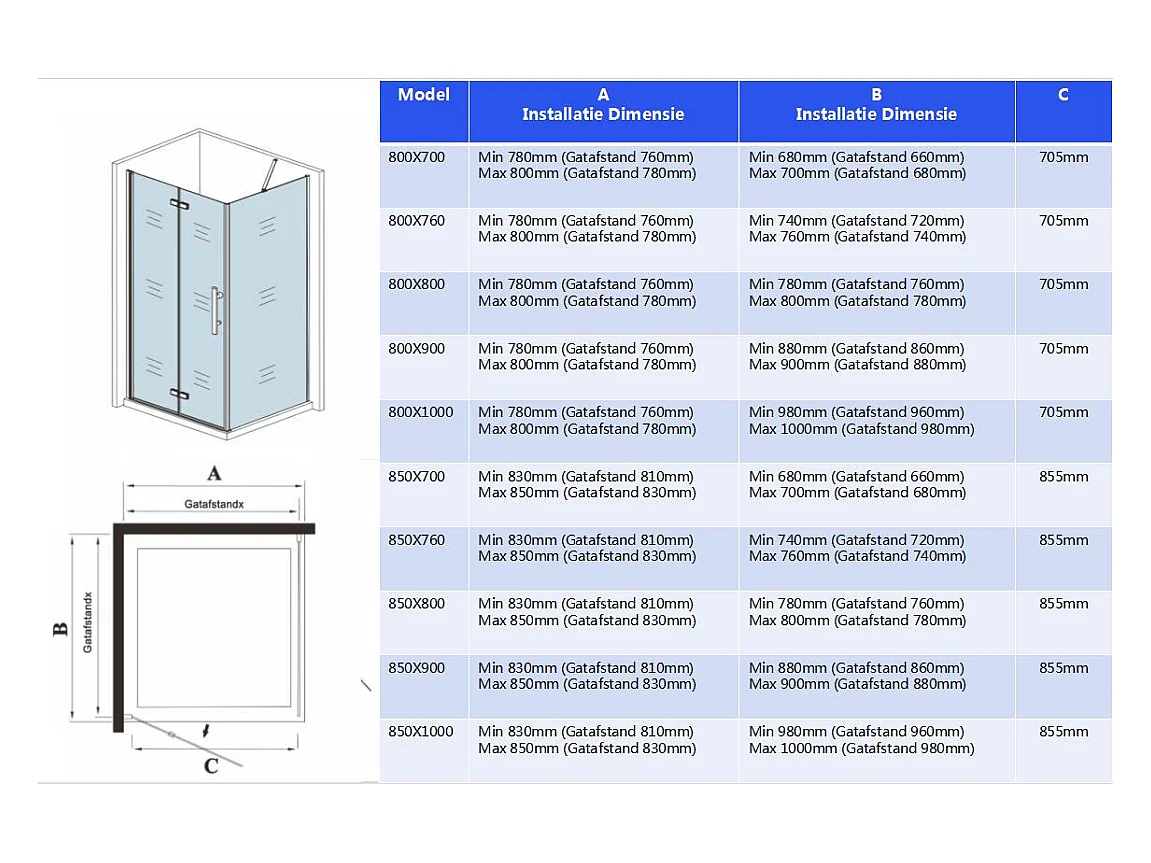 A

Gatafstandx

B

Gatafstandx

C

| Model | A Installatie Dimensie | B Installatie Dimensie | C |
|---|---|---|---|
| 800X700 | Min 780mm (Gatafstand 760mm) Max 800mm (Gatafstand 780mm) | Min 680mm (Gatafstand 660mm) Max 700mm (Gatafstand 680mm) | 705mm |
| 800X760 | Min 780mm (Gatafstand 760mm) Max 800mm (Gatafstand 780mm) | Min 740mm (Gatafstand 720mm) Max 760mm (Gatafstand 740mm) | 705mm |
| 800X800 | Min 780mm (Gatafstand 760mm) Max 800mm (Gatafstand 780mm) | Min 780mm (Gatafstand 760mm) Max 800mm (Gatafstand 780mm) | 705mm |
| 800X900 | Min 780mm (Gatafstand 760mm) Max 800mm (Gatafstand 780mm) | Min 880mm (Gatafstand 860mm) Max 900mm (Gatafstand 880mm) | 705mm |
| 800X1000 | Min 780mm (Gatafstand 760mm) Max 800mm (Gatafstand 780mm) | Min 980mm (Gatafstand 960mm) Max 1000mm (Gatafstand 980mm) | 705mm |
| 850X700 | Min 830mm (Gatafstand 810mm) Max 850mm (Gatafstand 830mm) | Min 680mm (Gatafstand 660mm) Max 700mm (Gatafstand 680mm) | 855mm |
| 850X760 | Min 830mm (Gatafstand 810mm) Max 850mm (Gatafstand 830mm) | Min 740mm (Gatafstand 720mm) Max 760mm (Gatafstand 740mm) | 855mm |
| 850X800 | Min 830mm (Gatafstand 810mm) Max 850mm (Gatafstand 830mm) | Min 780mm (Gatafstand 760mm) Max 800mm (Gatafstand 780mm) | 855mm |
| 850X900 | Min 830mm (Gatafstand 810mm) Max 850mm (Gatafstand 830mm) | Min 880mm (Gatafstand 860mm) Max 900mm (Gatafstand 880mm) | 855mm |
| 850X1000 | Min 830mm (Gatafstand 810mm) Max 850mm (Gatafstand 830mm) | Min 980mm (Gatafstand 960mm) Max 1000mm (Gatafstand 980mm) | 855mm |