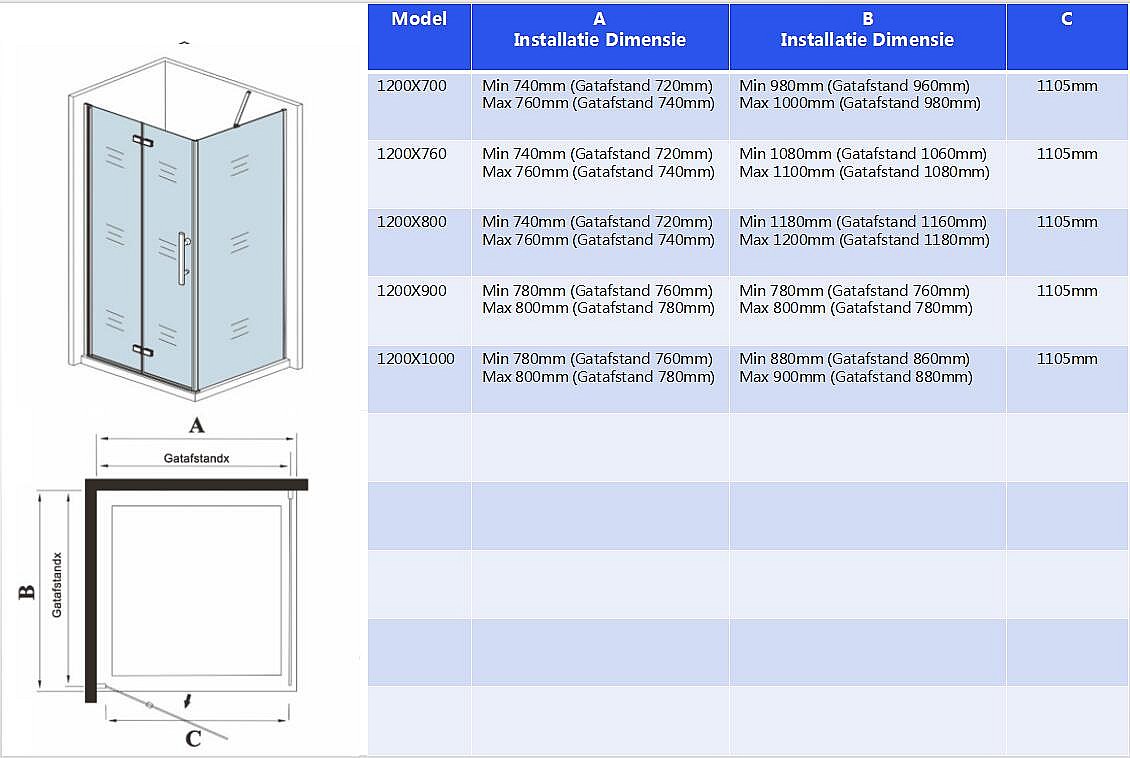 A

Gatafstandx

B

Gatafstandx

C

| Model | A Installatie Dimensie | B Installatie Dimensie | C |
|---|---|---|---|
| 1200X700 | Min 740mm (Gatafstand 720mm) Max 760mm (Gatafstand 740mm) | Min 980mm (Gatafstand 960mm) Max 1000mm (Gatafstand 980mm) | 1105mm |
| 1200X760 | Min 740mm (Gatafstand 720mm) Max 760mm (Gatafstand 740mm) | Min 1080mm (Gatafstand 1060mm) Max 1100mm (Gatafstand 1080mm) | 1105mm |
| 1200X800 | Min 740mm (Gatafstand 720mm) Max 760mm (Gatafstand 740mm) | Min 1180mm (Gatafstand 1160mm) Max 1200mm (Gatafstand 1180mm) | 1105mm |
| 1200X900 | Min 780mm (Gatafstand 760mm) Max 800mm (Gatafstand 780mm) | Min 780mm (Gatafstand 760mm) Max 800mm (Gatafstand 780mm) | 1105mm |
| 1200X1000 | Min 780mm (Gatafstand 760mm) Max 800mm (Gatafstand 780mm) | Min 880mm (Gatafstand 860mm) Max 900mm (Gatafstand 880mm) | 1105mm |
| | | | |
| | | | |
| | | | |
| | | | |
| | | | |