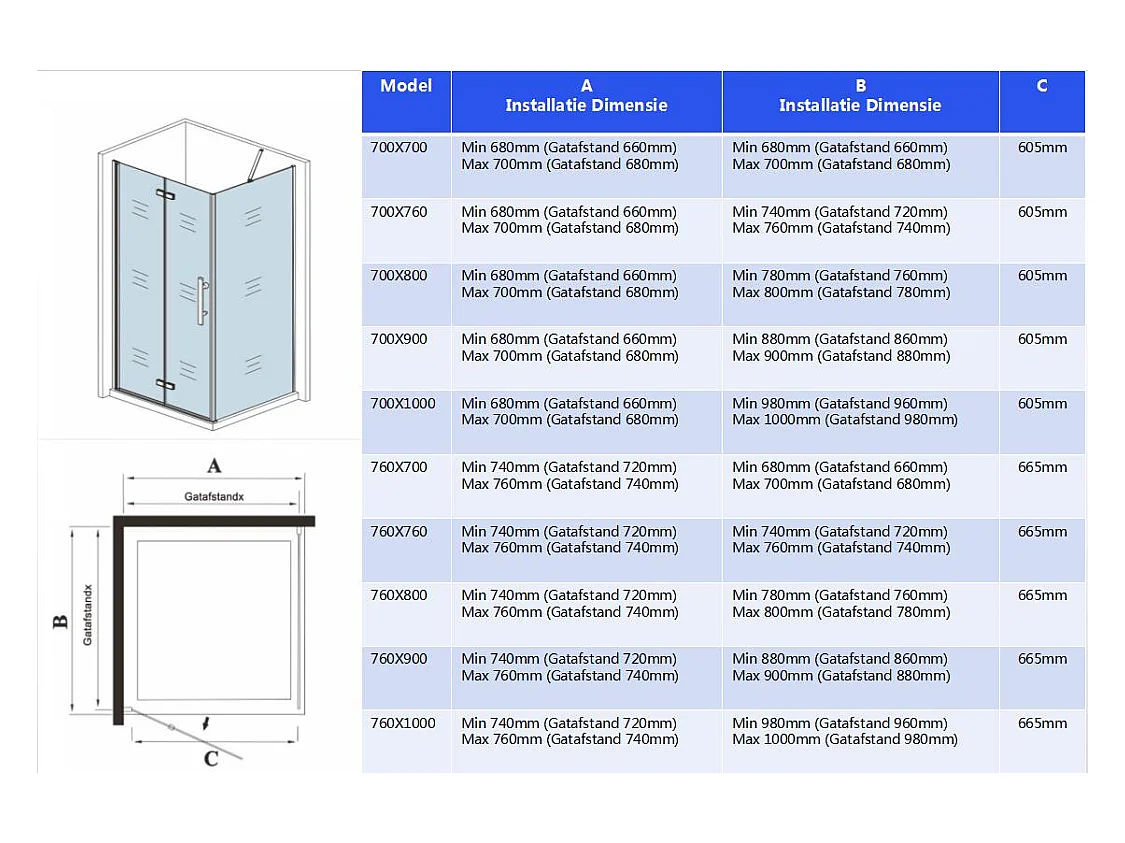 A

Gatafstandx

B

Gatafstandx

C

| Model | A Installatie Dimensie | B Installatie Dimensie | C |
|---|---|---|---|
| 700X700 | Min 680mm (Gatafstand 660mm) Max 700mm (Gatafstand 680mm) | Min 680mm (Gatafstand 660mm) Max 700mm (Gatafstand 680mm) | 605mm |
| 700X760 | Min 680mm (Gatafstand 660mm) Max 700mm (Gatafstand 680mm) | Min 740mm (Gatafstand 720mm) Max 760mm (Gatafstand 740mm) | 605mm |
| 700X800 | Min 680mm (Gatafstand 660mm) Max 700mm (Gatafstand 680mm) | Min 780mm (Gatafstand 760mm) Max 800mm (Gatafstand 780mm) | 605mm |
| 700X900 | Min 680mm (Gatafstand 660mm) Max 700mm (Gatafstand 680mm) | Min 880mm (Gatafstand 860mm) Max 900mm (Gatafstand 880mm) | 605mm |
| 700X1000 | Min 680mm (Gatafstand 660mm) Max 700mm (Gatafstand 680mm) | Min 980mm (Gatafstand 960mm) Max 1000mm (Gatafstand 980mm) | 605mm |
| 760X700 | Min 740mm (Gatafstand 720mm) Max 760mm (Gatafstand 740mm) | Min 680mm (Gatafstand 660mm) Max 700mm (Gatafstand 680mm) | 665mm |
| 760X760 | Min 740mm (Gatafstand 720mm) Max 760mm (Gatafstand 740mm) | Min 740mm (Gatafstand 720mm) Max 760mm (Gatafstand 740mm) | 665mm |
| 760X800 | Min 740mm (Gatafstand 720mm) Max 760mm (Gatafstand 740mm) | Min 780mm (Gatafstand 760mm) Max 800mm (Gatafstand 780mm) | 665mm |
| 760X900 | Min 740mm (Gatafstand 720mm) Max 760mm (Gatafstand 740mm) | Min 880mm (Gatafstand 860mm) Max 900mm (Gatafstand 880mm) | 665mm |
| 760X1000 | Min 740mm (Gatafstand 720mm) Max 760mm (Gatafstand 740mm) | Min 980mm (Gatafstand 960mm) Max 1000mm (Gatafstand 980mm) | 665mm |