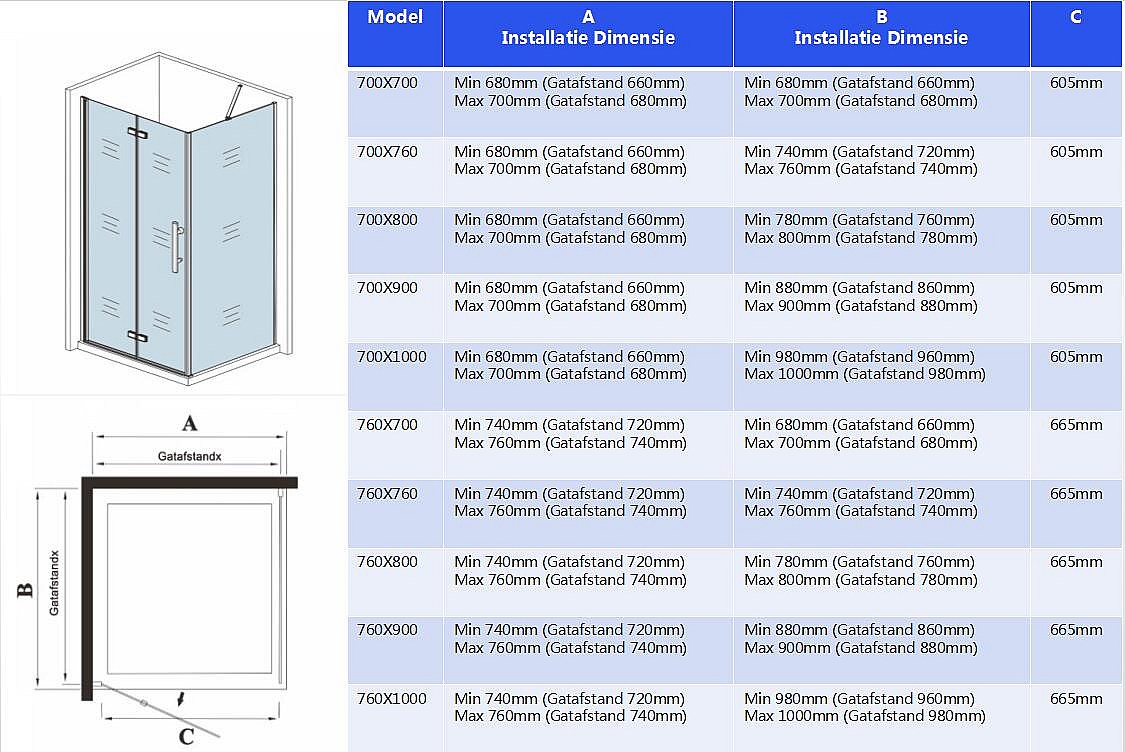 A

Gatafstandx

B

Gatafstandx

C

| Model | A Installatie Dimensie | B Installatie Dimensie | C |
|---|---|---|---|
| 700X700 | Min 680mm (Gatafstand 660mm) Max 700mm (Gatafstand 680mm) | Min 680mm (Gatafstand 660mm) Max 700mm (Gatafstand 680mm) | 605mm |
| 700X760 | Min 680mm (Gatafstand 660mm) Max 700mm (Gatafstand 680mm) | Min 740mm (Gatafstand 720mm) Max 760mm (Gatafstand 740mm) | 605mm |
| 700X800 | Min 680mm (Gatafstand 660mm) Max 700mm (Gatafstand 680mm) | Min 780mm (Gatafstand 760mm) Max 800mm (Gatafstand 780mm) | 605mm |
| 700X900 | Min 680mm (Gatafstand 660mm) Max 700mm (Gatafstand 680mm) | Min 880mm (Gatafstand 860mm) Max 900mm (Gatafstand 880mm) | 605mm |
| 700X1000 | Min 680mm (Gatafstand 660mm) Max 700mm (Gatafstand 680mm) | Min 980mm (Gatafstand 960mm) Max 1000mm (Gatafstand 980mm) | 605mm |
| 760X700 | Min 740mm (Gatafstand 720mm) Max 760mm (Gatafstand 740mm) | Min 680mm (Gatafstand 660mm) Max 700mm (Gatafstand 680mm) | 665mm |
| 760X760 | Min 740mm (Gatafstand 720mm) Max 760mm (Gatafstand 740mm) | Min 740mm (Gatafstand 720mm) Max 760mm (Gatafstand 740mm) | 665mm |
| 760X800 | Min 740mm (Gatafstand 720mm) Max 760mm (Gatafstand 740mm) | Min 780mm (Gatafstand 760mm) Max 800mm (Gatafstand 780mm) | 665mm |
| 760X900 | Min 740mm (Gatafstand 720mm) Max 760mm (Gatafstand 740mm) | Min 880mm (Gatafstand 860mm) Max 900mm (Gatafstand 880mm) | 665mm |
| 760X1000 | Min 740mm (Gatafstand 720mm) Max 760mm (Gatafstand 740mm) | Min 980mm (Gatafstand 960mm) Max 1000mm (Gatafstand 980mm) | 665mm |