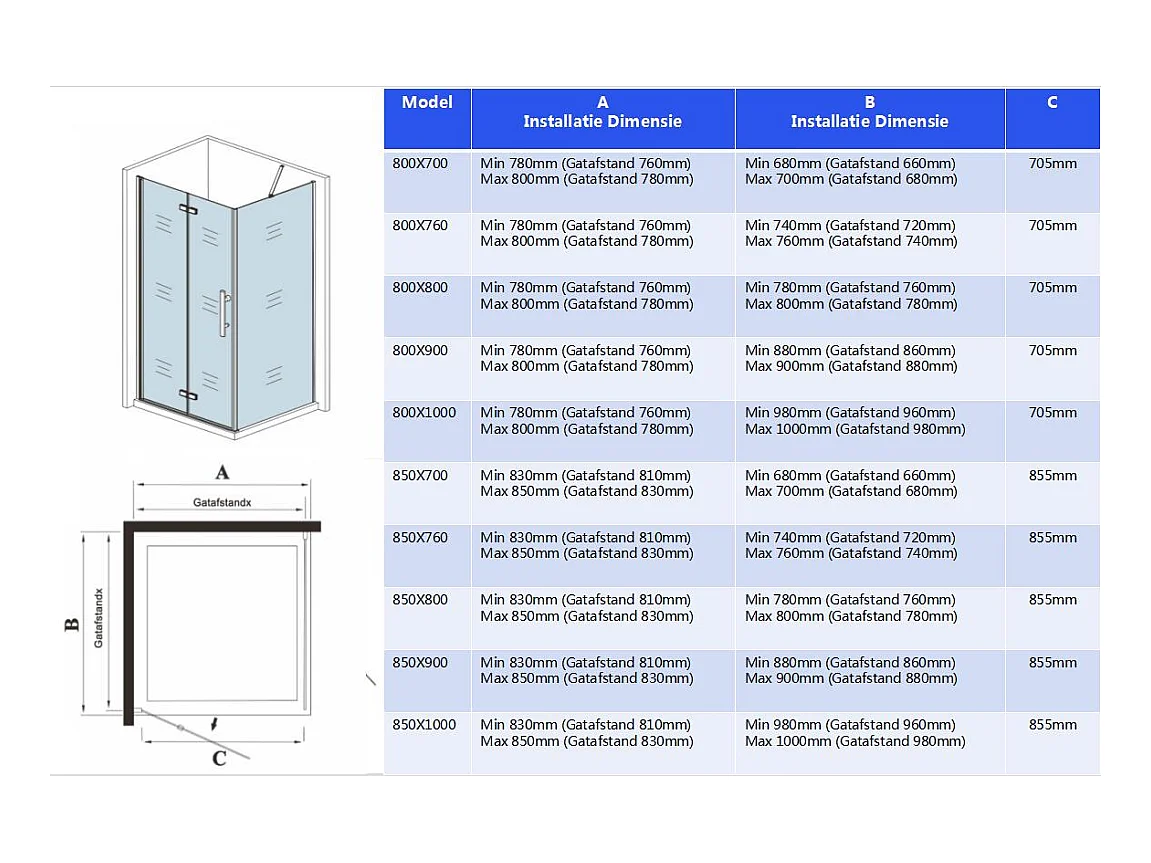 A

Gatafstandx

B

Gatafstandx

C

| Model | A Installatie Dimensie | B Installatie Dimensie | C |
|---|---|---|---|
| 800X700 | Min 780mm (Gatafstand 760mm) Max 800mm (Gatafstand 780mm) | Min 680mm (Gatafstand 660mm) Max 700mm (Gatafstand 680mm) | 705mm |
| 800X760 | Min 780mm (Gatafstand 760mm) Max 800mm (Gatafstand 780mm) | Min 740mm (Gatafstand 720mm) Max 760mm (Gatafstand 740mm) | 705mm |
| 800X800 | Min 780mm (Gatafstand 760mm) Max 800mm (Gatafstand 780mm) | Min 780mm (Gatafstand 760mm) Max 800mm (Gatafstand 780mm) | 705mm |
| 800X900 | Min 780mm (Gatafstand 760mm) Max 800mm (Gatafstand 780mm) | Min 880mm (Gatafstand 860mm) Max 900mm (Gatafstand 880mm) | 705mm |
| 800X1000 | Min 780mm (Gatafstand 760mm) Max 800mm (Gatafstand 780mm) | Min 980mm (Gatafstand 960mm) Max 1000mm (Gatafstand 980mm) | 705mm |
| 850X700 | Min 830mm (Gatafstand 810mm) Max 850mm (Gatafstand 830mm) | Min 680mm (Gatafstand 660mm) Max 700mm (Gatafstand 680mm) | 855mm |
| 850X760 | Min 830mm (Gatafstand 810mm) Max 850mm (Gatafstand 830mm) | Min 740mm (Gatafstand 720mm) Max 760mm (Gatafstand 740mm) | 855mm |
| 850X800 | Min 830mm (Gatafstand 810mm) Max 850mm (Gatafstand 830mm) | Min 780mm (Gatafstand 760mm) Max 800mm (Gatafstand 780mm) | 855mm |
| 850X900 | Min 830mm (Gatafstand 810mm) Max 850mm (Gatafstand 830mm) | Min 880mm (Gatafstand 860mm) Max 900mm (Gatafstand 880mm) | 855mm |
| 850X1000 | Min 830mm (Gatafstand 810mm) Max 850mm (Gatafstand 830mm) | Min 980mm (Gatafstand 960mm) Max 1000mm (Gatafstand 980mm) | 855mm |