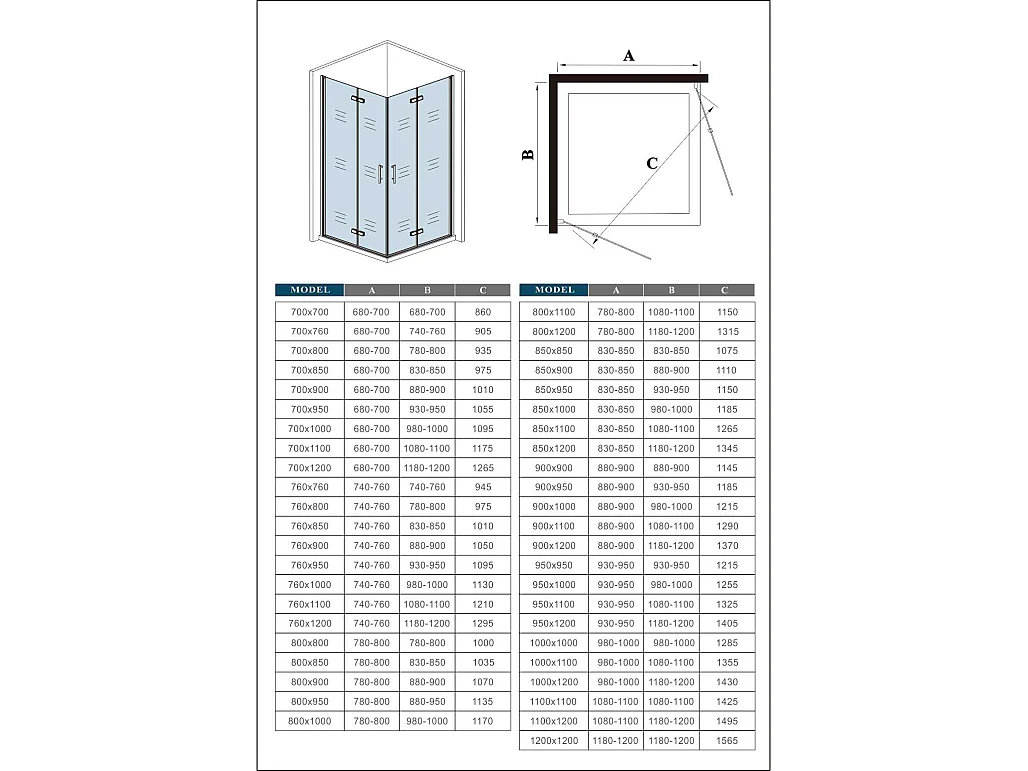 A

B

C

| MODEL | A | B | C |
|---|---|---|---|
| 700x700 | 680-700 | 680-700 | 860 |
| 700x760 | 680-700 | 740-760 | 905 |
| 700x800 | 680-700 | 780-800 | 935 |
| 700x850 | 680-700 | 830-850 | 975 |
| 700x900 | 680-700 | 880-900 | 1010 |
| 700x950 | 680-700 | 930-950 | 1055 |
| 700x1000 | 680-700 | 980-1000 | 1095 |
| 700x1100 | 680-700 | 1080-1100 | 1175 |
| 700x1200 | 680-700 | 1180-1200 | 1265 |
| 760x760 | 740-760 | 740-760 | 945 |
| 760x800 | 740-760 | 780-800 | 975 |
| 760x850 | 740-760 | 830-850 | 1010 |
| 760x900 | 740-760 | 880-900 | 1050 |
| 760x950 | 740-760 | 930-950 | 1095 |
| 760x1000 | 740-760 | 980-1000 | 1130 |
| 760x1100 | 740-760 | 1080-1100 | 1210 |
| 760x1200 | 740-760 | 1180-1200 | 1295 |
| 800x800 | 780-800 | 780-800 | 1000 |
| 800x850 | 780-800 | 830-850 | 1035 |
| 800x900 | 780-800 | 880-900 | 1070 |
| 800x950 | 780-800 | 880-950 | 1135 |
| 800x1000 | 780-800 | 980-1000 | 1170 |

| MODEL | A | B | C |
|---|---|---|---|
| 800x1100 | 780-800 | 1080-1100 | 1150 |
| 800x1200 | 780-800 | 1180-1200 | 1315 |
| 850x850 | 830-850 | 830-850 | 1075 |
| 850x900 | 830-850 | 880-900 | 1110 |
| 850x950 | 830-850 | 930-950 | 1150 |
| 850x1000 | 830-850 | 980-1000 | 1185 |
| 850x1100 | 830-850 | 1080-1100 | 1265 |
| 850x1200 | 830-850 | 1180-1200 | 1345 |
| 900x900 | 880-900 | 880-900 | 1145 |
| 900x950 | 880-900 | 930-950 | 1185 |
| 900x1000 | 880-900 | 980-1000 | 1215 |
| 900x1100 | 880-900 | 1080-1100 | 1290 |
| 900x1200 | 880-900 | 1180-1200 | 1370 |
| 950x950 | 930-950 | 930-950 | 1215 |
| 950x1000 | 930-950 | 980-1000 | 1255 |
| 950x1100 | 930-950 | 1080-1100 | 1325 |
| 950x1200 | 930-950 | 1180-1200 | 1405 |
| 1000x1000 | 980-1000 | 980-1000 | 1285 |
| 1000x1100 | 980-1000 | 1080-1100 | 1355 |
| 1000x1200 | 980-1000 | 1180-1200 | 1430 |
| 1100x1100 | 1080-1100 | 1080-1100 | 1425 |
| 1100x1200 | 1080-1100 | 1180-1200 | 1495 |
| 1200x1200 | 1180-1200 | 1180-1200 | 1565 |