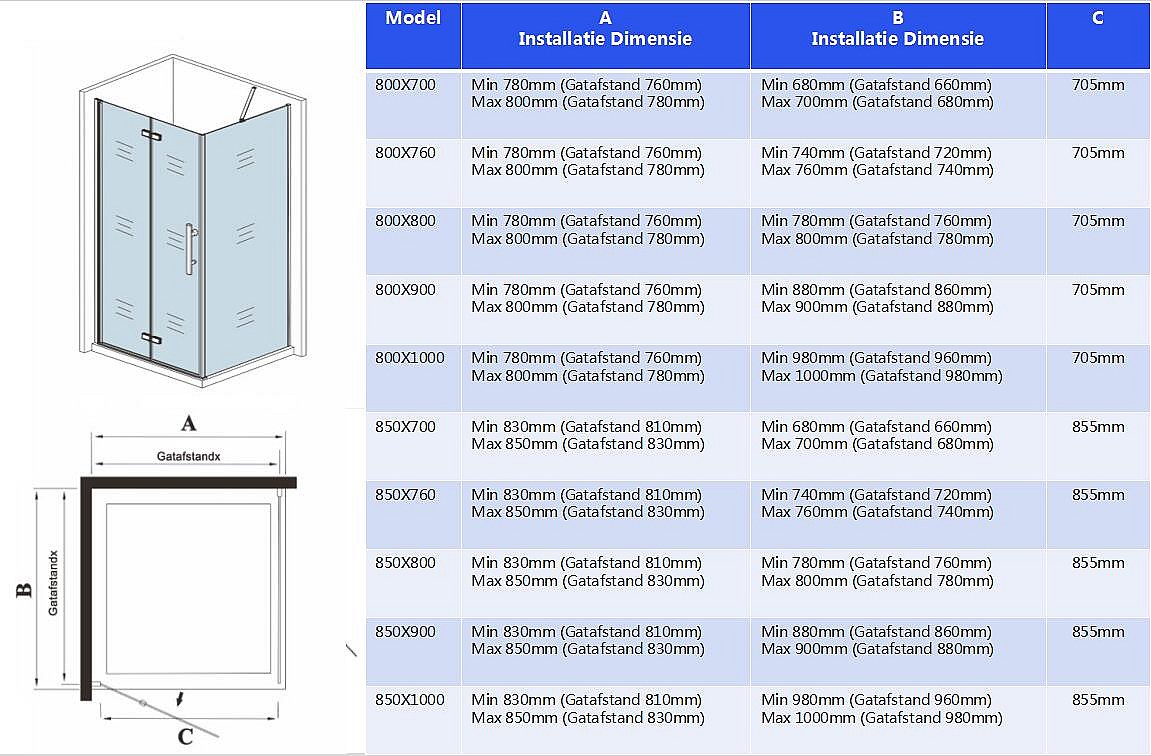 A

Gatafstandx

B

Gatafstandx

C

| Model | A Installatie Dimensie | B Installatie Dimensie | C |
|---|---|---|---|
| 800X700 | Min 780mm (Gatafstand 760mm) Max 800mm (Gatafstand 780mm) | Min 680mm (Gatafstand 660mm) Max 700mm (Gatafstand 680mm) | 705mm |
| 800X760 | Min 780mm (Gatafstand 760mm) Max 800mm (Gatafstand 780mm) | Min 740mm (Gatafstand 720mm) Max 760mm (Gatafstand 740mm) | 705mm |
| 800X800 | Min 780mm (Gatafstand 760mm) Max 800mm (Gatafstand 780mm) | Min 780mm (Gatafstand 760mm) Max 800mm (Gatafstand 780mm) | 705mm |
| 800X900 | Min 780mm (Gatafstand 760mm) Max 800mm (Gatafstand 780mm) | Min 880mm (Gatafstand 860mm) Max 900mm (Gatafstand 880mm) | 705mm |
| 800X1000 | Min 780mm (Gatafstand 760mm) Max 800mm (Gatafstand 780mm) | Min 980mm (Gatafstand 960mm) Max 1000mm (Gatafstand 980mm) | 705mm |
| 850X700 | Min 830mm (Gatafstand 810mm) Max 850mm (Gatafstand 830mm) | Min 680mm (Gatafstand 660mm) Max 700mm (Gatafstand 680mm) | 855mm |
| 850X760 | Min 830mm (Gatafstand 810mm) Max 850mm (Gatafstand 830mm) | Min 740mm (Gatafstand 720mm) Max 760mm (Gatafstand 740mm) | 855mm |
| 850X800 | Min 830mm (Gatafstand 810mm) Max 850mm (Gatafstand 830mm) | Min 780mm (Gatafstand 760mm) Max 800mm (Gatafstand 780mm) | 855mm |
| 850X900 | Min 830mm (Gatafstand 810mm) Max 850mm (Gatafstand 830mm) | Min 880mm (Gatafstand 860mm) Max 900mm (Gatafstand 880mm) | 855mm |
| 850X1000 | Min 830mm (Gatafstand 810mm) Max 850mm (Gatafstand 830mm) | Min 980mm (Gatafstand 960mm) Max 1000mm (Gatafstand 980mm) | 855mm |