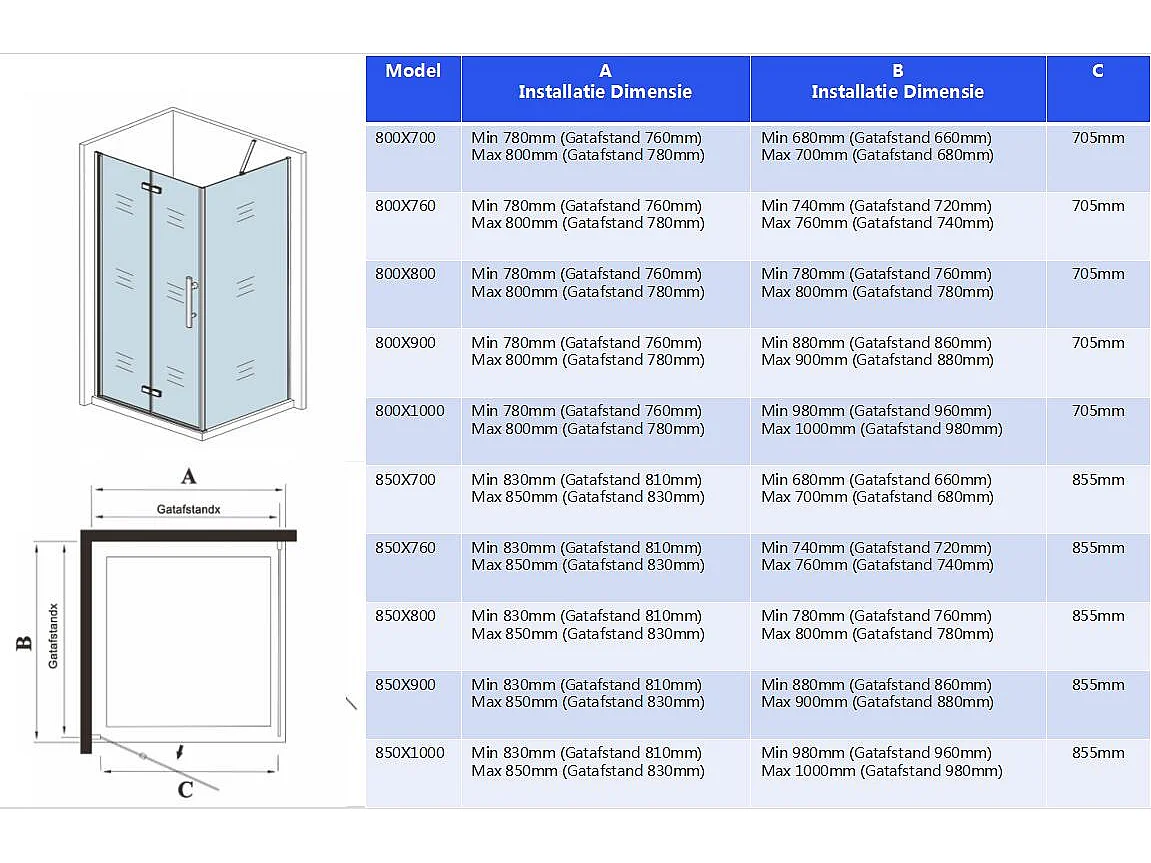 A

Gatafstandx

B

Gatafstandx

C

| Model | A Installatie Dimensie | B Installatie Dimensie | C |
|---|---|---|---|
| 800X700 | Min 780mm (Gatafstand 760mm) Max 800mm (Gatafstand 780mm) | Min 680mm (Gatafstand 660mm) Max 700mm (Gatafstand 680mm) | 705mm |
| 800X760 | Min 780mm (Gatafstand 760mm) Max 800mm (Gatafstand 780mm) | Min 740mm (Gatafstand 720mm) Max 760mm (Gatafstand 740mm) | 705mm |
| 800X800 | Min 780mm (Gatafstand 760mm) Max 800mm (Gatafstand 780mm) | Min 780mm (Gatafstand 760mm) Max 800mm (Gatafstand 780mm) | 705mm |
| 800X900 | Min 780mm (Gatafstand 760mm) Max 800mm (Gatafstand 780mm) | Min 880mm (Gatafstand 860mm) Max 900mm (Gatafstand 880mm) | 705mm |
| 800X1000 | Min 780mm (Gatafstand 760mm) Max 800mm (Gatafstand 780mm) | Min 980mm (Gatafstand 960mm) Max 1000mm (Gatafstand 980mm) | 705mm |
| 850X700 | Min 830mm (Gatafstand 810mm) Max 850mm (Gatafstand 830mm) | Min 680mm (Gatafstand 660mm) Max 700mm (Gatafstand 680mm) | 855mm |
| 850X760 | Min 830mm (Gatafstand 810mm) Max 850mm (Gatafstand 830mm) | Min 740mm (Gatafstand 720mm) Max 760mm (Gatafstand 740mm) | 855mm |
| 850X800 | Min 830mm (Gatafstand 810mm) Max 850mm (Gatafstand 830mm) | Min 780mm (Gatafstand 760mm) Max 800mm (Gatafstand 780mm) | 855mm |
| 850X900 | Min 830mm (Gatafstand 810mm) Max 850mm (Gatafstand 830mm) | Min 880mm (Gatafstand 860mm) Max 900mm (Gatafstand 880mm) | 855mm |
| 850X1000 | Min 830mm (Gatafstand 810mm) Max 850mm (Gatafstand 830mm) | Min 980mm (Gatafstand 960mm) Max 1000mm (Gatafstand 980mm) | 855mm |