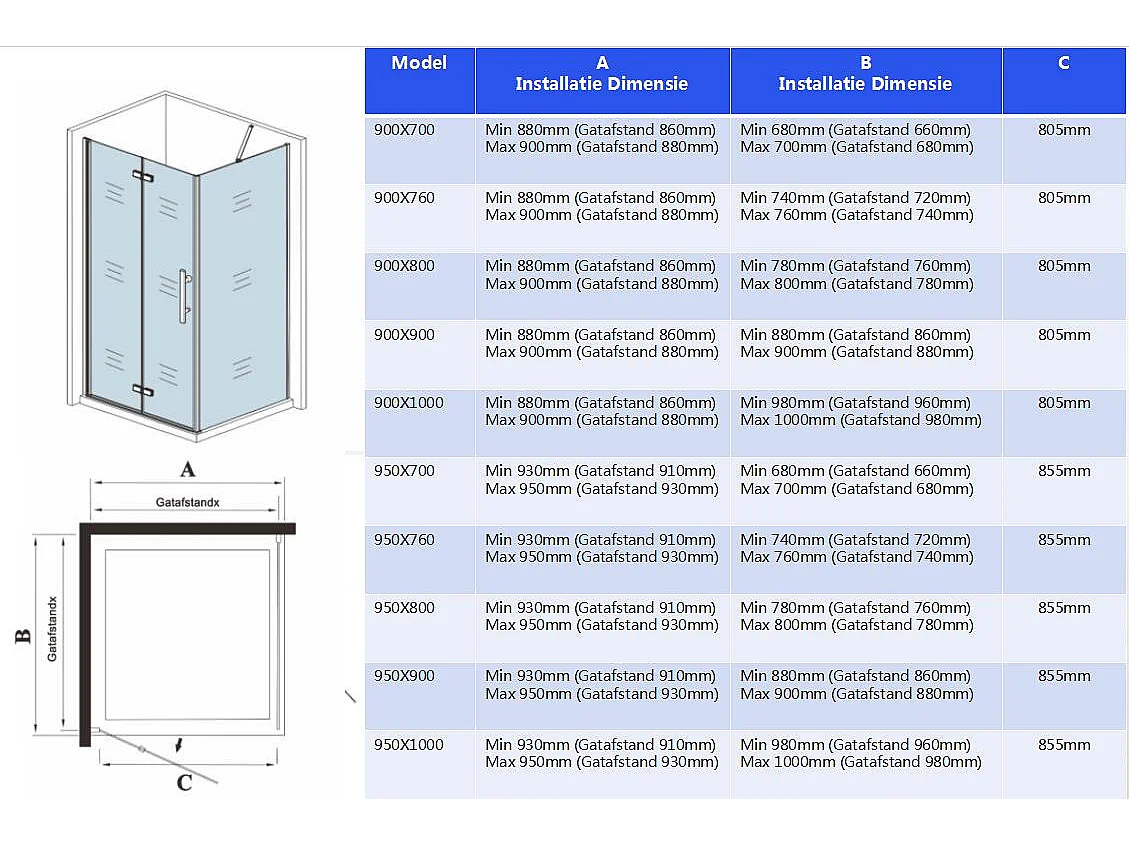 A

Gatafstandx

B

Gatafstandx

C

| Model | A Installatie Dimensie | B Installatie Dimensie | C |
|---|---|---|---|
| 900X700 | Min 880mm (Gatafstand 860mm) Max 900mm (Gatafstand 880mm) | Min 680mm (Gatafstand 660mm) Max 700mm (Gatafstand 680mm) | 805mm |
| 900X760 | Min 880mm (Gatafstand 860mm) Max 900mm (Gatafstand 880mm) | Min 740mm (Gatafstand 720mm) Max 760mm (Gatafstand 740mm) | 805mm |
| 900X800 | Min 880mm (Gatafstand 860mm) Max 900mm (Gatafstand 880mm) | Min 780mm (Gatafstand 760mm) Max 800mm (Gatafstand 780mm) | 805mm |
| 900X900 | Min 880mm (Gatafstand 860mm) Max 900mm (Gatafstand 880mm) | Min 880mm (Gatafstand 860mm) Max 900mm (Gatafstand 880mm) | 805mm |
| 900X1000 | Min 880mm (Gatafstand 860mm) Max 900mm (Gatafstand 880mm) | Min 980mm (Gatafstand 960mm) Max 1000mm (Gatafstand 980mm) | 805mm |
| 950X700 | Min 930mm (Gatafstand 910mm) Max 950mm (Gatafstand 930mm) | Min 680mm (Gatafstand 660mm) Max 700mm (Gatafstand 680mm) | 855mm |
| 950X760 | Min 930mm (Gatafstand 910mm) Max 950mm (Gatafstand 930mm) | Min 740mm (Gatafstand 720mm) Max 760mm (Gatafstand 740mm) | 855mm |
| 950X800 | Min 930mm (Gatafstand 910mm) Max 950mm (Gatafstand 930mm) | Min 780mm (Gatafstand 760mm) Max 800mm (Gatafstand 780mm) | 855mm |
| 950X900 | Min 930mm (Gatafstand 910mm) Max 950mm (Gatafstand 930mm) | Min 880mm (Gatafstand 860mm) Max 900mm (Gatafstand 880mm) | 855mm |
| 950X1000 | Min 930mm (Gatafstand 910mm) Max 950mm (Gatafstand 930mm) | Min 980mm (Gatafstand 960mm) Max 1000mm (Gatafstand 980mm) | 855mm |