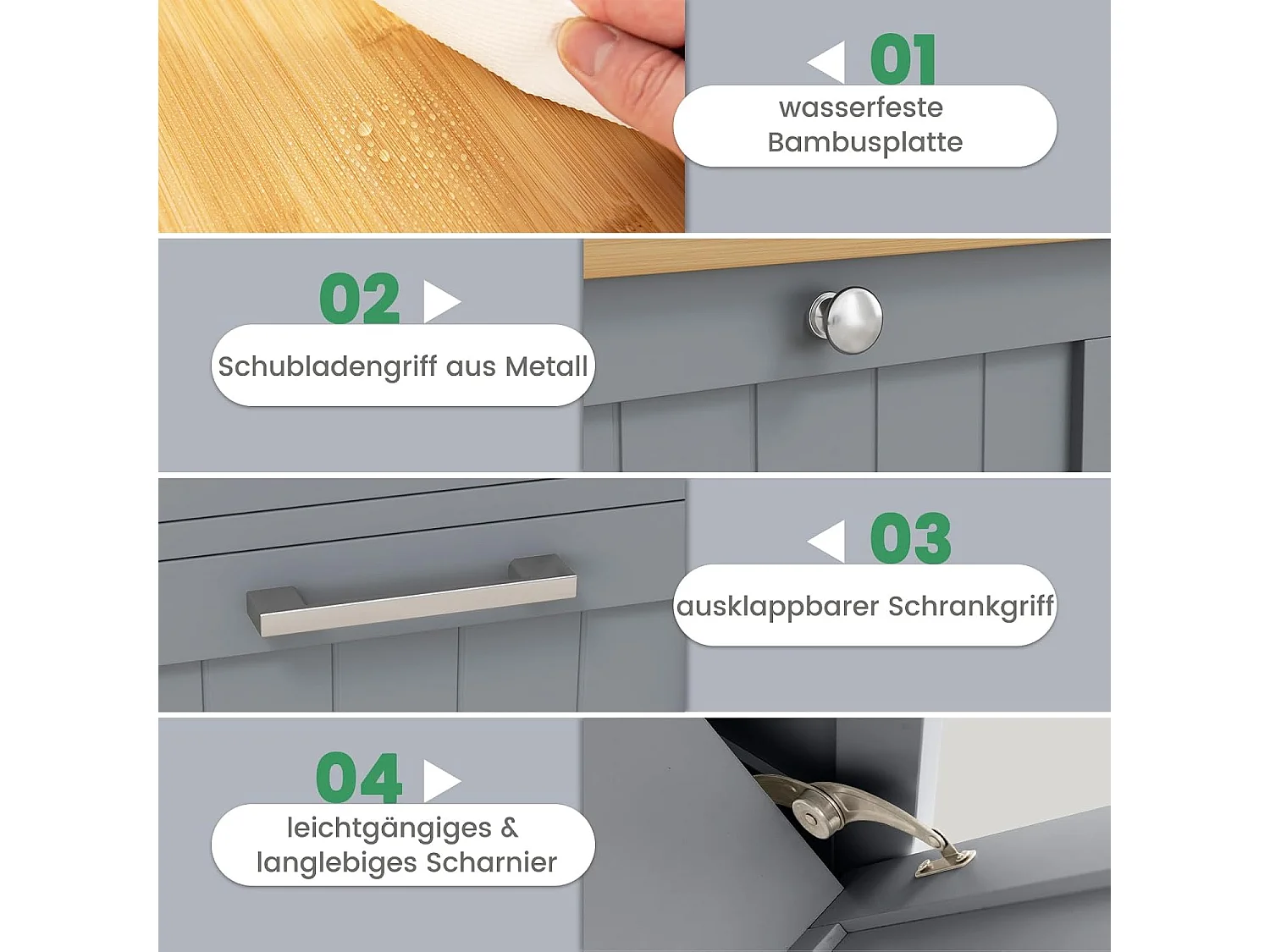 01
wasserfeste Bambusplatte

02
Schubladengriff aus Metall

03
ausklappbarer Schrankgriff

04
leichtgängiges & langlebiges Scharnier