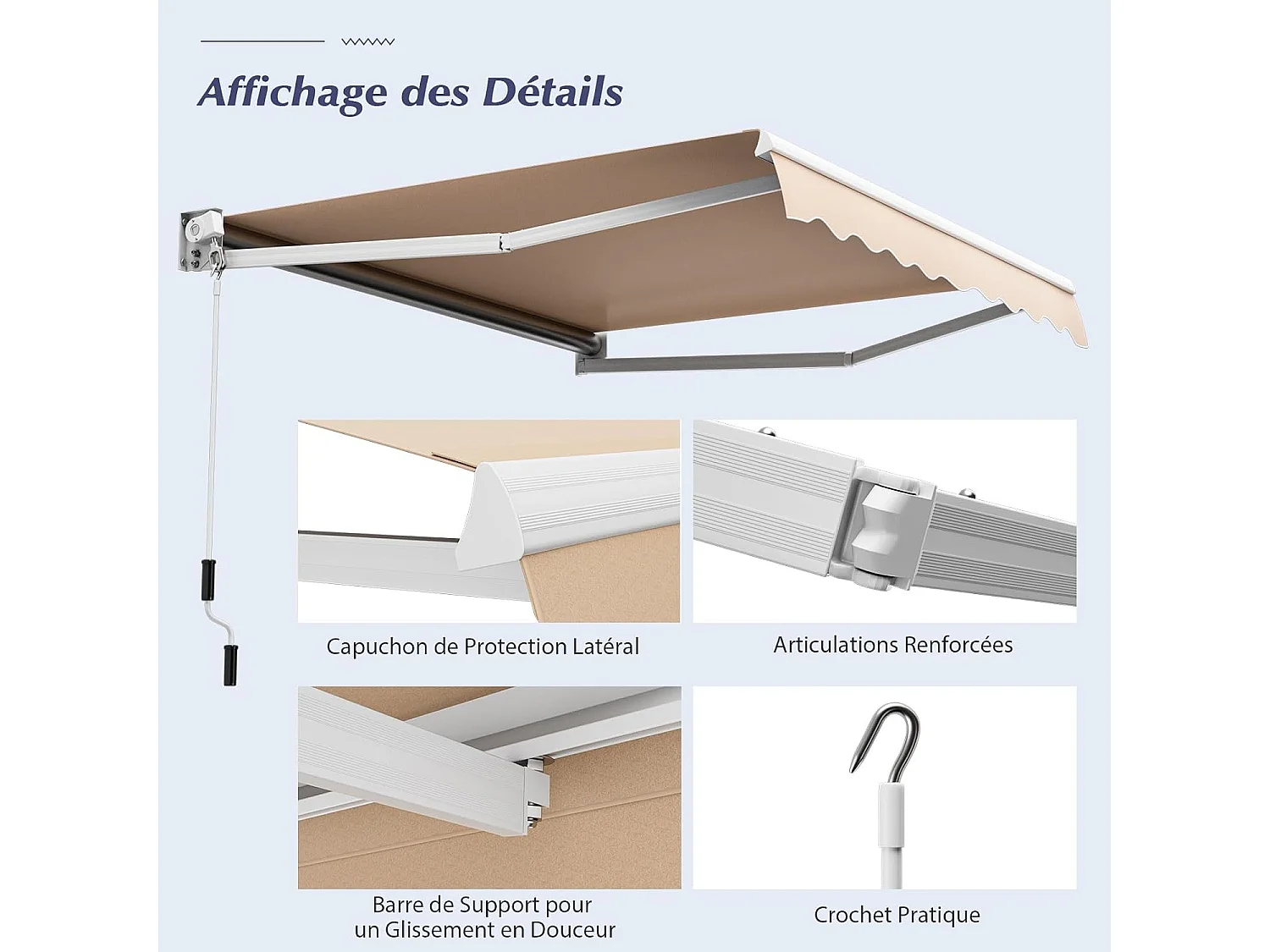 Affichage des Détails

Capuchon de Protection Latéral

Articulations Renforcées

Barre de Support pour un Glissement en Douceur

Crochet Pratique