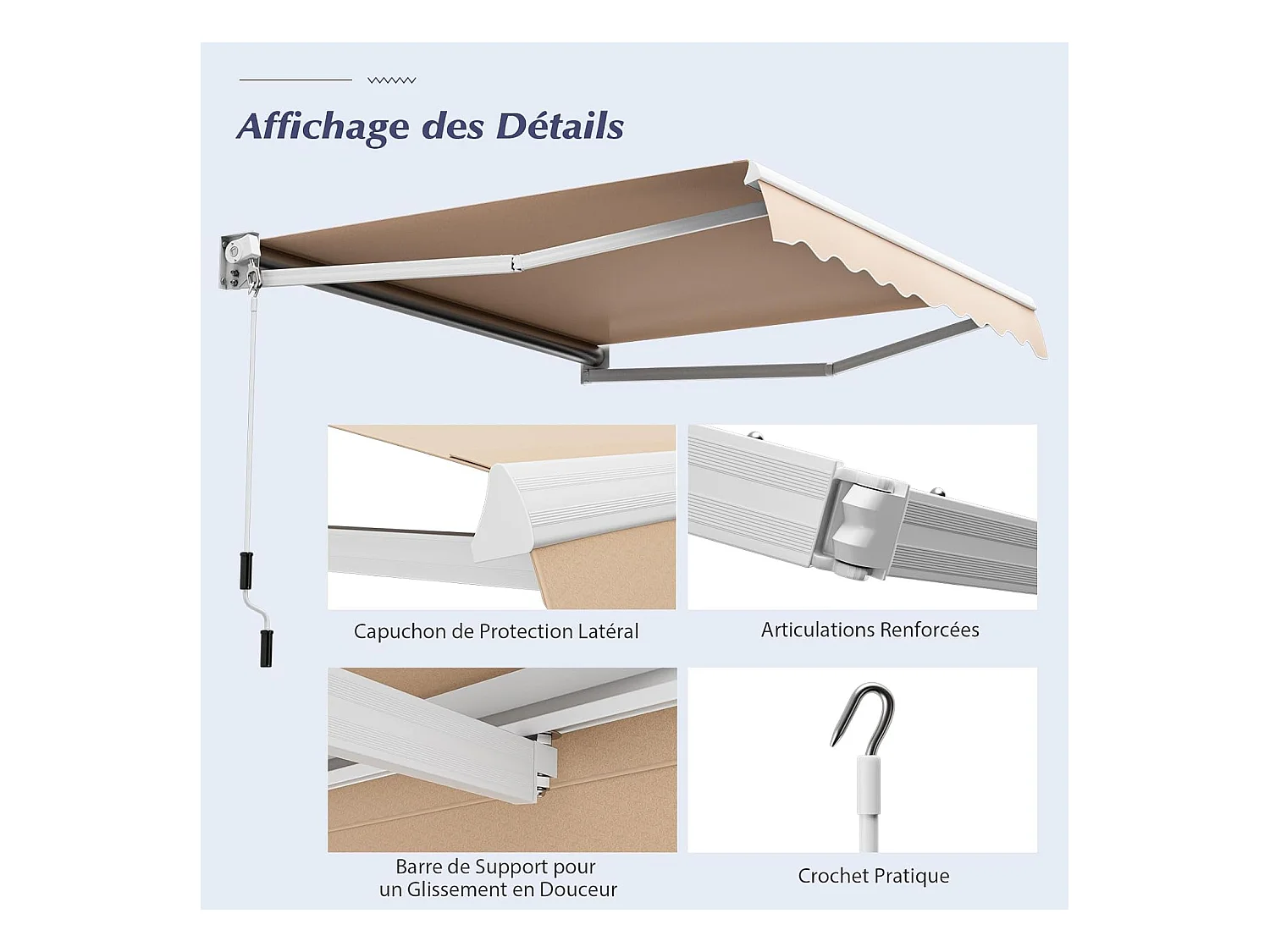 Affichage des Détails

Capuchon de Protection Latéral

Articulations Renforcées

Barre de Support pour un Glissement en Douceur

Crochet Pratique