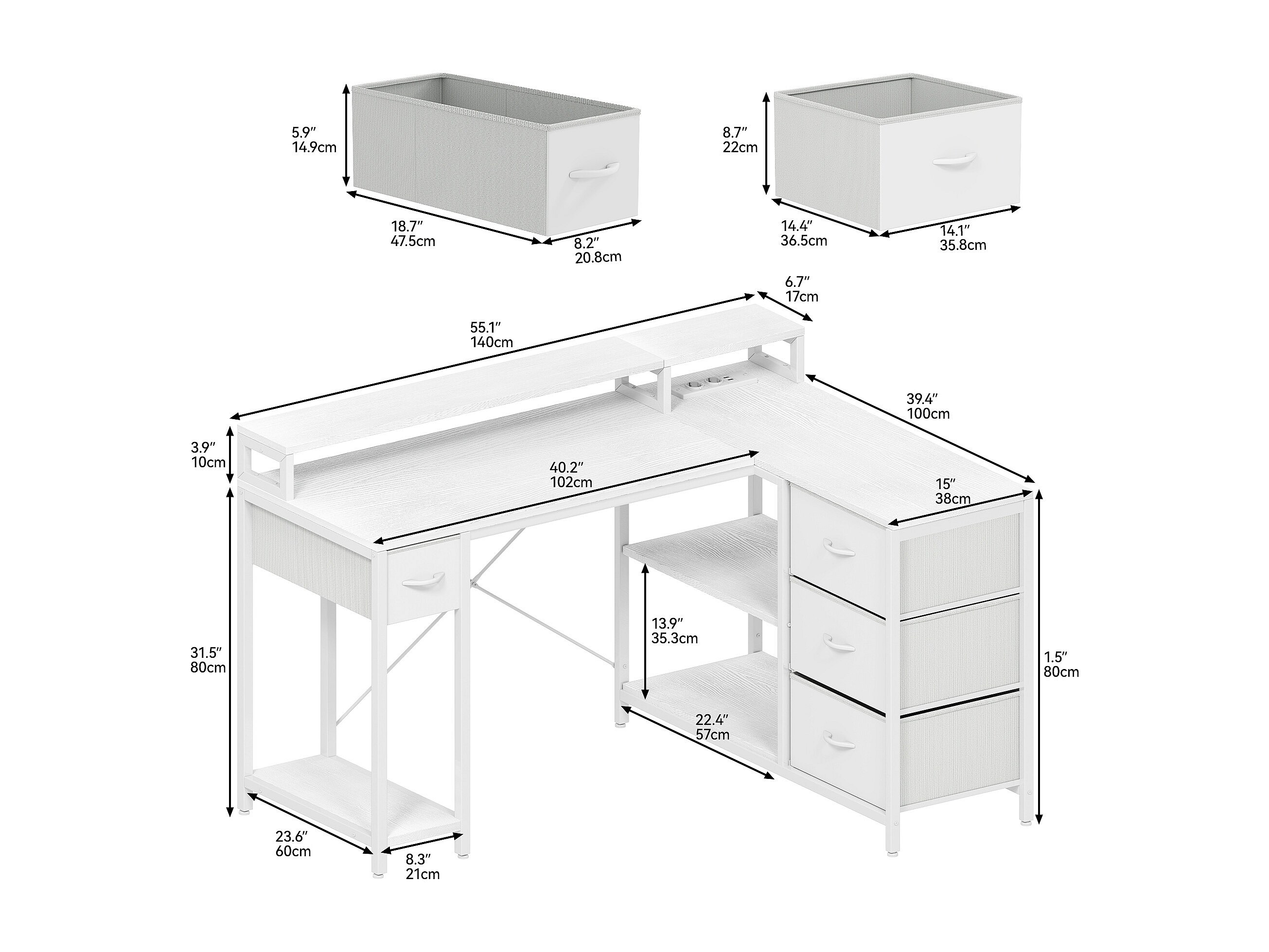 5.9″
14.9cm

18.7″
47.5cm

8.2″
20.8cm

8.7″
22cm

14.4″
36.5cm

14.1″
35.8cm

6.7″
17cm

55.1″
140cm

39.4″
100cm

3.9″
10cm

40.2″
102cm

15″
38cm

31.5″
80cm

13.9″
35.3cm

1.5″
80cm

22.4″
57cm

23.6″
60cm

8.3″
21cm