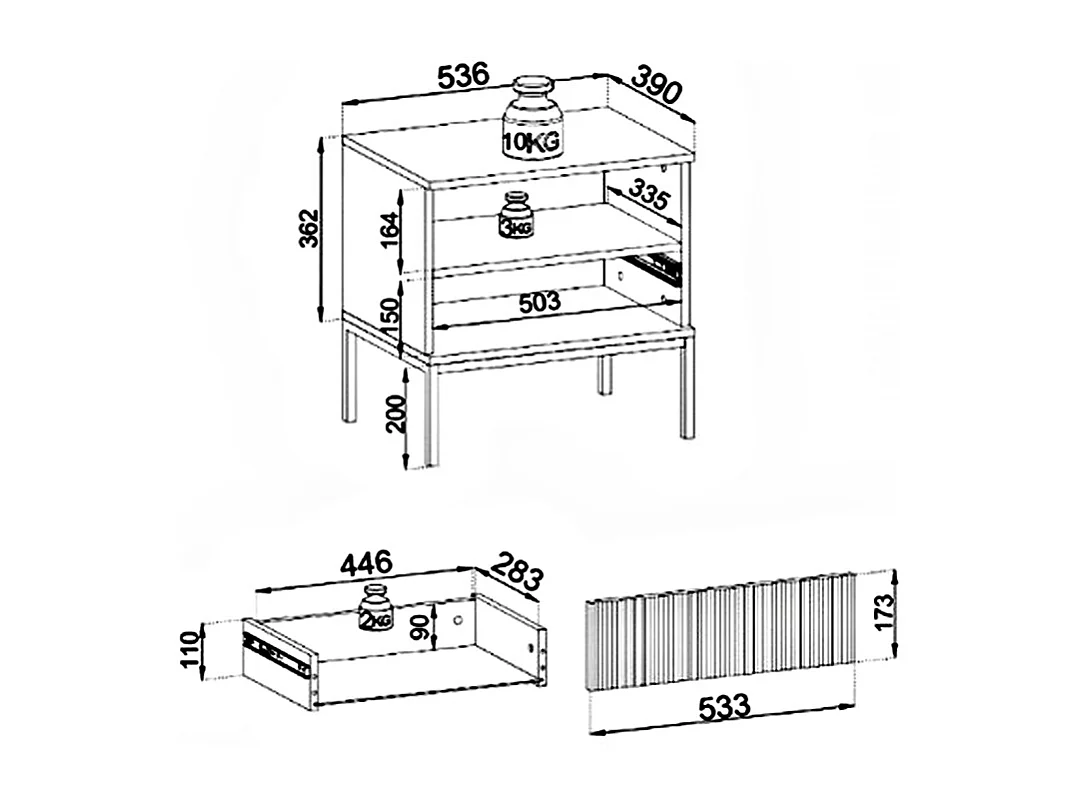 536
390
10KG
362
164
3KG
335
150
503
200
446
283
110
2KG
90
173
533