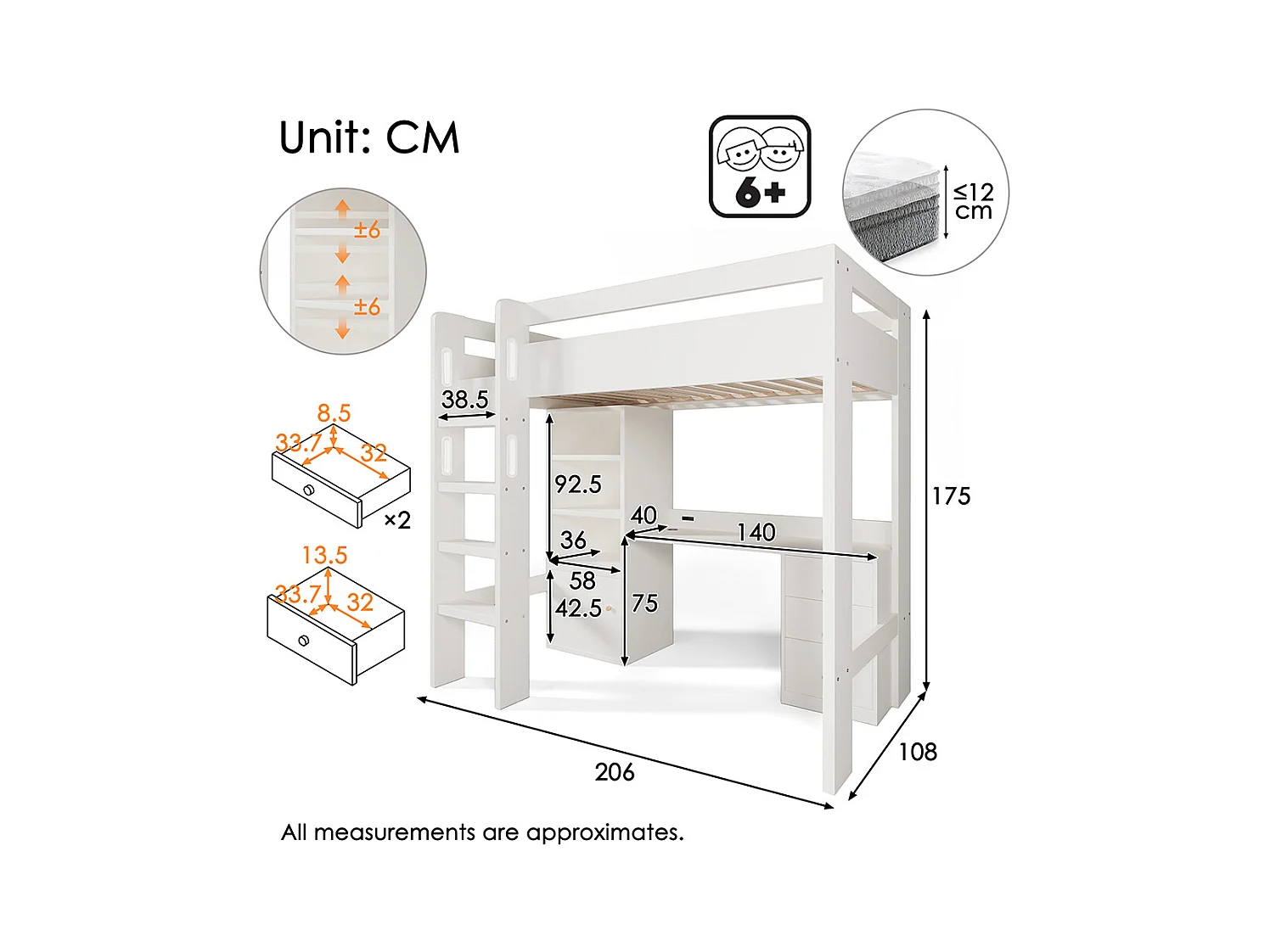 Unit: CM

6+

≤12 cm

±6

±6

8.5
33.7
32
×2

13.5
33.7
32

38.5

92.5

40

140

36

58

42.5

75

175

108

206

All measurements are approximates.