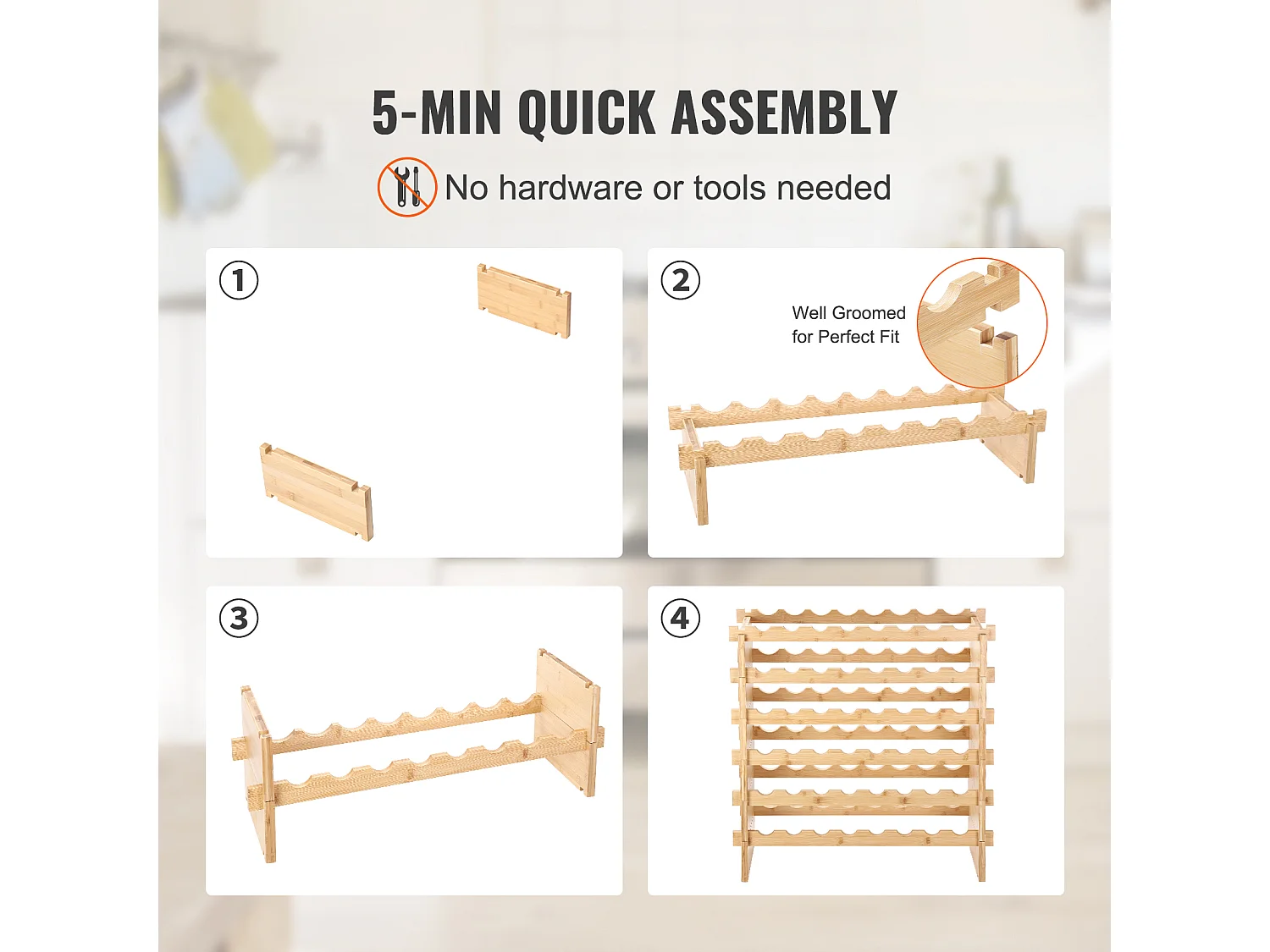 5-MIN QUICK ASSEMBLY

No hardware or tools needed

1

2

Well Groomed for Perfect Fit

3

4