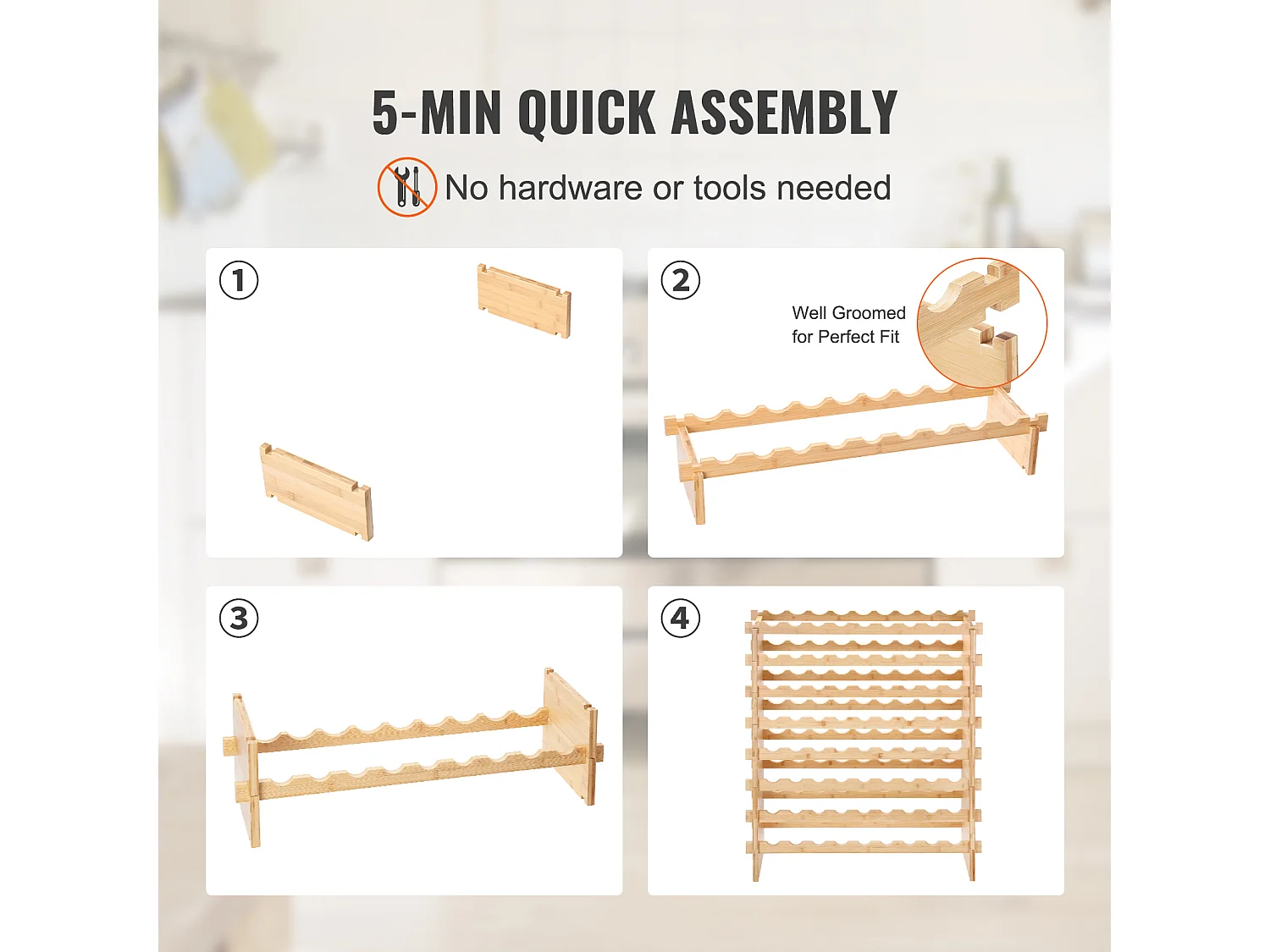 5-MIN QUICK ASSEMBLY

No hardware or tools needed

①

②

Well Groomed for Perfect Fit

③

④