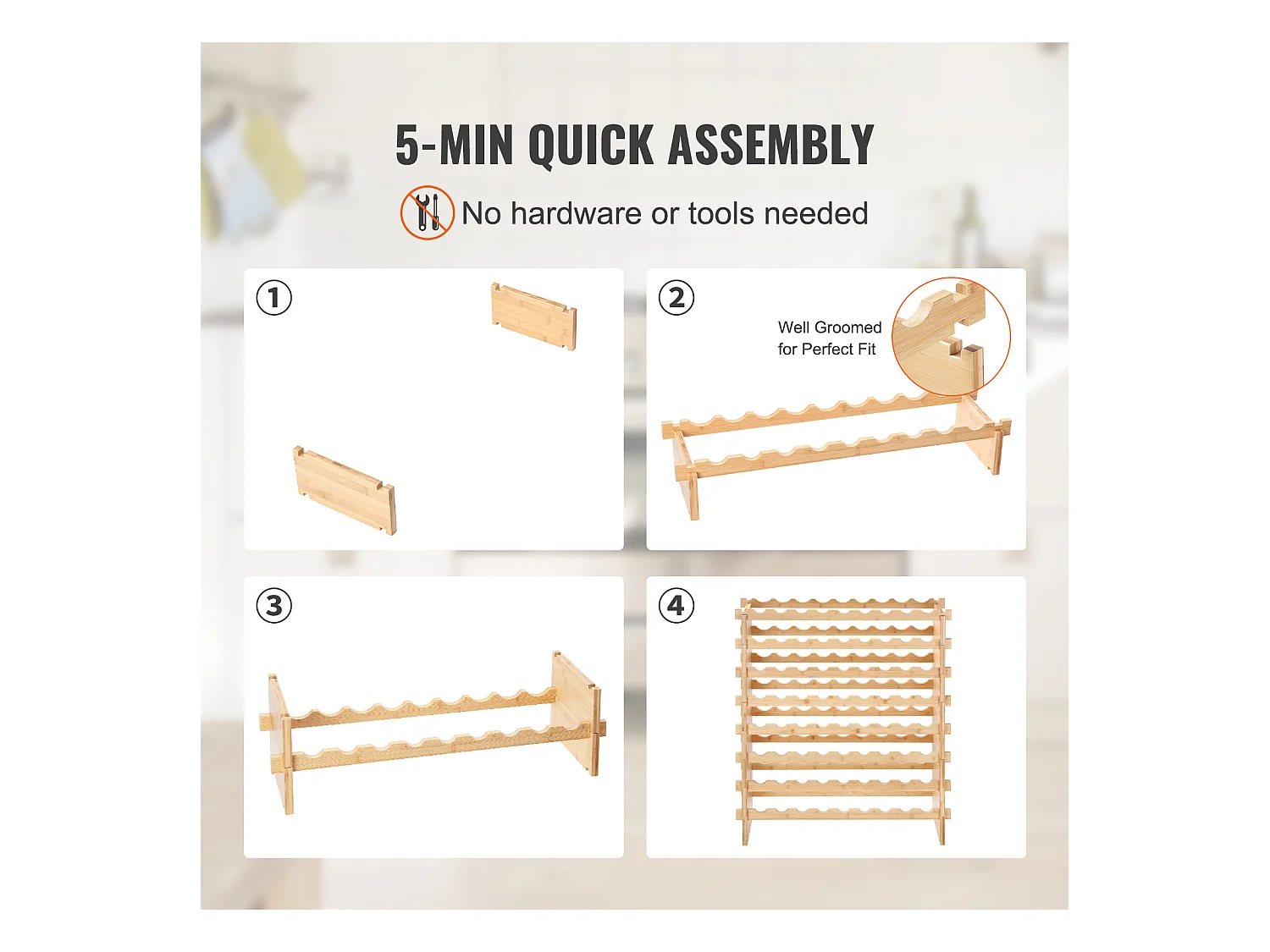 5-MIN QUICK ASSEMBLY

No hardware or tools needed

①

②

Well Groomed for Perfect Fit

③

④