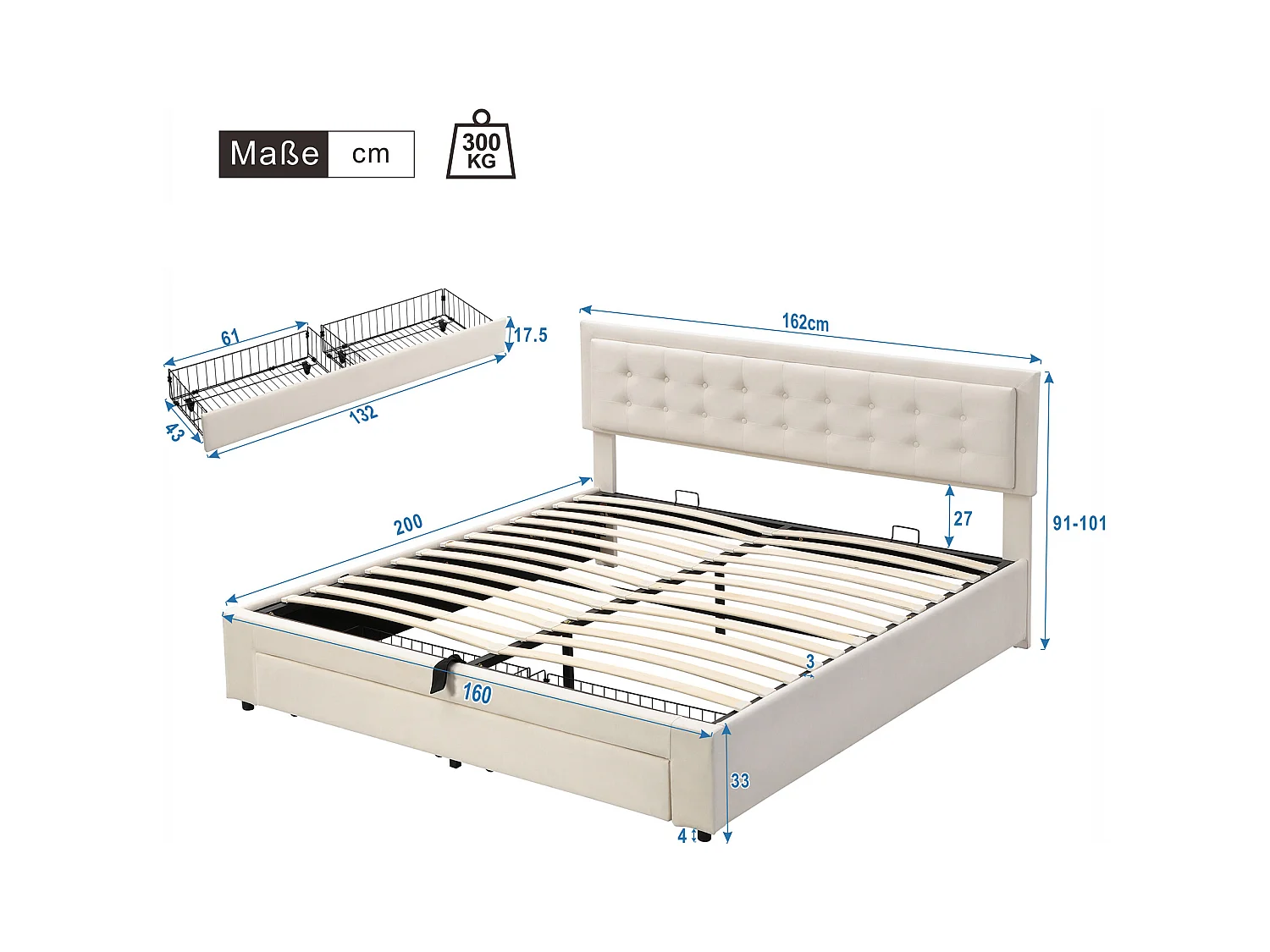 Maße cm

300 KG

61

17.5

43

132

162cm

200

27

91-101

3

160

33

4