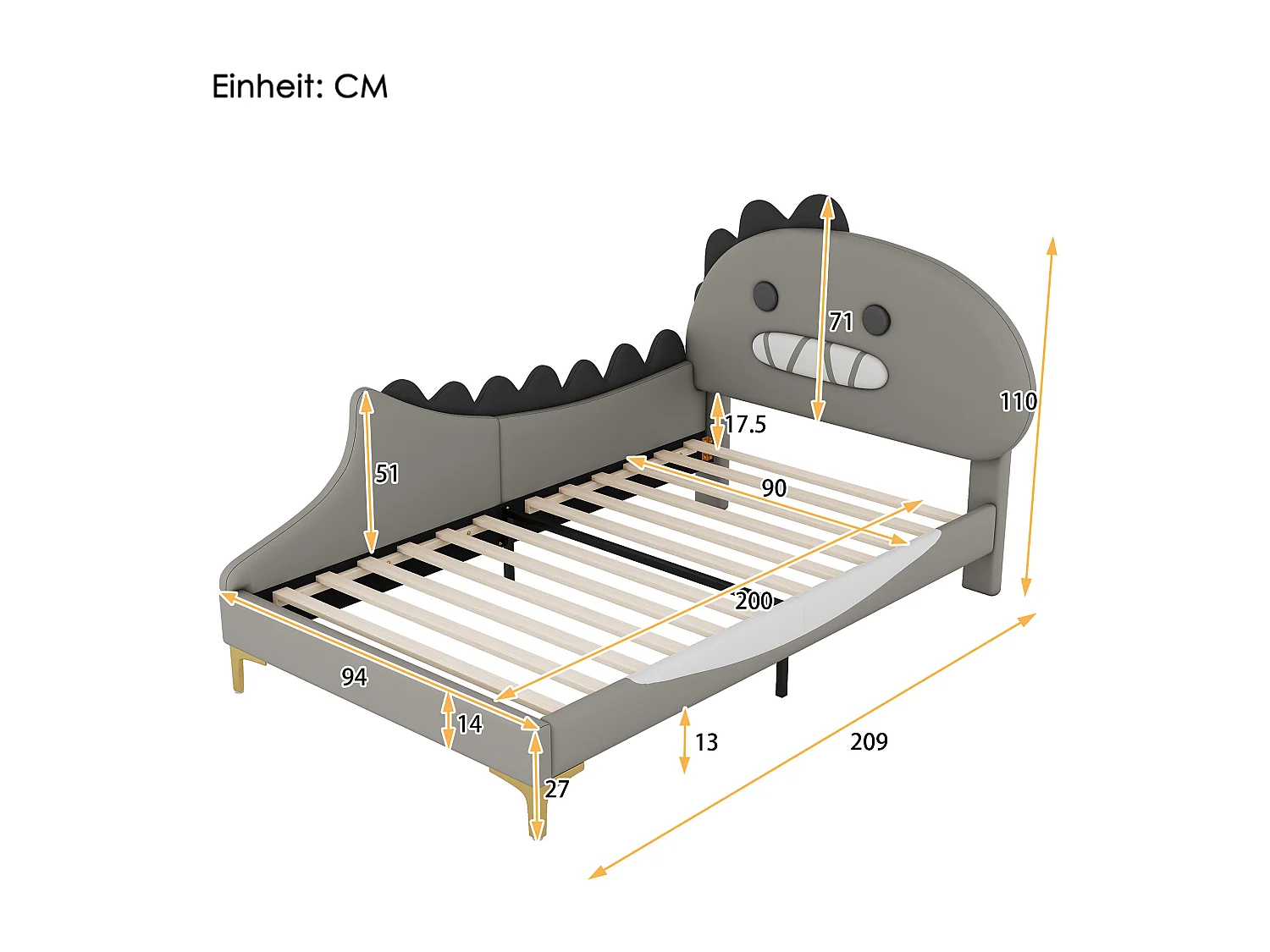 Einheit: CM

71

110

17.5

51

90

200

94

14

13

209

27