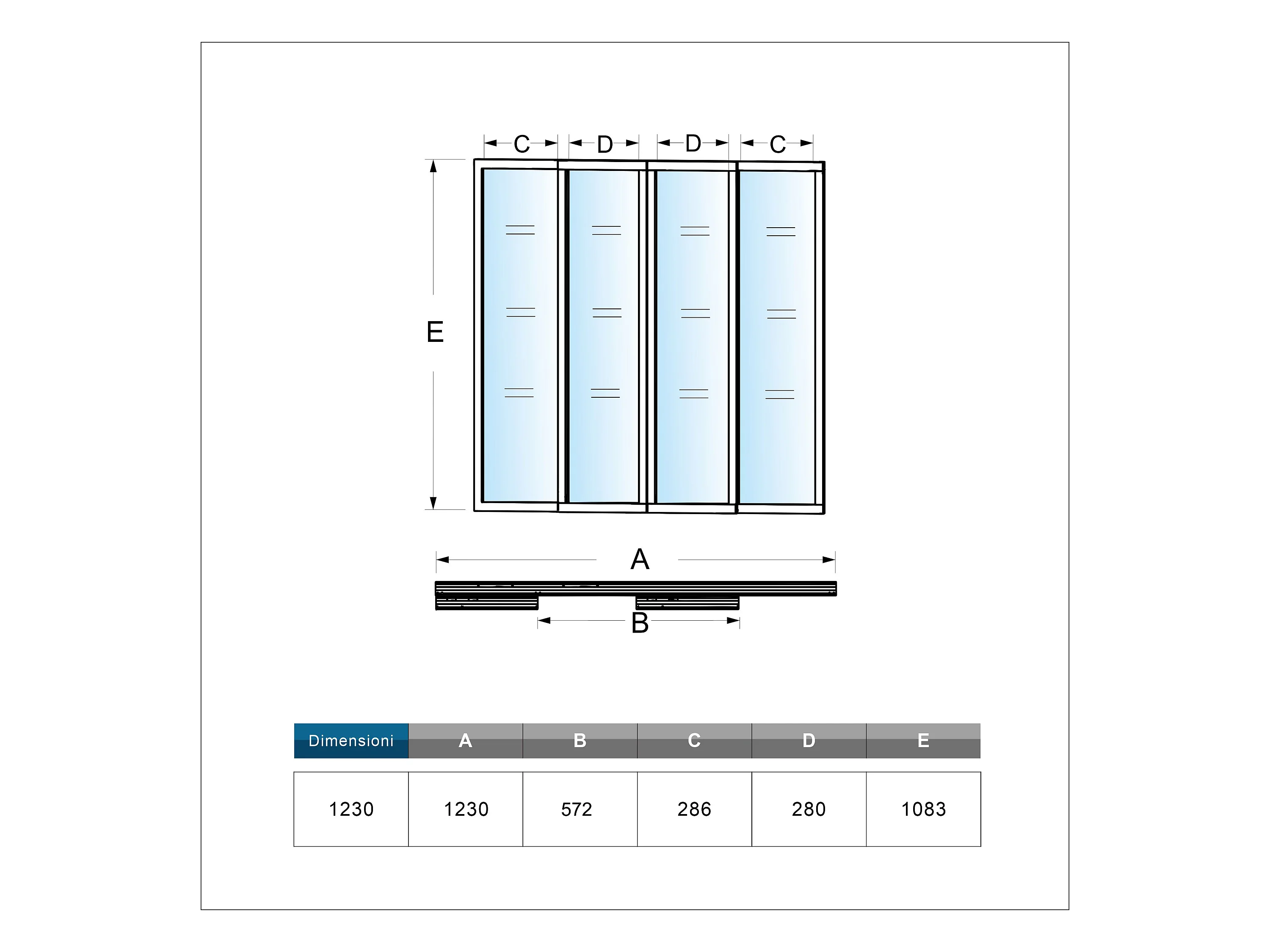 C D D C

E

A

B

| Dimensioni | A | B | C | D | E |
|---|---|---|---|---|---|
| 1230 | 1230 | 572 | 286 | 280 | 1083 |