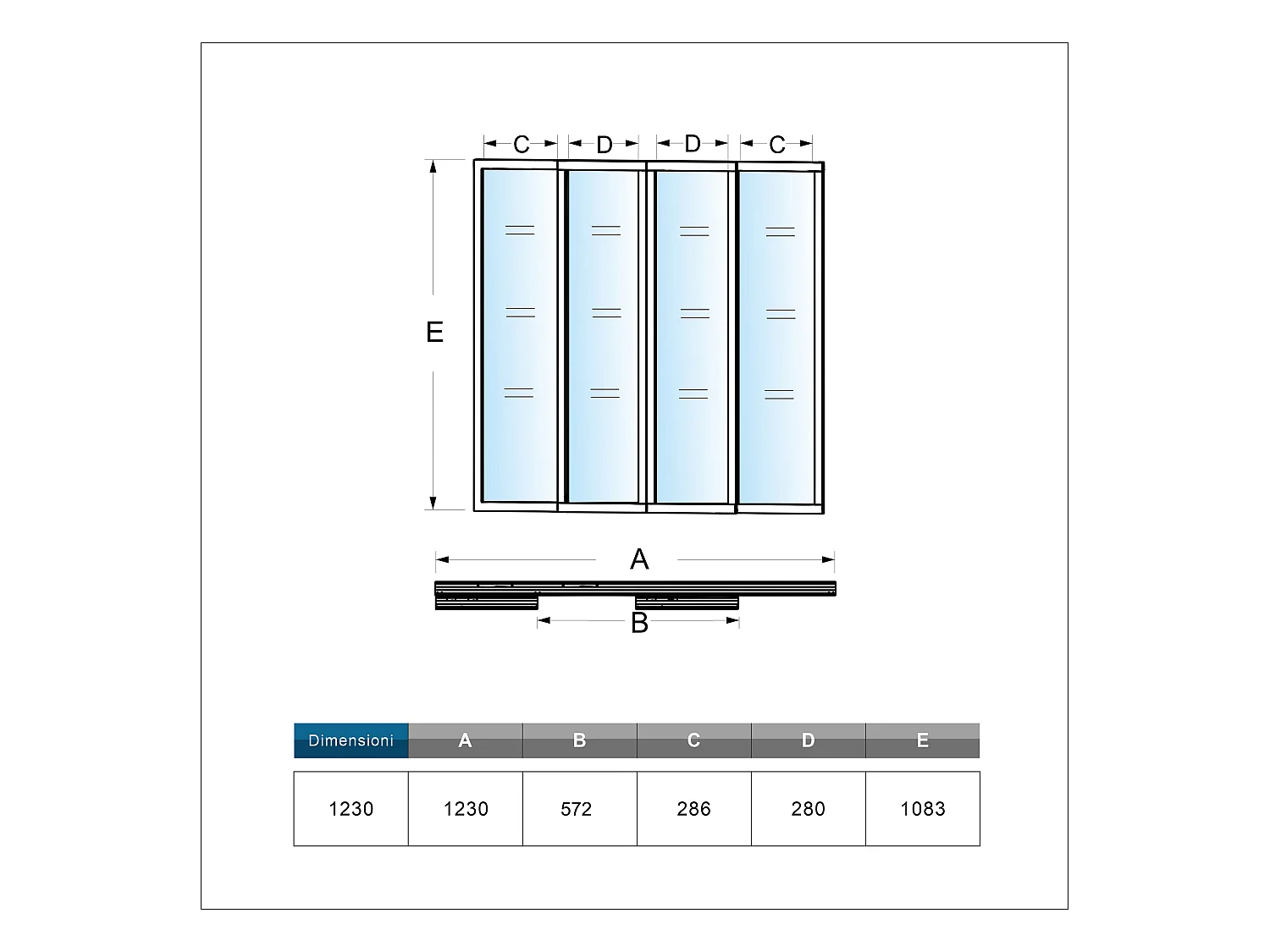 C D D C

E

A

B

| Dimensioni | A | B | C | D | E |
|---|---|---|---|---|---|
| 1230 | 1230 | 572 | 286 | 280 | 1083 |