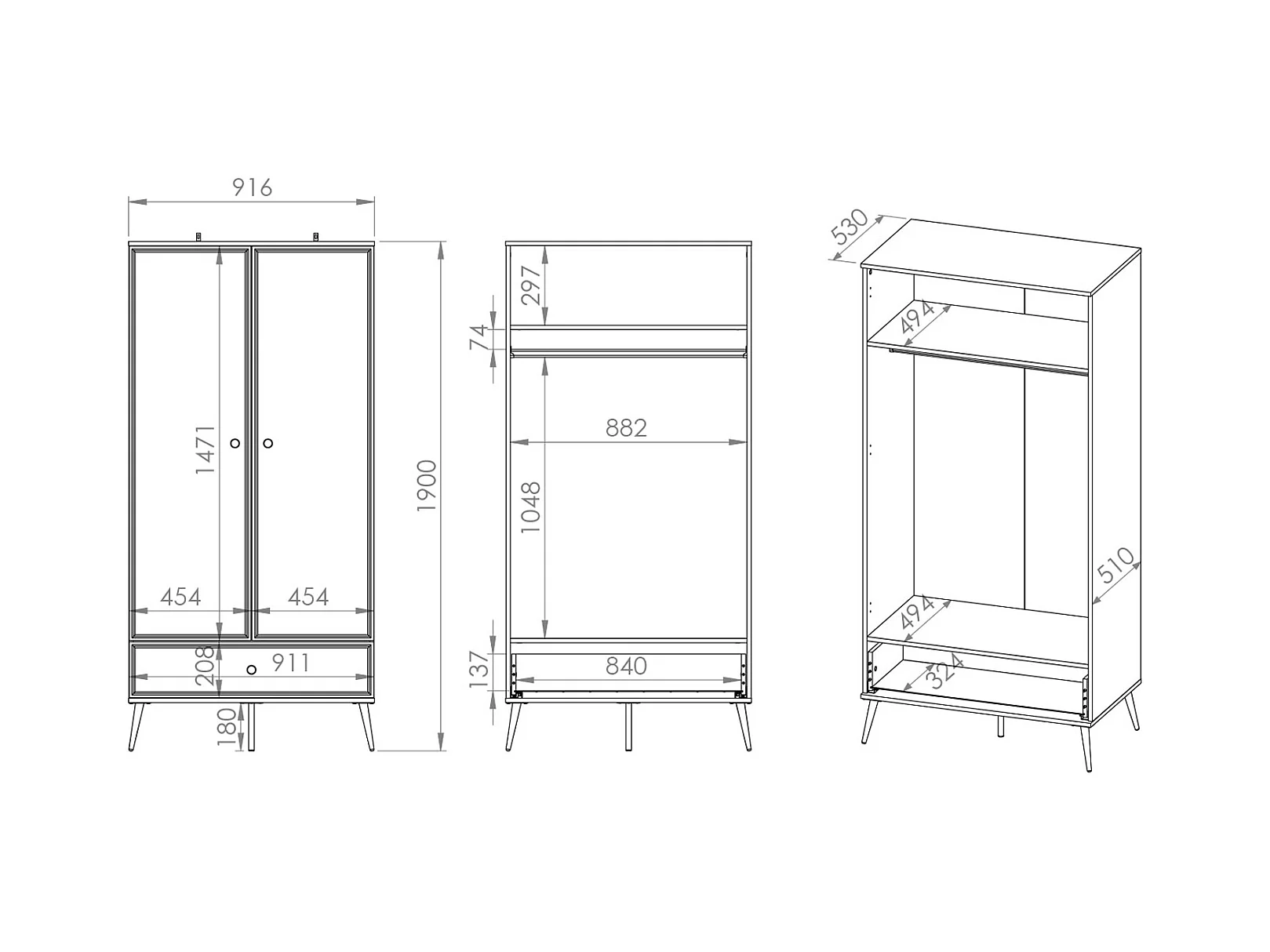 916
1471
454
454
208
911
180
1900
297
74
882
1048
137
840
530
494
510
494
324