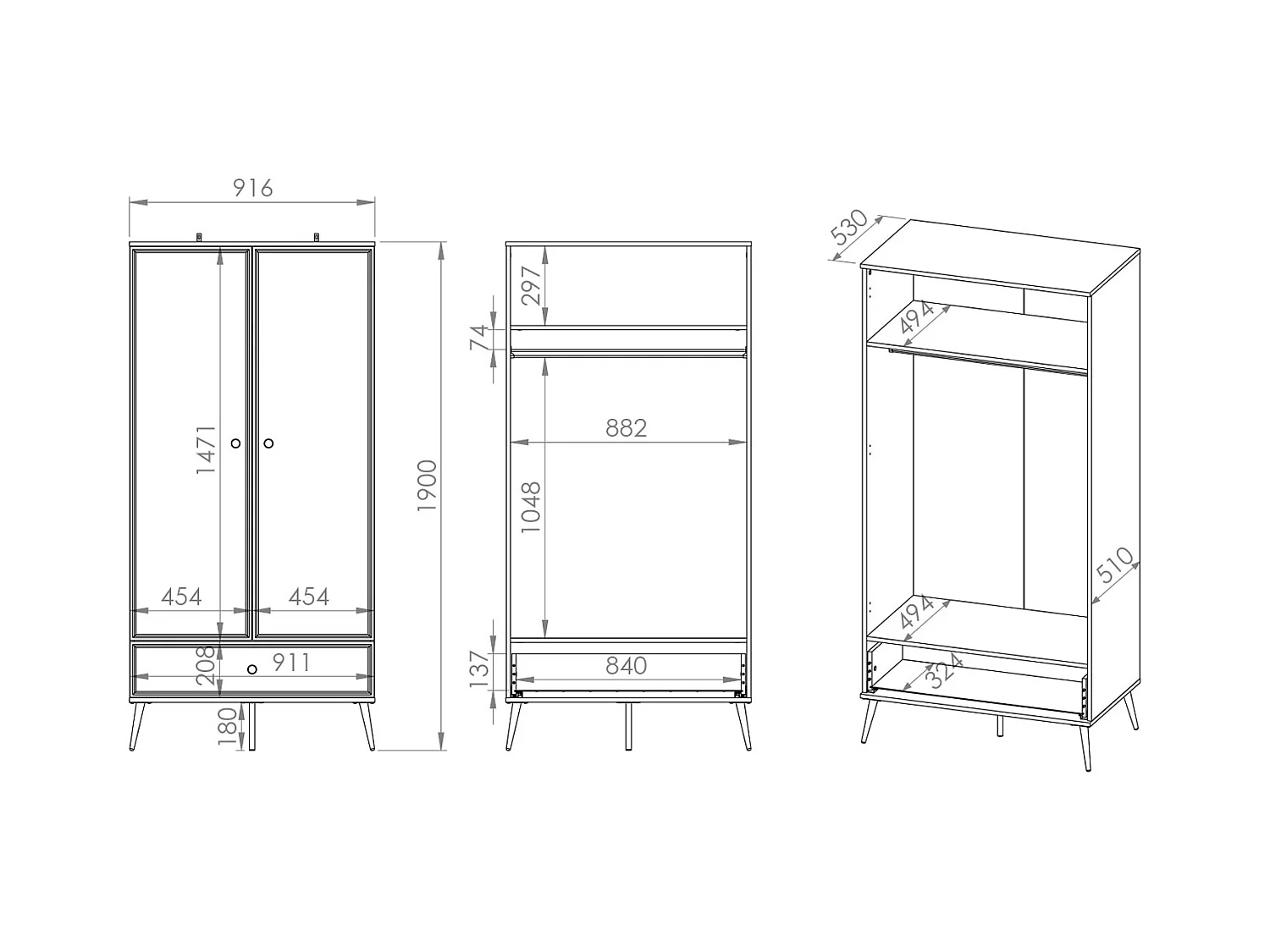 916

1471

454

454

208

911

180

1900

297

74

882

1048

137

840

530

494

510

494

324