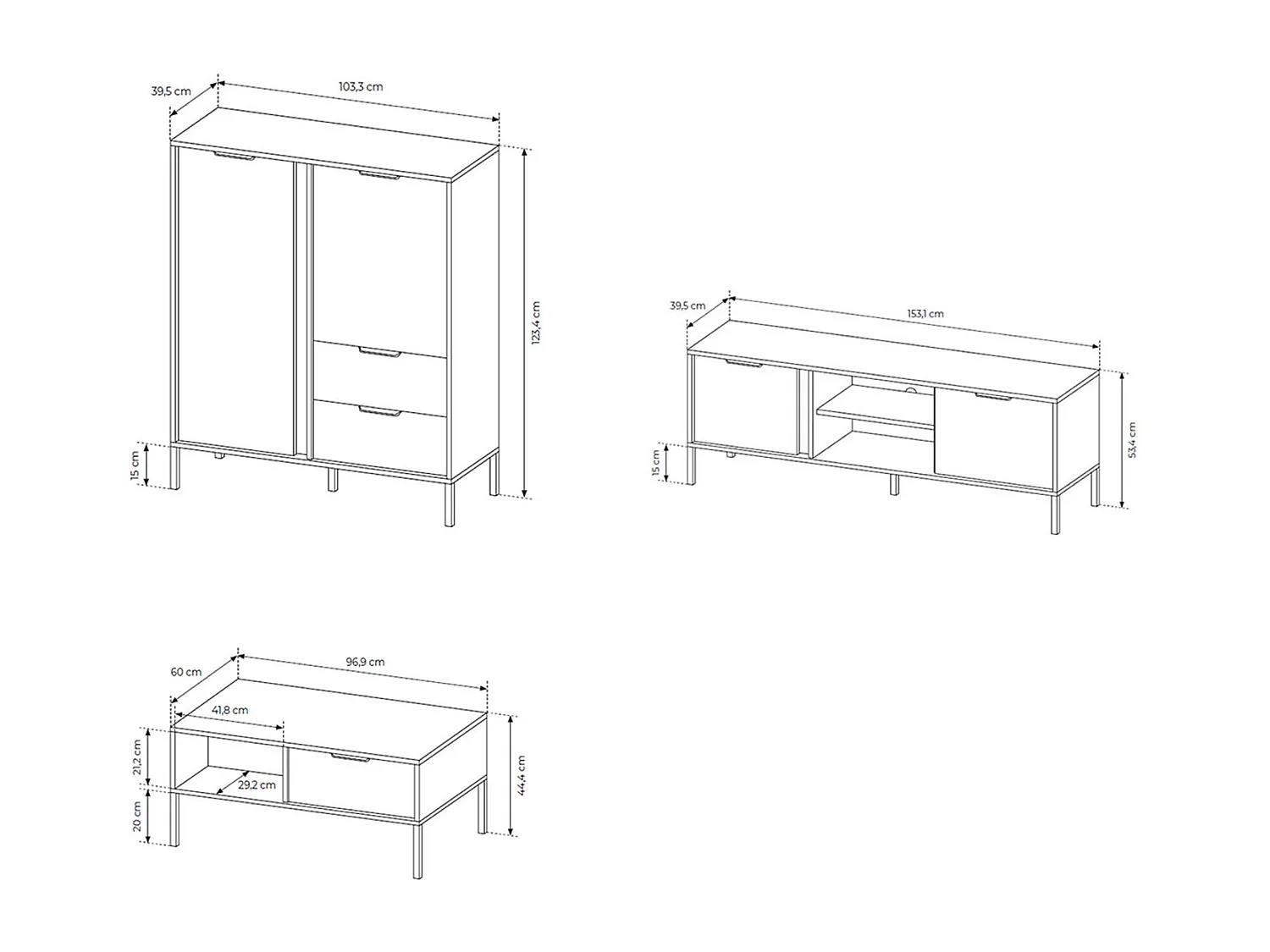 39,5 cm
103,3 cm
123,4 cm
15 cm

39,5 cm
153,1 cm
53,4 cm
15 cm

60 cm
96,9 cm
41,8 cm
21,2 cm
29,2 cm
20 cm
44,4 cm