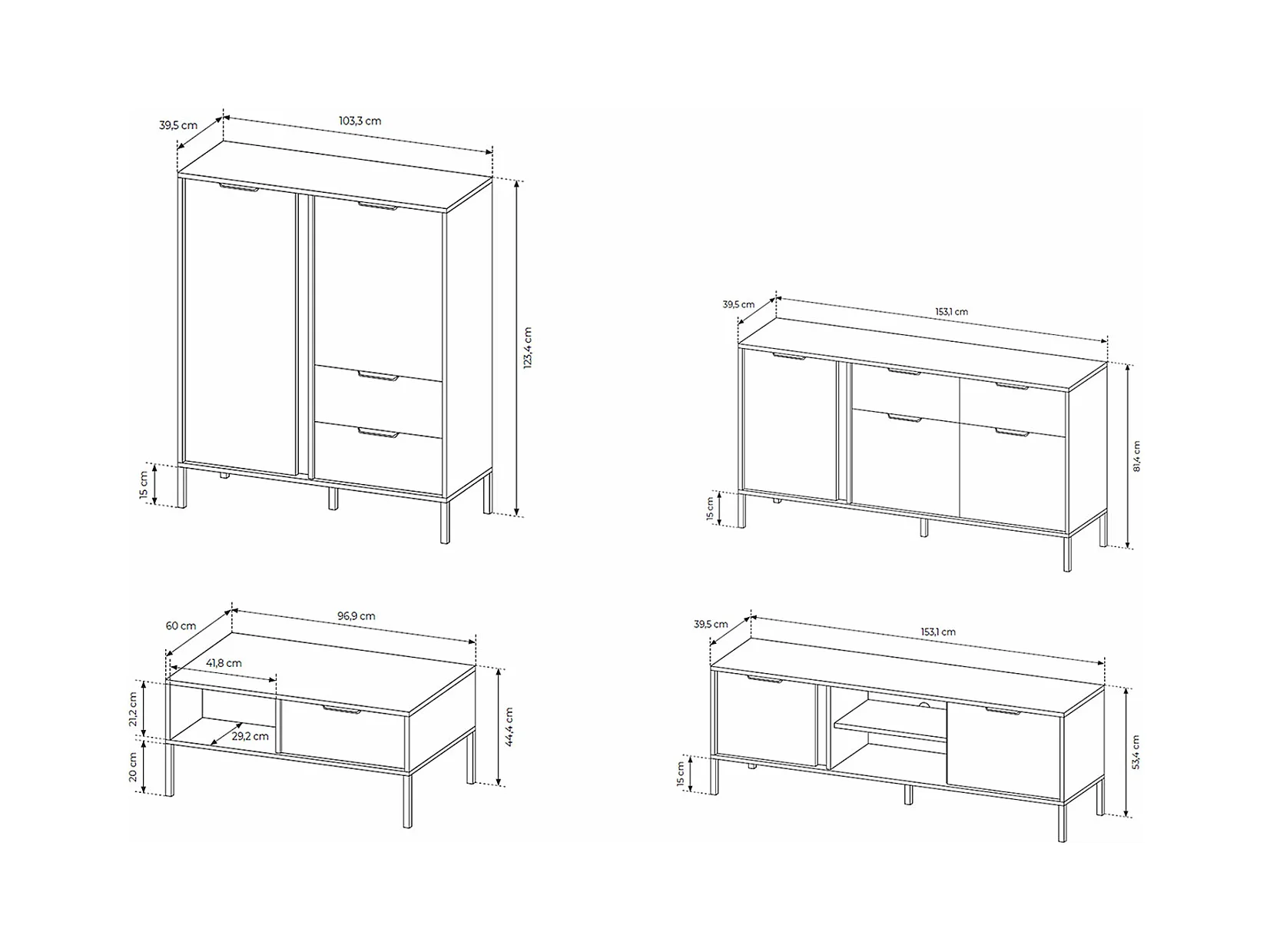 39,5 cm
103,3 cm
123,4 cm
15 cm

39,5 cm
153,1 cm
81,4 cm
15 cm

60 cm
96,9 cm
41,8 cm
21,2 cm
29,2 cm
20 cm
44,4 cm

39,5 cm
153,1 cm
53,4 cm
15 cm