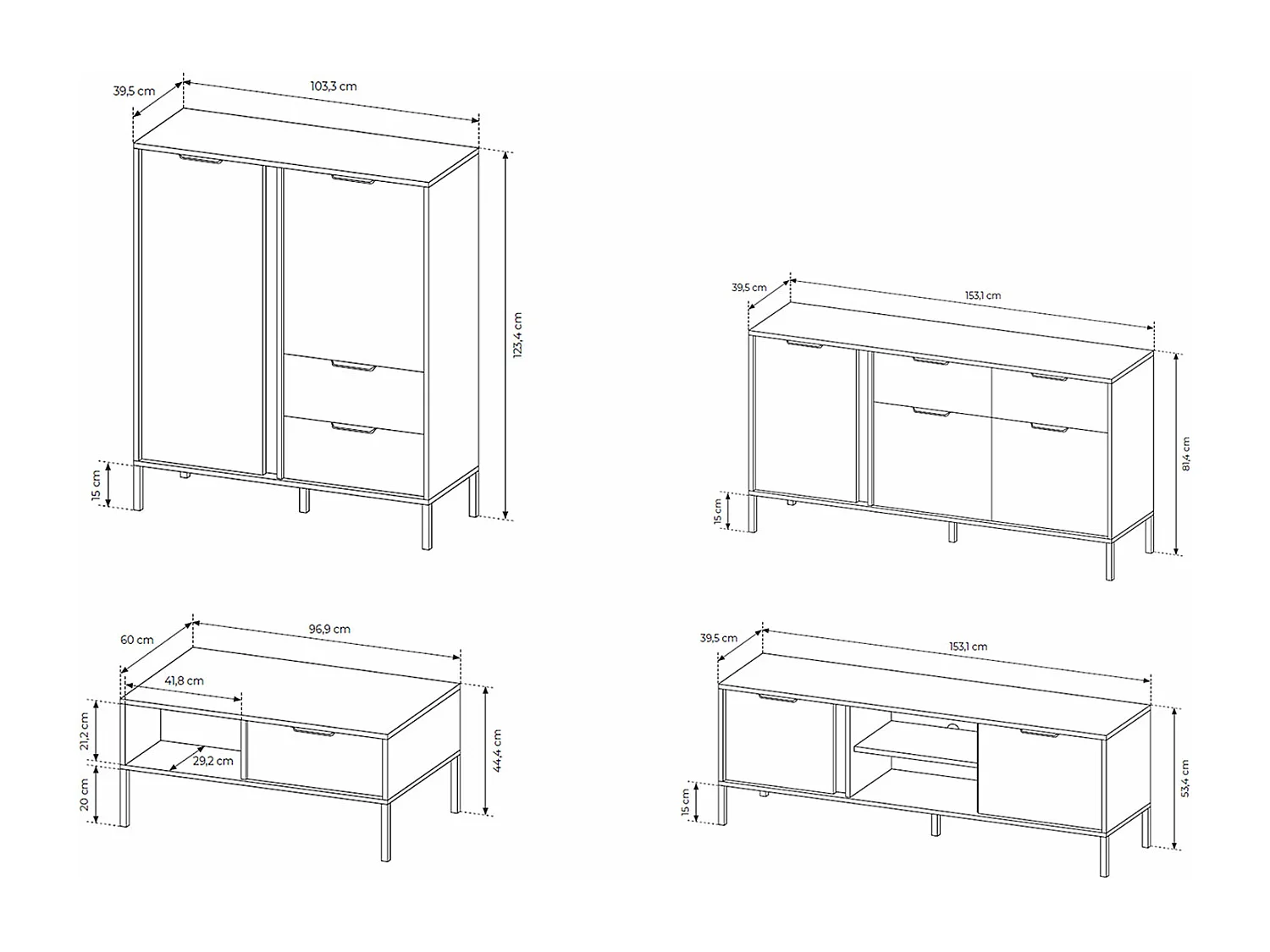 39,5 cm
103,3 cm
123,4 cm
15 cm

39,5 cm
153,1 cm
81,4 cm
15 cm

60 cm
96,9 cm
41,8 cm
21,2 cm
29,2 cm
20 cm
44,4 cm

39,5 cm
153,1 cm
15 cm
53,4 cm