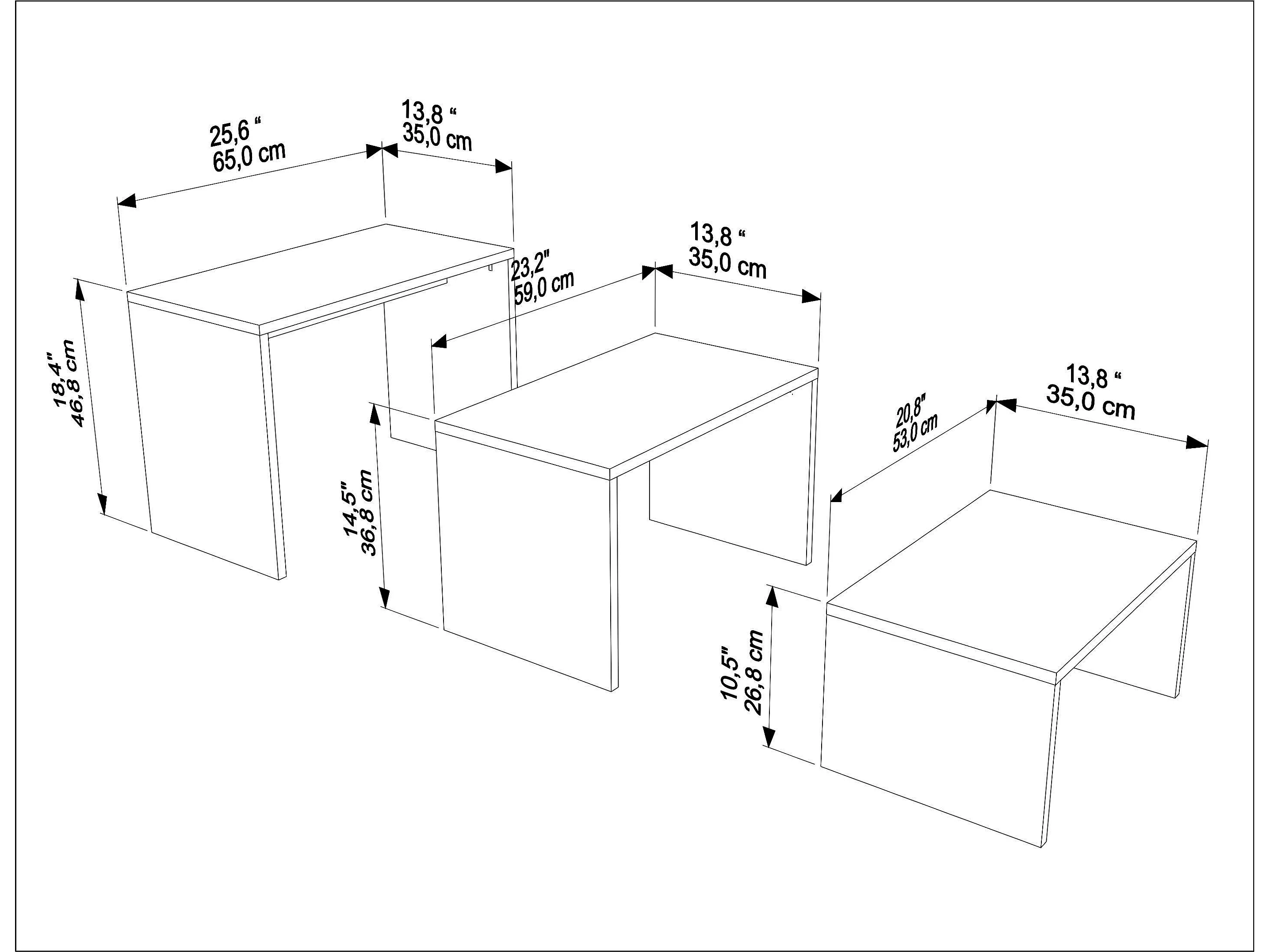 25,6 “
65,0 cm

13,8 “
35,0 cm

18,4"
46,8 cm

23,2"
59,0 cm

13,8 “
35,0 cm

14,5"
36,8 cm

20,8"
53,0 cm

13,8 “
35,0 cm

10,5"
26,8 cm