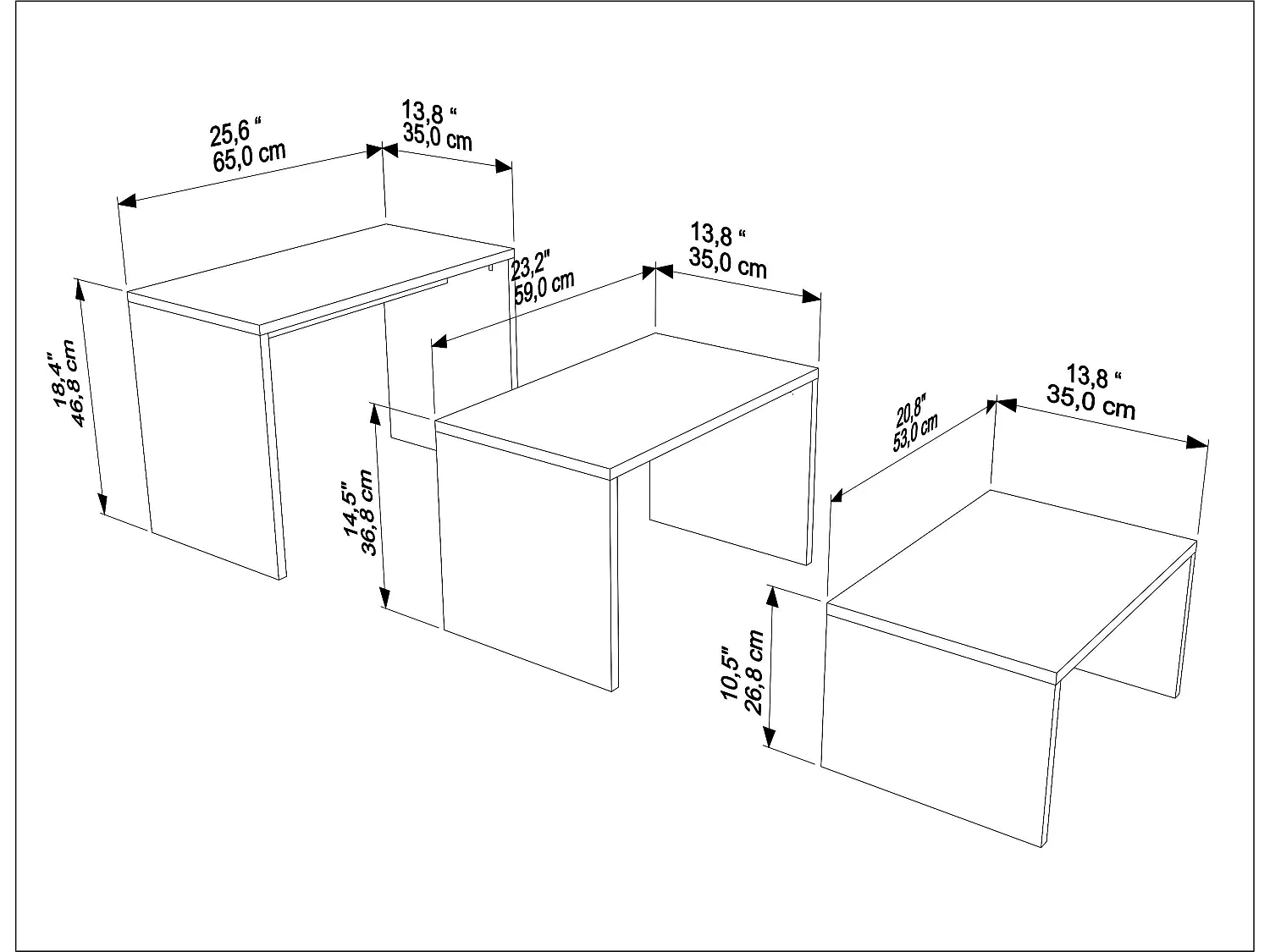 25,6 “
65,0 cm

13,8 “
35,0 cm

18,4"
46,8 cm

23,2"
59,0 cm

13,8 “
35,0 cm

14,5"
36,8 cm

20,8"
53,0 cm

13,8 “
35,0 cm

10,5"
26,8 cm